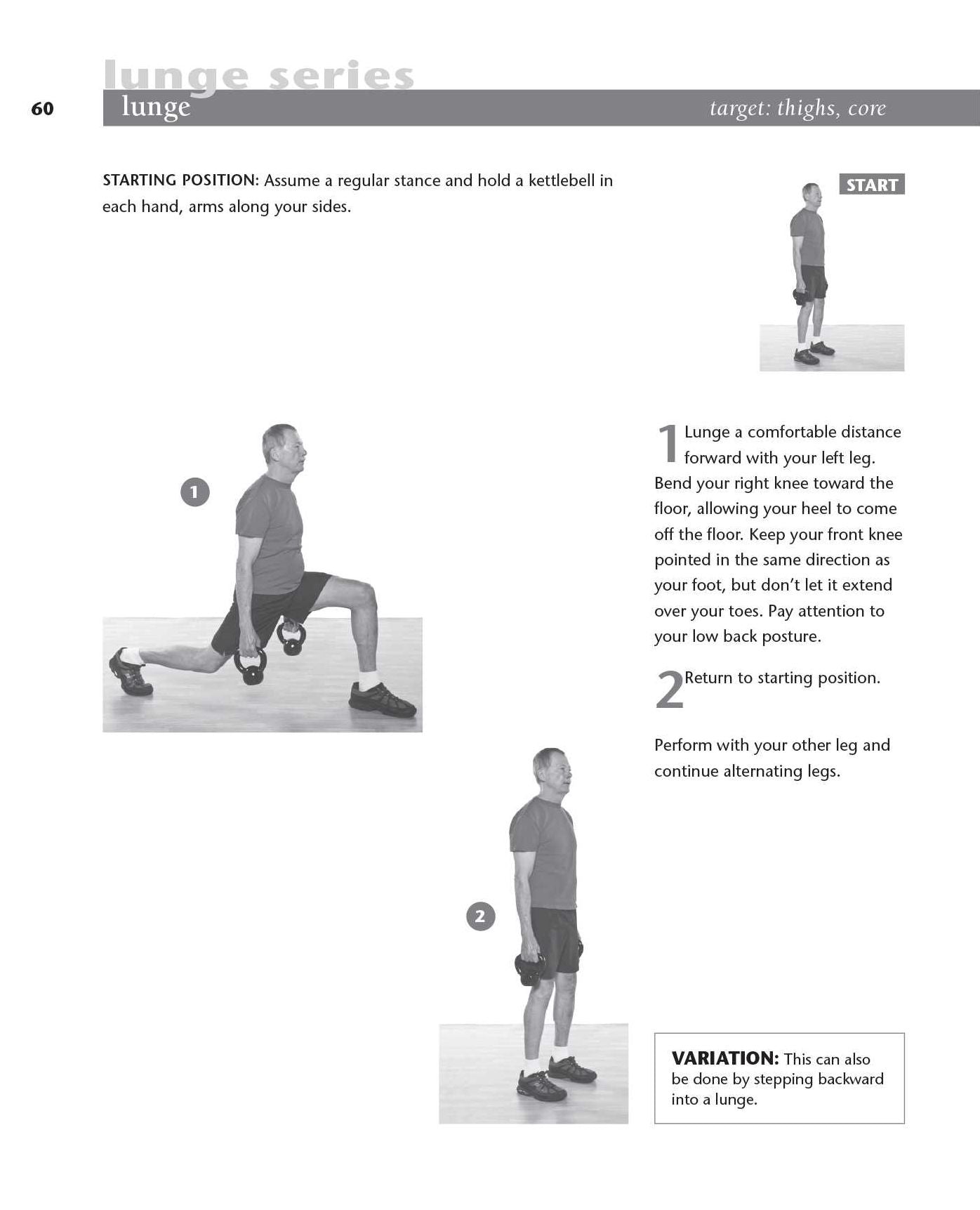 lunge series

60 lunge target: thighs, core

STARTING POSITION: Assume a regular stance and hold a kettlebell in each hand, arms along your sides.

START

1

1 Lunge a comfortable distance forward with your left leg. Bend your right knee toward the floor, allowing your heel to come off the floor. Keep your front knee pointed in the same direction as your foot, but don't let it extend over your toes. Pay attention to your low back posture.

2 Return to starting position.

Perform with your other leg and continue alternating legs.

2

VARIATION: This can also be done by stepping backward into a lunge.