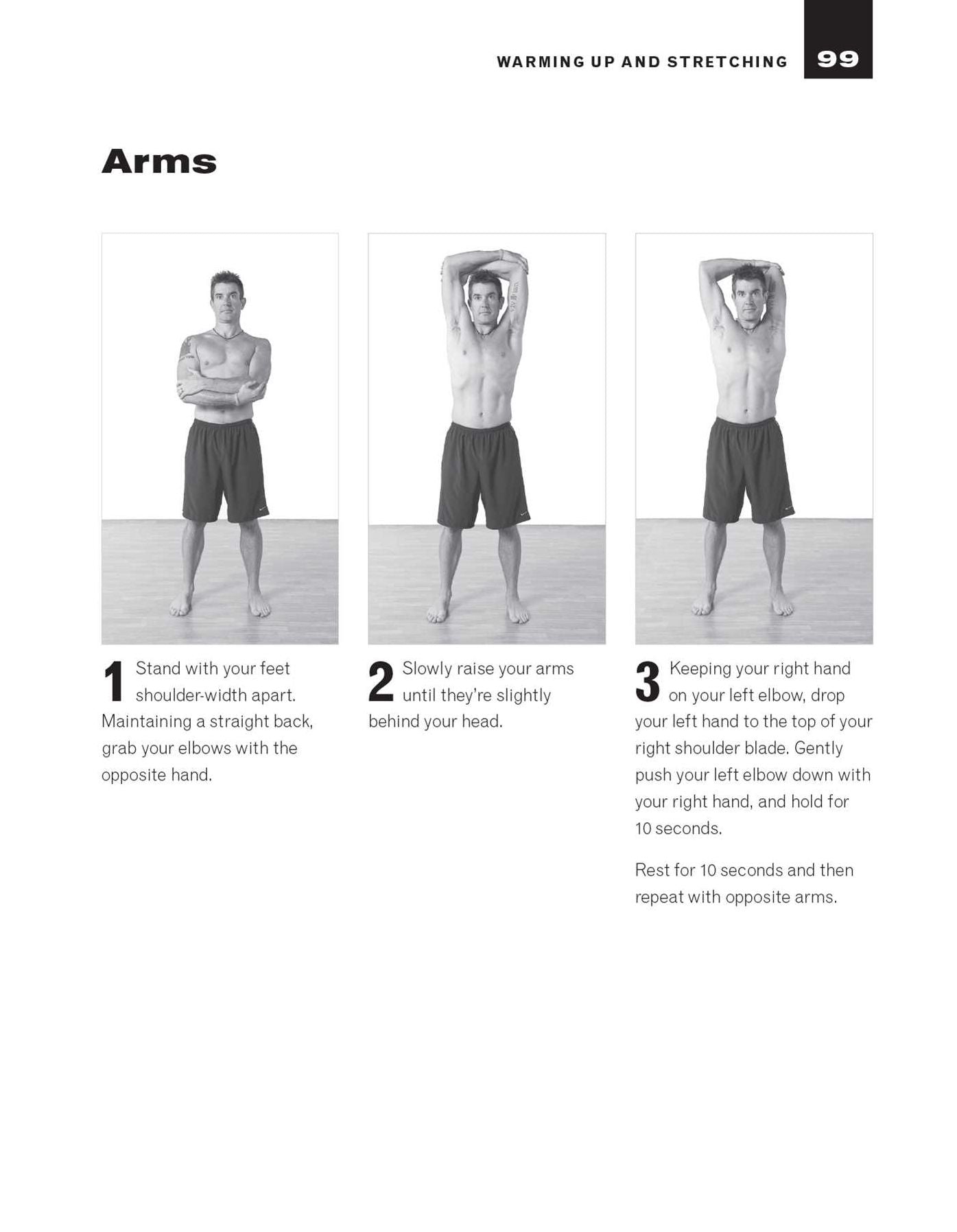 WARMING UP AND STRETCHING 99

Arms

1 Stand with your feet shoulder-width apart. Maintaining a straight back, grab your elbows with the opposite hand.

2 Slowly raise your arms until they're slightly behind your head.

3 Keeping your right hand on your left elbow, drop your left hand to the top of your right shoulder blade. Gently push your left elbow down with your right hand, and hold for 10 seconds.

Rest for 10 seconds and then repeat with opposite arms.