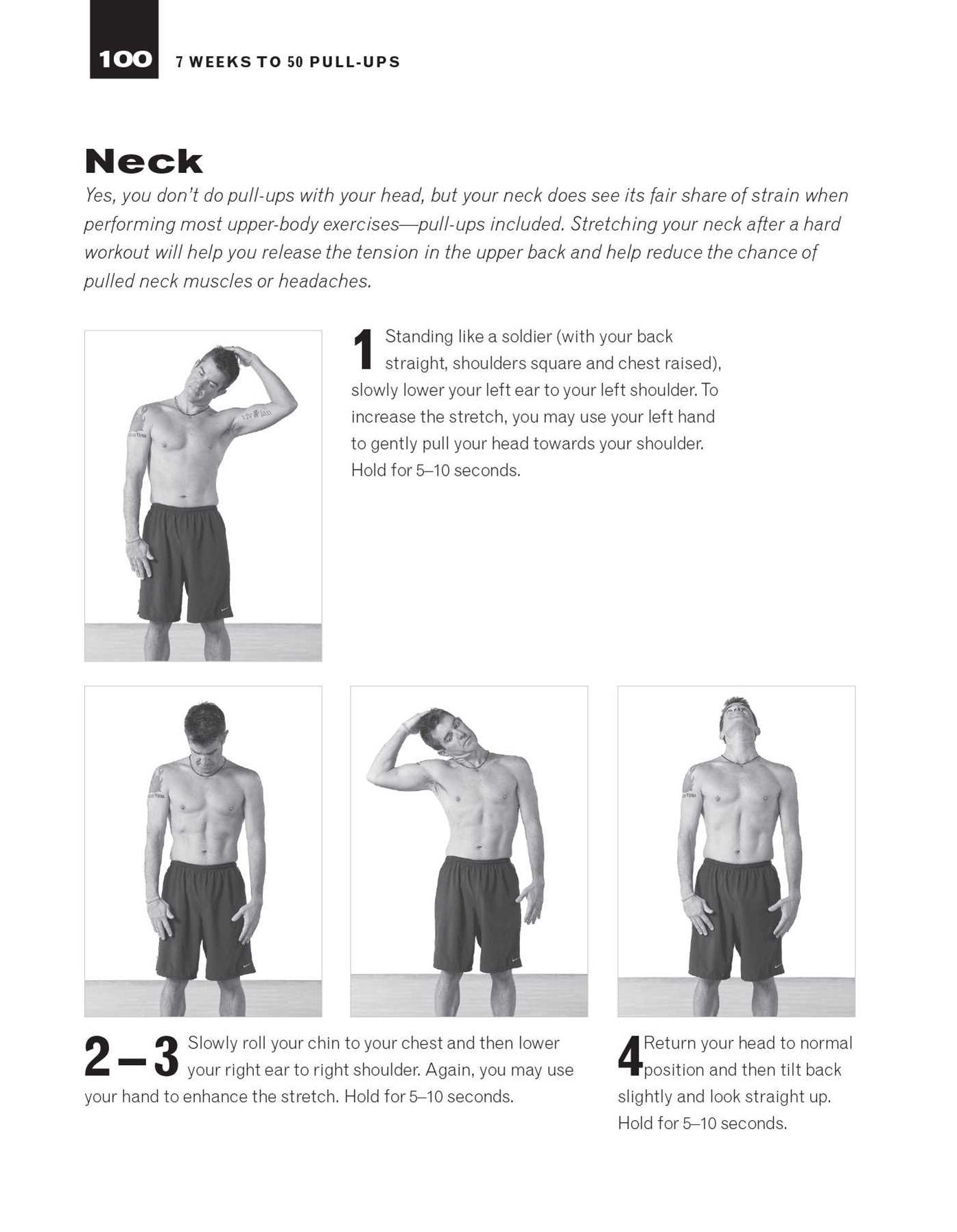 100 7 WEEKS TO 50 PULL-UPS

Neck

Yes, you don't do pull-ups with your head, but your neck does see its fair share of strain when performing most upper-body exercises—pull-ups included. Stretching your neck after a hard workout will help you release the tension in the upper back and help reduce the chance of pulled neck muscles or headaches.

1 Standing like a soldier (with your back straight, shoulders square and chest raised), slowly lower your left ear to your left shoulder. To increase the stretch, you may use your left hand to gently pull your head towards your shoulder. Hold for 5–10 seconds.

2–3 Slowly roll your chin to your chest and then lower your right ear to right shoulder. Again, you may use your hand to enhance the stretch. Hold for 5–10 seconds.

4 Return your head to normal position and then tilt back slightly and look straight up. Hold for 5–10 seconds.