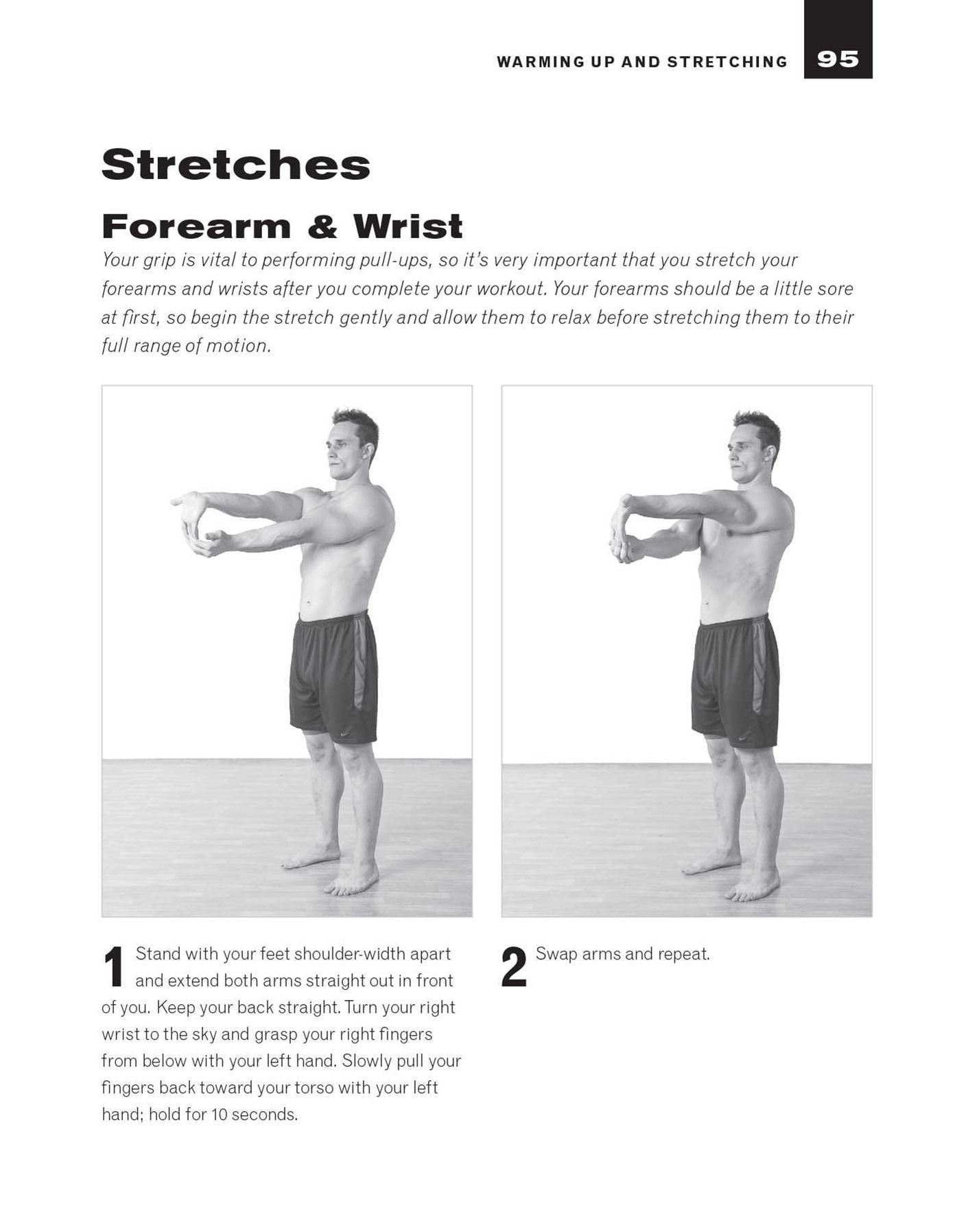 WARMING UP AND STRETCHING 95

Stretches

Forearm & Wrist

Your grip is vital to performing pull-ups, so it's very important that you stretch your forearms and wrists after you complete your workout. Your forearms should be a little sore at first, so begin the stretch gently and allow them to relax before stretching them to their full range of motion.

1 Stand with your feet shoulder-width apart and extend both arms straight out in front of you. Keep your back straight. Turn your right wrist to the sky and grasp your right fingers from below with your left hand. Slowly pull your fingers back toward your torso with your left hand; hold for 10 seconds.

2 Swap arms and repeat.