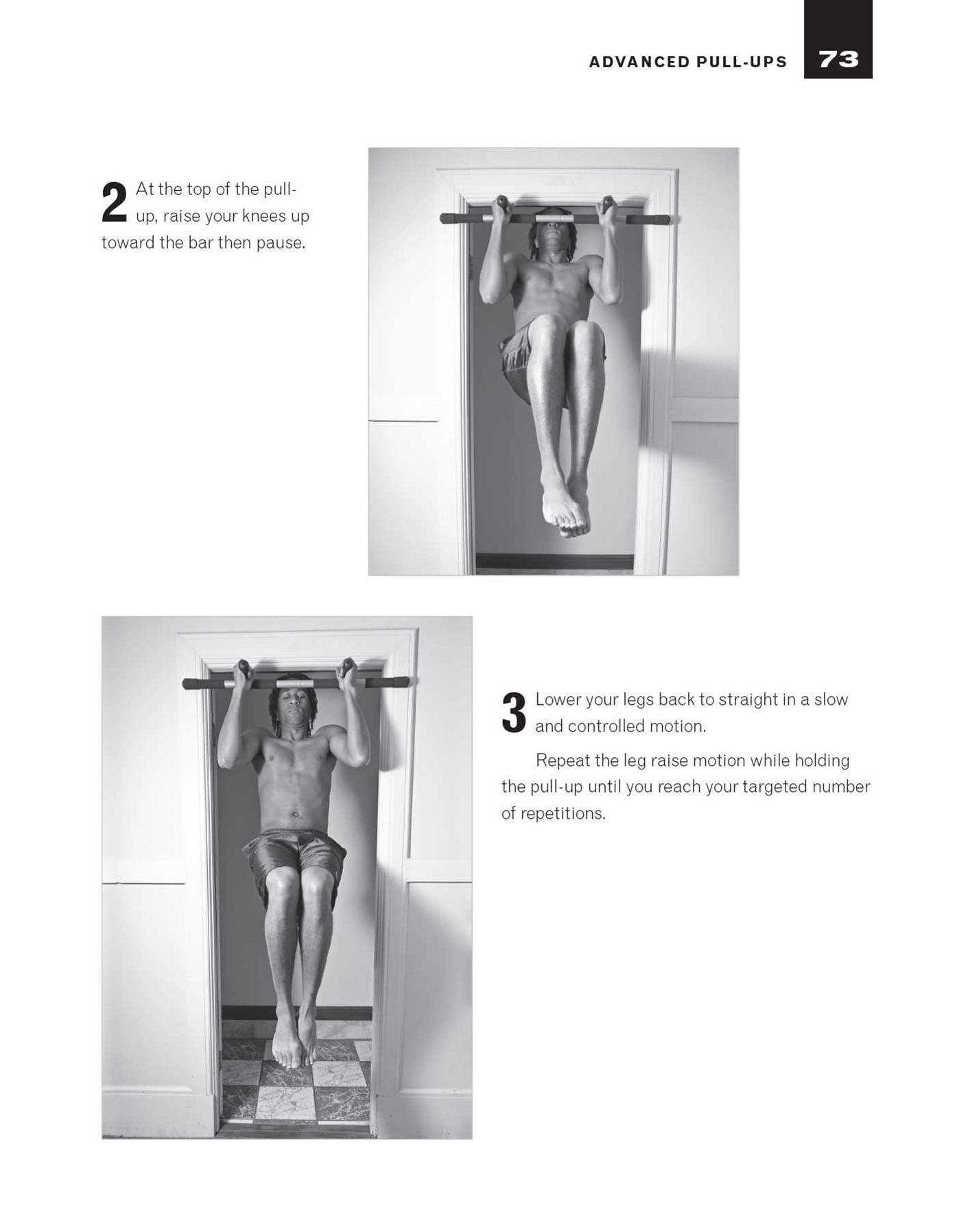 ADVANCED PULL-UPS 73

2 At the top of the pull-up, raise your knees up toward the bar then pause.

3 Lower your legs back to straight in a slow and controlled motion.

Repeat the leg raise motion while holding the pull-up until you reach your targeted number of repetitions.