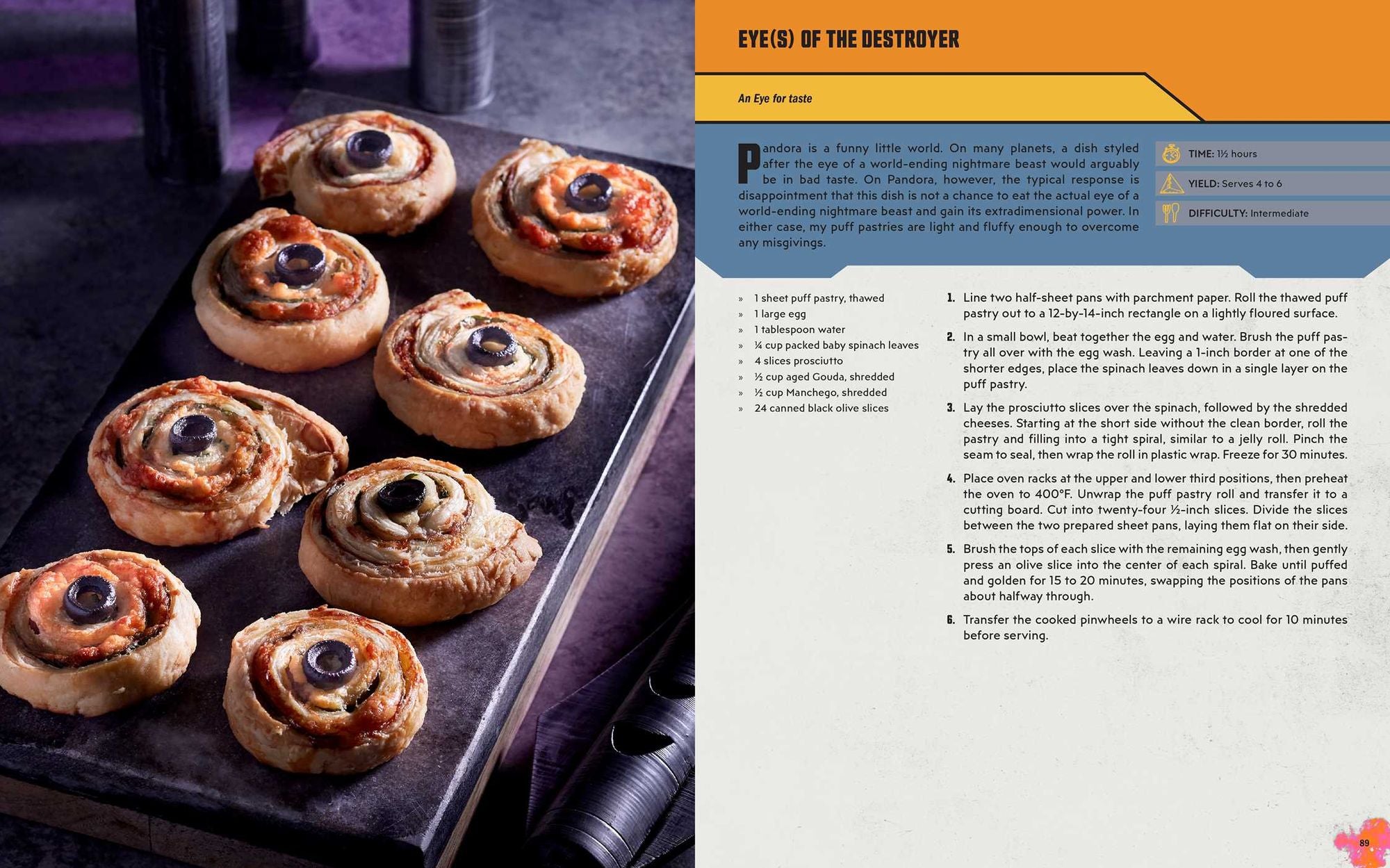 EYE(S) OF THE DESTROYER

An Eye for taste

Pandora is a funny little world. On many planets, a dish styled after the eye of a world-ending nightmare beast would arguably be in bad taste. On Pandora, however, the typical response is disappointment that this dish is not a chance to eat the actual eye of a world-ending nightmare beast and gain its extradimensional power. In either case, my puff pastries are light and fluffy enough to overcome any misgivings.

TIME: 1½ hours

YIELD: Serves 4 to 6

DIFFICULTY: Intermediate

» 1 sheet puff pastry, thawed
» 1 large egg
» 1 tablespoon water
» ¼ cup packed baby spinach leaves
» 4 slices prosciutto
» ½ cup aged Gouda, shredded
» ½ cup Manchego, shredded
» 24 canned black olive slices

1. Line two half-sheet pans with parchment paper. Roll the thawed puff pastry out to a 12-by-14-inch rectangle on a lightly floured surface.

2. In a small bowl, beat together the egg and water. Brush the puff pastry all over with the egg wash. Leaving a 1-inch border at one of the shorter edges, place the spinach leaves down in a single layer on the puff pastry.

3. Lay the prosciutto slices over the spinach, followed by the shredded cheeses. Starting at the short side without the clean border, roll the pastry and filling into a tight spiral, similar to a jelly roll. Pinch the seam to seal, then wrap the roll in plastic wrap. Freeze for 30 minutes.

4. Place oven racks at the upper and lower third positions, then preheat the oven to 400°F. Unwrap the puff pastry roll and transfer it to a cutting board. Cut into twenty-four ½-inch slices. Divide the slices between the two prepared sheet pans, laying them flat on their side.

5. Brush the tops of each slice with the remaining egg wash, then gently press an olive slice into the center of each spiral. Bake until puffed and golden for 15 to 20 minutes, swapping the positions of the pans about halfway through.

6. Transfer the cooked pinwheels to a wire rack to cool for 10 minutes before serving.

89