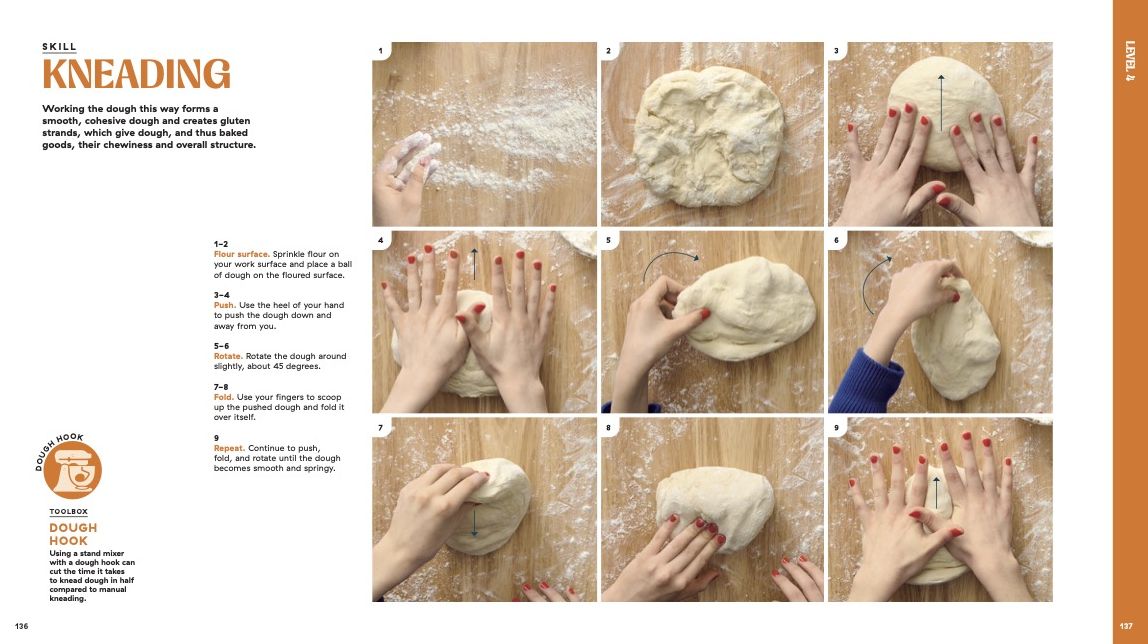 SKILL
KNEADING

Working the dough this way forms a smooth, cohesive dough and creates gluten strands, which give dough, and thus baked goods, their chewiness and overall structure.

1–2
Flour surface. Sprinkle flour on your work surface and place a ball of dough on the floured surface.

3–4
Push. Use the heel of your hand to push the dough down and away from you.

5–6
Rotate. Rotate the dough around slightly, about 45 degrees.

7–8
Fold. Use your fingers to scoop up the pushed dough and fold it over itself.

9
Repeat. Continue to push, fold, and rotate until the dough becomes smooth and springy.

DOUGH HOOK

TOOLBOX
DOUGH HOOK
Using a stand mixer with a dough hook can cut the time it takes to knead dough in half compared to manual kneading.

1
2
3
4
5
6
7
8
9

LEVEL 4

136
137