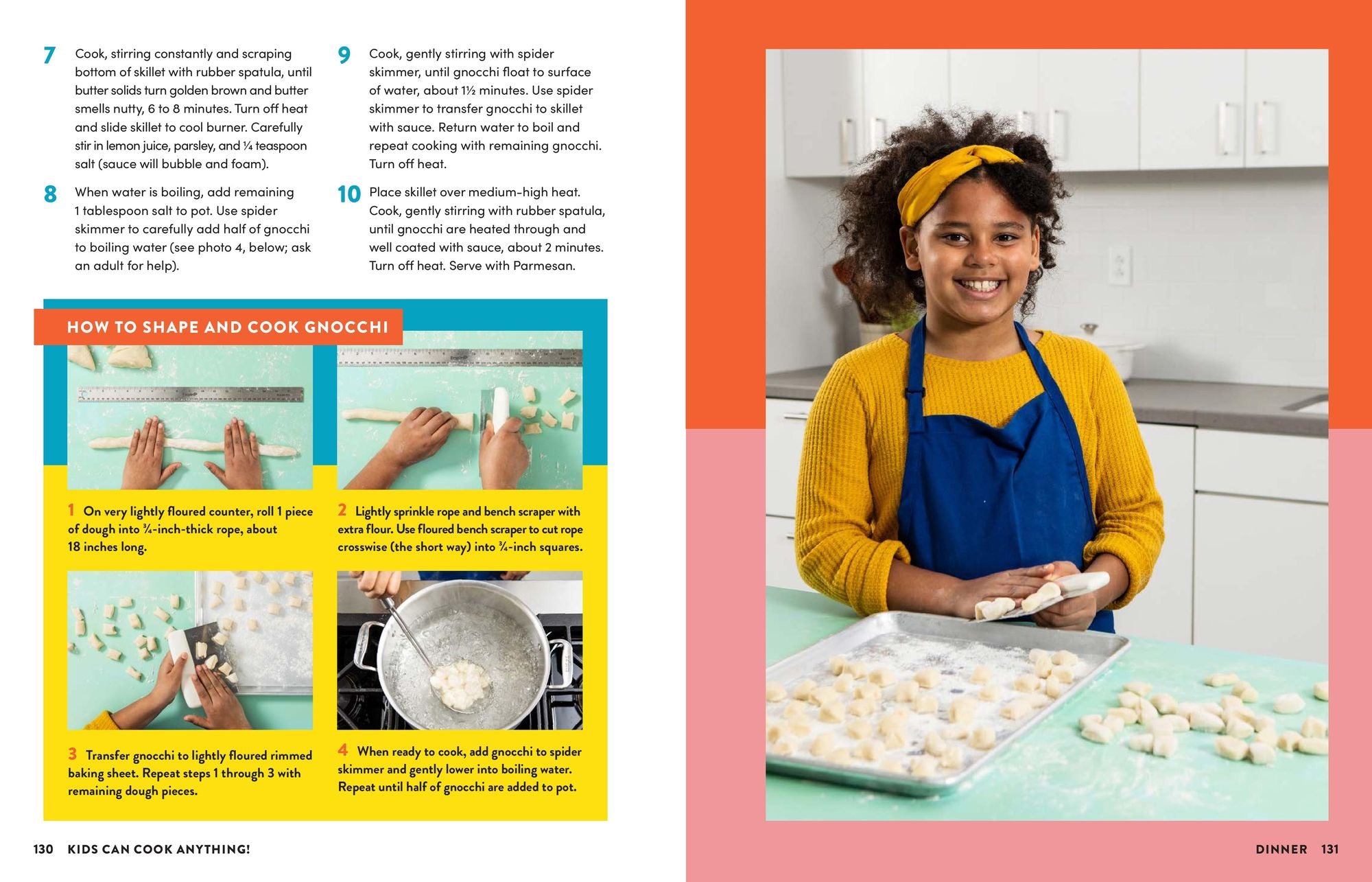 7 Cook, stirring constantly and scraping bottom of skillet with rubber spatula, until butter solids turn golden brown and butter smells nutty, 6 to 8 minutes. Turn off heat and slide skillet to cool burner. Carefully stir in lemon juice, parsley, and ¼ teaspoon salt (sauce will bubble and foam).

8 When water is boiling, add remaining 1 tablespoon salt to pot. Use spider skimmer to carefully add half of gnocchi to boiling water (see photo 4, below; ask an adult for help).

9 Cook, gently stirring with spider skimmer, until gnocchi float to surface of water, about 1½ minutes. Use spider skimmer to transfer gnocchi to skillet with sauce. Return water to boil and repeat cooking with remaining gnocchi. Turn off heat.

10 Place skillet over medium-high heat. Cook, gently stirring with rubber spatula, until gnocchi are heated through and well coated with sauce, about 2 minutes. Turn off heat. Serve with Parmesan.

HOW TO SHAPE AND COOK GNOCCHI

1 On very lightly floured counter, roll 1 piece of dough into ¾-inch-thick rope, about 18 inches long.

2 Lightly sprinkle rope and bench scraper with extra flour. Use floured bench scraper to cut rope crosswise (the short way) into ¾-inch squares.

3 Transfer gnocchi to lightly floured rimmed baking sheet. Repeat steps 1 through 3 with remaining dough pieces.

4 When ready to cook, add gnocchi to spider skimmer and gently lower into boiling water. Repeat until half of gnocchi are added to pot.

130 KIDS CAN COOK ANYTHING!

DINNER 131