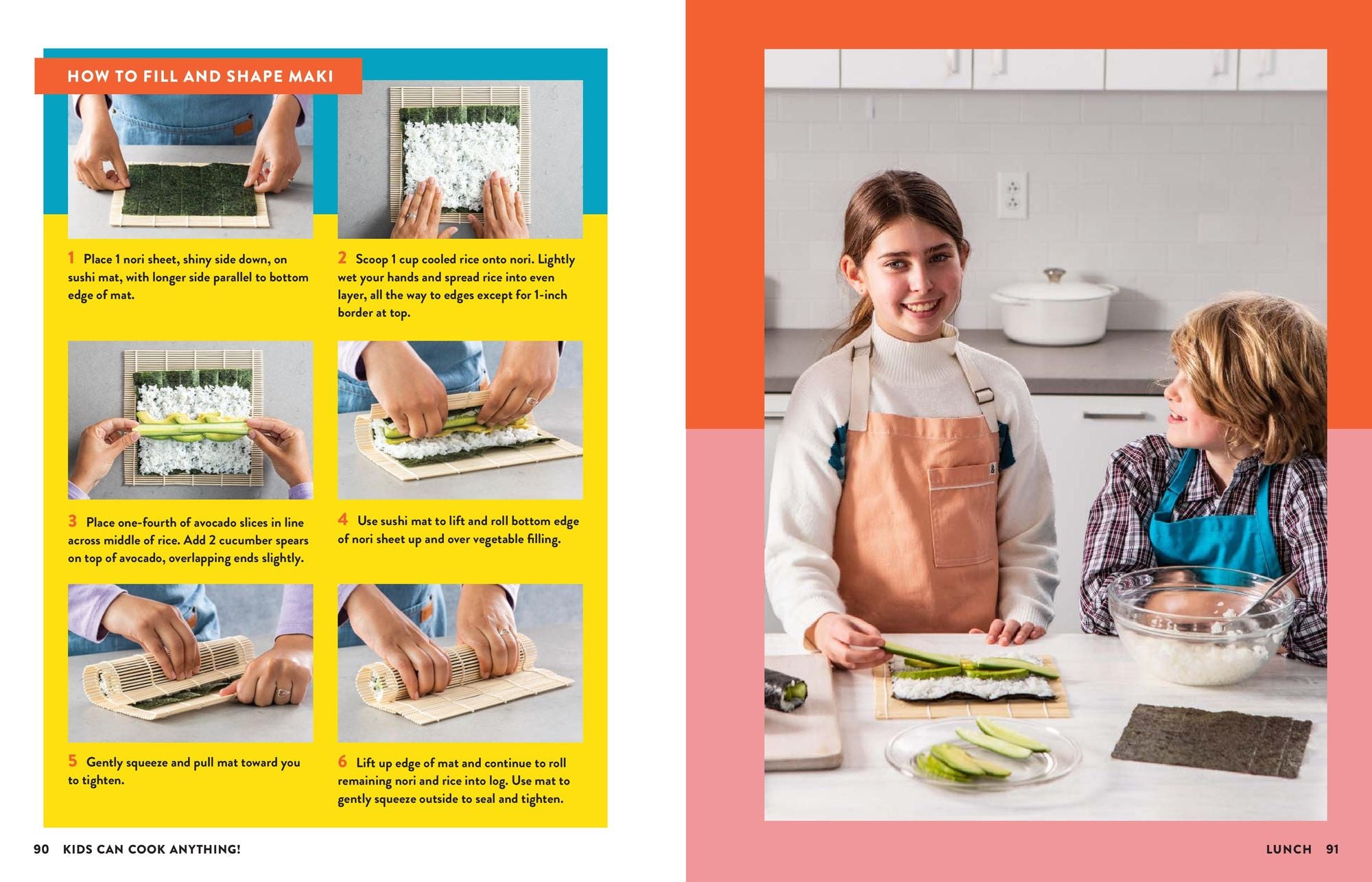 HOW TO FILL AND SHAPE MAKI

1 Place 1 nori sheet, shiny side down, on sushi mat, with longer side parallel to bottom edge of mat.

2 Scoop 1 cup cooled rice onto nori. Lightly wet your hands and spread rice into even layer, all the way to edges except for 1-inch border at top.

3 Place one-fourth of avocado slices in line across middle of rice. Add 2 cucumber spears on top of avocado, overlapping ends slightly.

4 Use sushi mat to lift and roll bottom edge of nori sheet up and over vegetable filling.

5 Gently squeeze and pull mat toward you to tighten.

6 Lift up edge of mat and continue to roll remaining nori and rice into log. Use mat to gently squeeze outside to seal and tighten.

90 KIDS CAN COOK ANYTHING!

LUNCH 91