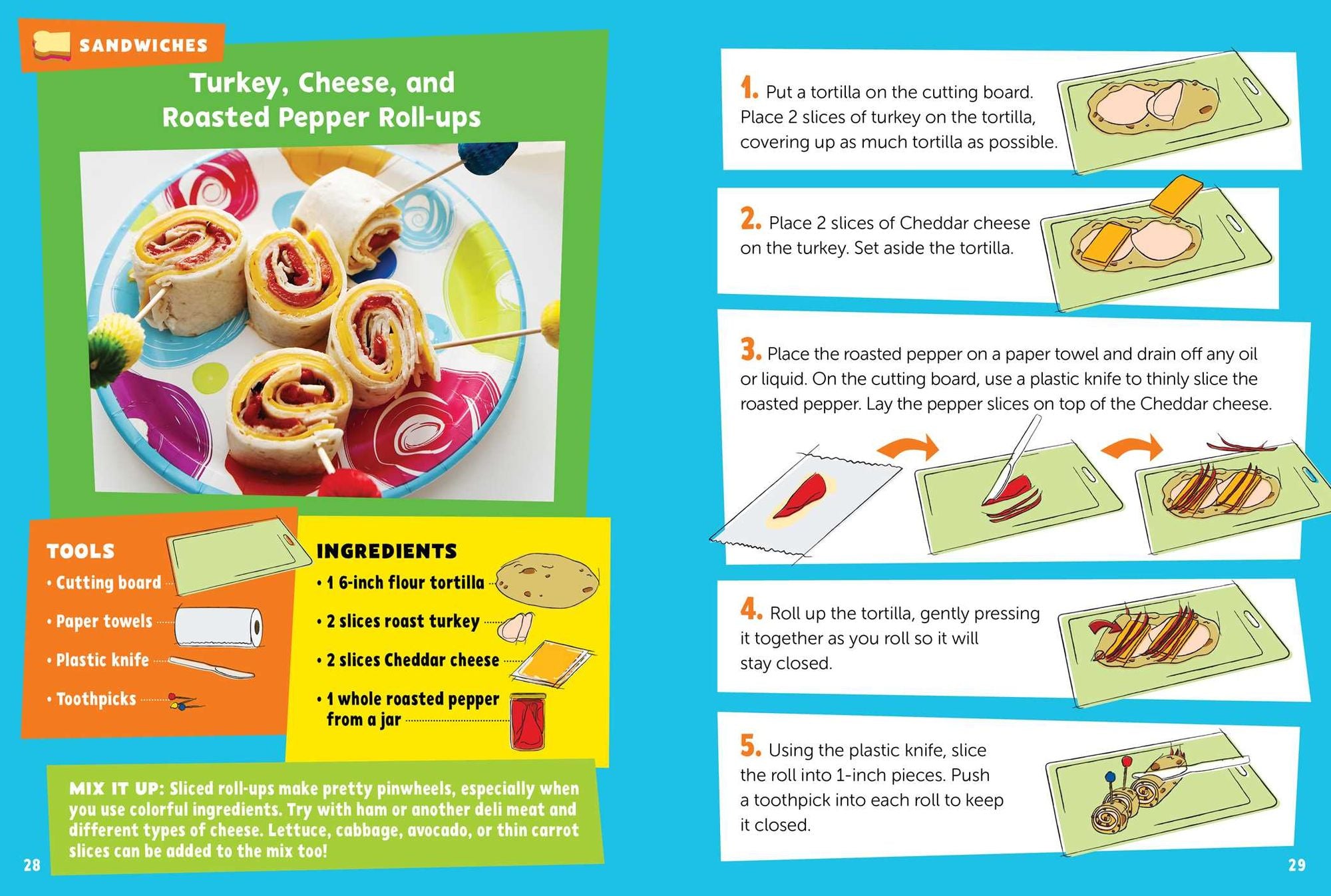 SANDWICHES

Turkey, Cheese, and Roasted Pepper Roll-ups

TOOLS
• Cutting board
• Paper towels
• Plastic knife
• Toothpicks

INGREDIENTS
• 1 6-inch flour tortilla
• 2 slices roast turkey
• 2 slices Cheddar cheese
• 1 whole roasted pepper from a jar

MIX IT UP: Sliced roll-ups make pretty pinwheels, especially when you use colorful ingredients. Try with ham or another deli meat and different types of cheese. Lettuce, cabbage, avocado, or thin carrot slices can be added to the mix too!

28

1. Put a tortilla on the cutting board. Place 2 slices of turkey on the tortilla, covering up as much tortilla as possible.

2. Place 2 slices of Cheddar cheese on the turkey. Set aside the tortilla.

3. Place the roasted pepper on a paper towel and drain off any oil or liquid. On the cutting board, use a plastic knife to thinly slice the roasted pepper. Lay the pepper slices on top of the Cheddar cheese.

4. Roll up the tortilla, gently pressing it together as you roll so it will stay closed.

5. Using the plastic knife, slice the roll into 1-inch pieces. Push a toothpick into each roll to keep it closed.

29