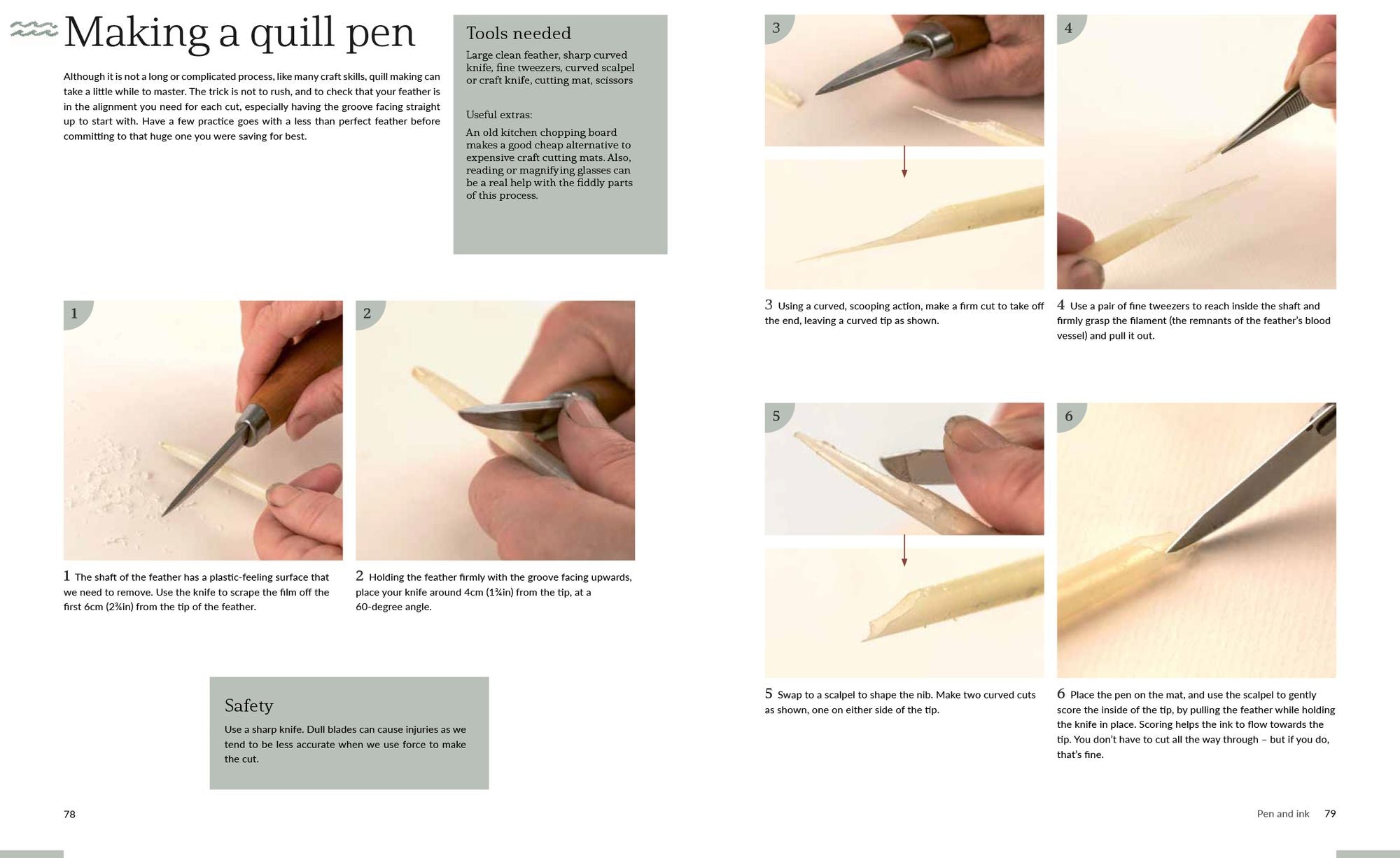 Making a quill pen

Although it is not a long or complicated process, like many craft skills, quill making can take a little while to master. The trick is not to rush, and to check that your feather is in the alignment you need for each cut, especially having the groove facing straight up to start with. Have a few practice goes with a less than perfect feather before committing to that huge one you were saving for best.

Tools needed

Large clean feather, sharp curved knife, fine tweezers, curved scalpel or craft knife, cutting mat, scissors

Useful extras:

An old kitchen chopping board makes a good cheap alternative to expensive craft cutting mats. Also, reading or magnifying glasses can be a real help with the fiddly parts of this process.

1

2

1 The shaft of the feather has a plastic-feeling surface that we need to remove. Use the knife to scrape the film off the first 6cm (2¾in) from the tip of the feather.

2 Holding the feather firmly with the groove facing upwards, place your knife around 4cm (1¾in) from the tip, at a 60-degree angle.

Safety

Use a sharp knife. Dull blades can cause injuries as we tend to be less accurate when we use force to make the cut.

78

3

4

3 Using a curved, scooping action, make a firm cut to take off the end, leaving a curved tip as shown.

4 Use a pair of fine tweezers to reach inside the shaft and firmly grasp the filament (the remnants of the feather's blood vessel) and pull it out.

5

6

5 Swap to a scalpel to shape the nib. Make two curved cuts as shown, one on either side of the tip.

6 Place the pen on the mat, and use the scalpel to gently score the inside of the tip, by pulling the feather while holding the knife in place. Scoring helps the ink to flow towards the tip. You don't have to cut all the way through – but if you do, that's fine.

Pen and ink 79