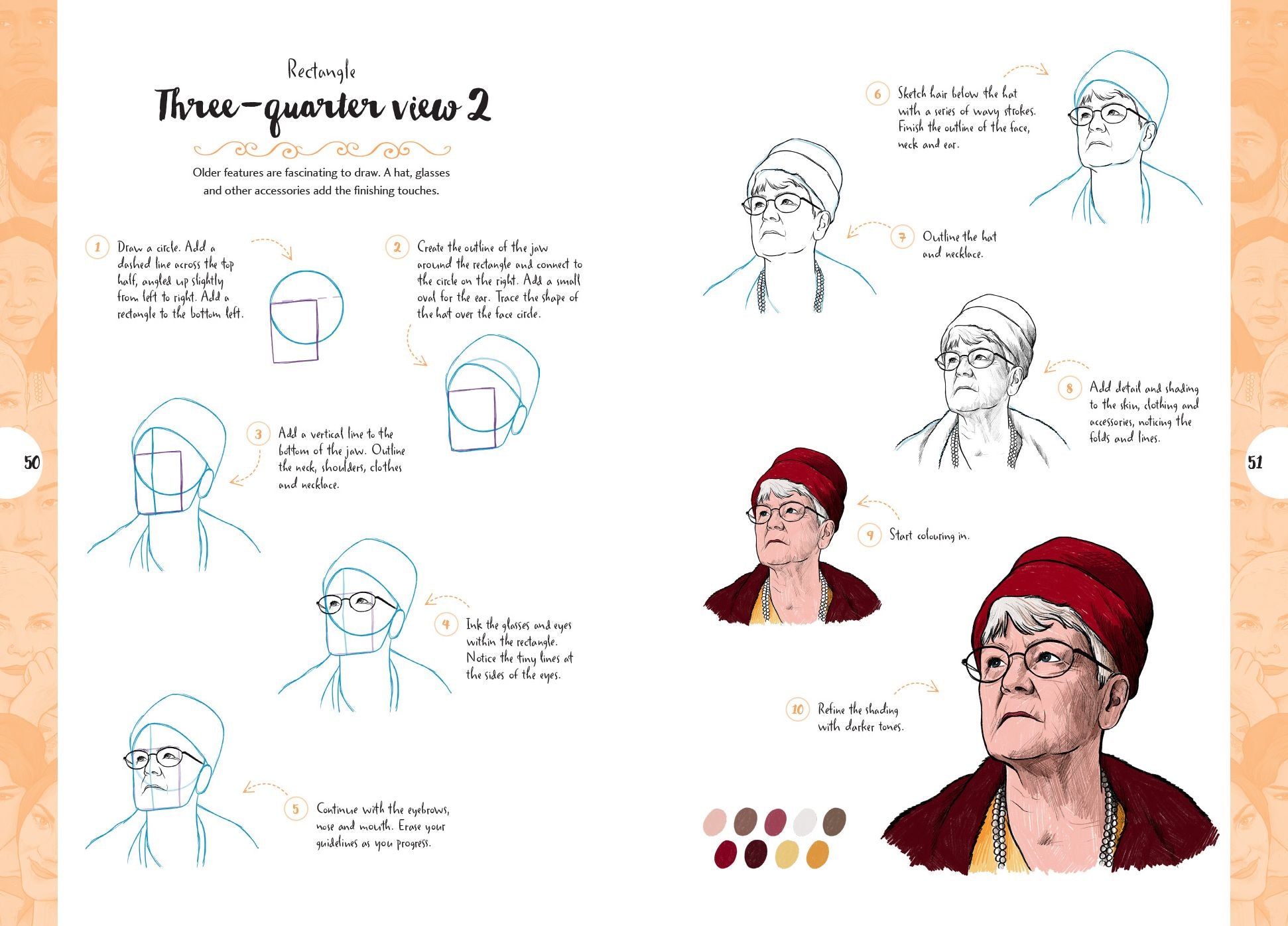 Rectangle

Three-quarter view 2

Older features are fascinating to draw. A hat, glasses and other accessories add the finishing touches.

1 Draw a circle. Add a dashed line across the top half, angled up slightly from left to right. Add a rectangle to the bottom left.

2 Create the outline of the jaw around the rectangle and connect to the circle on the right. Add a small oval for the ear. Trace the shape of the hat over the face circle.

3 Add a vertical line to the bottom of the jaw. Outline the neck, shoulders, clothes and necklace.

4 Ink the glasses and eyes within the rectangle. Notice the tiny lines at the sides of the eyes.

5 Continue with the eyebrows, nose and mouth. Erase your guidelines as you progress.

50

6 Sketch hair below the hat with a series of wavy strokes. Finish the outline of the face, neck and ear.

7 Outline the hat and necklace.

8 Add detail and shading to the skin, clothing and accessories, noticing the folds and lines.

9 Start colouring in.

10 Refine the shading with darker tones.

51