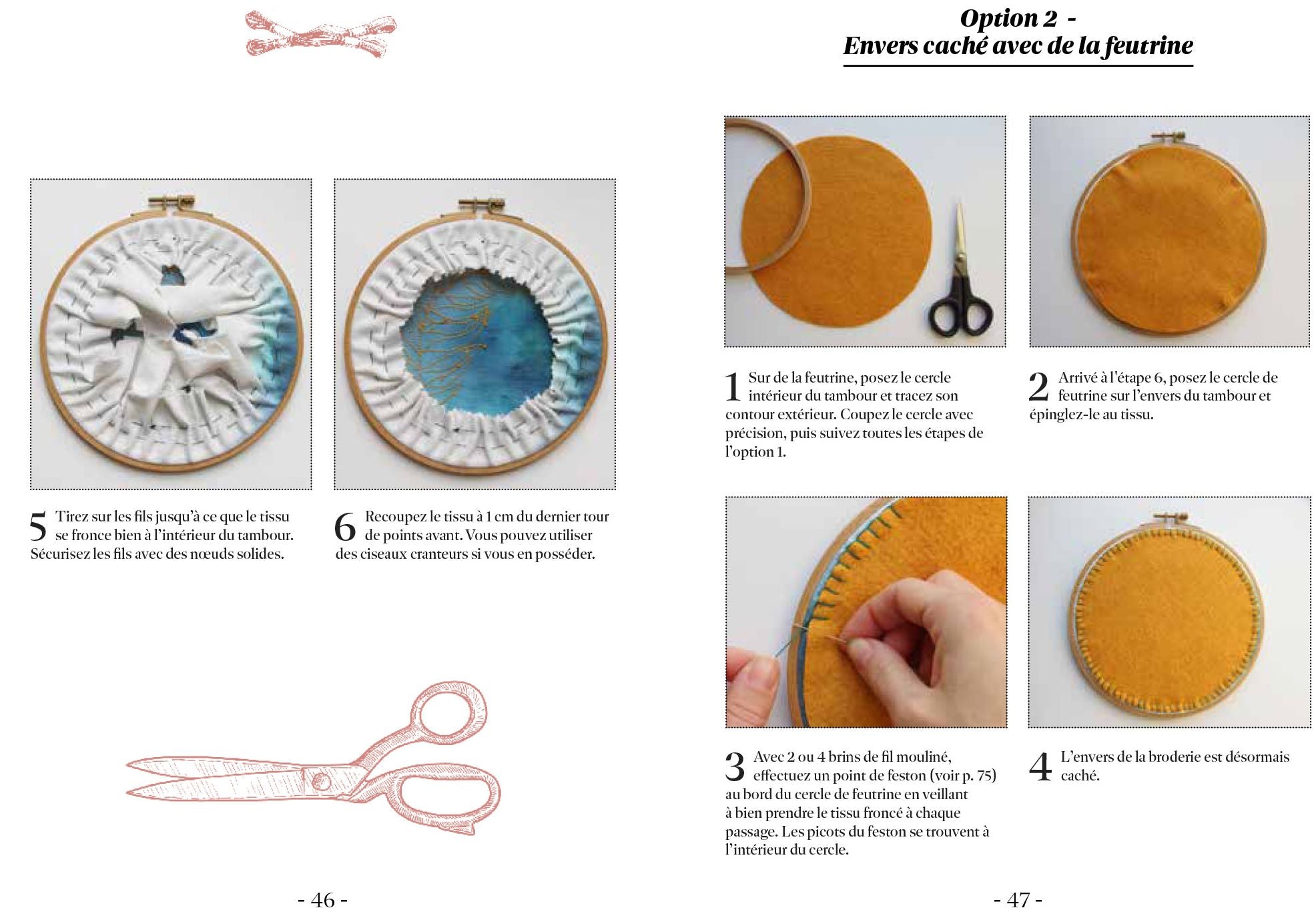 5 Tirez sur les fils jusqu'à ce que le tissu se fronce bien à l'intérieur du tambour. Sécurisez les fils avec des nœuds solides.

6 Recoupez le tissu à 1 cm du dernier tour de points avant. Vous pouvez utiliser des ciseaux cranteurs si vous en posséder.

- 46 -

Option 2 -
Envers caché avec de la feutrine

1 Sur de la feutrine, posez le cercle intérieur du tambour et tracez son contour extérieur. Coupez le cercle avec précision, puis suivez toutes les étapes de l'option 1.

2 Arrivé à l'étape 6, posez le cercle de feutrine sur l'envers du tambour et épinglez-le au tissu.

3 Avec 2 ou 4 brins de fil mouliné, effectuez un point de feston (voir p. 75) au bord du cercle de feutrine en veillant à bien prendre le tissu froncé à chaque passage. Les picots du feston se trouvent à l'intérieur du cercle.

4 L'envers de la broderie est désormais caché.

- 47 -