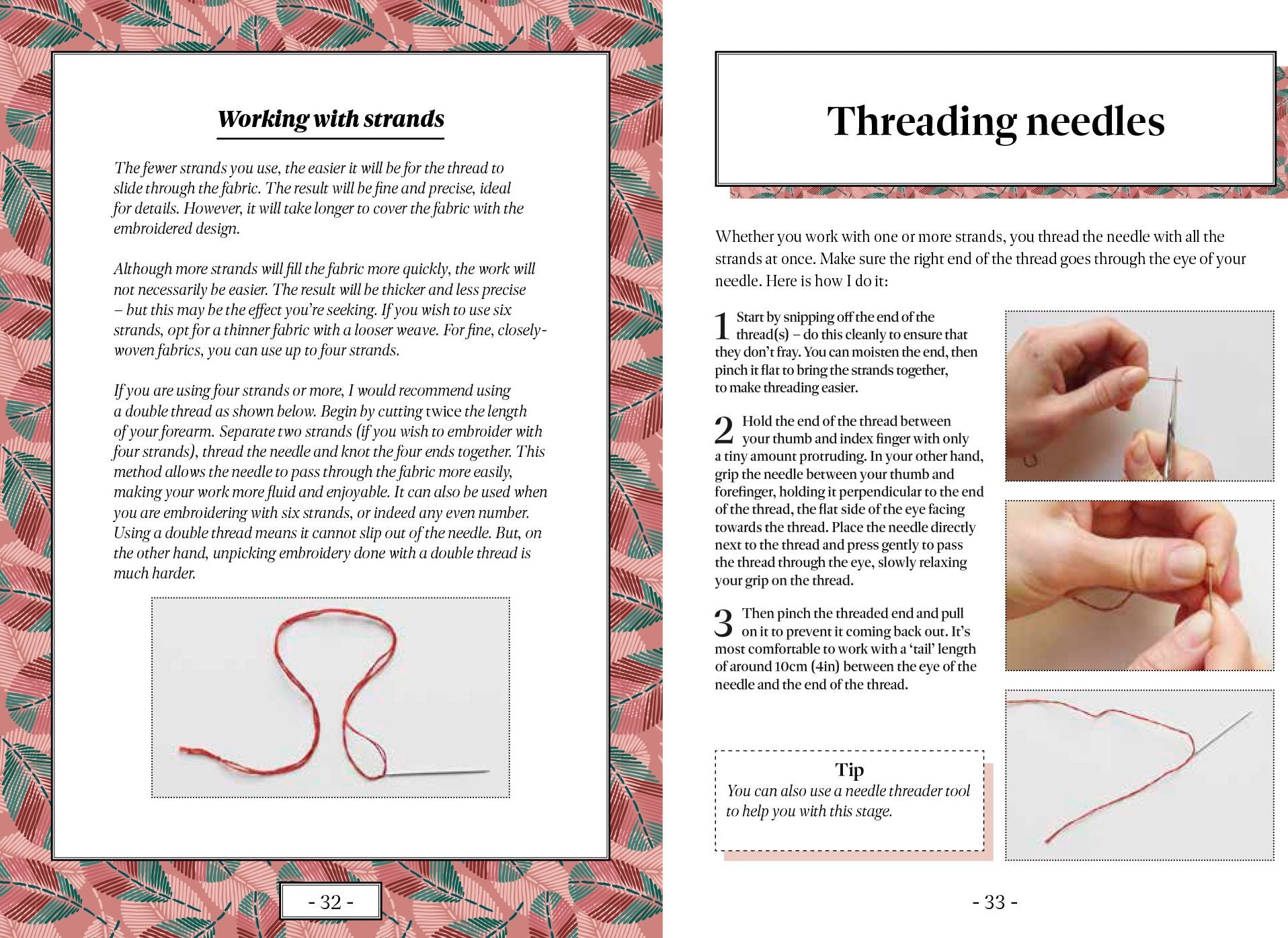 Working with strands

The fewer strands you use, the easier it will be for the thread to slide through the fabric. The result will be fine and precise, ideal for details. However, it will take longer to cover the fabric with the embroidered design.

Although more strands will fill the fabric more quickly, the work will not necessarily be easier. The result will be thicker and less precise – but this may be the effect you're seeking. If you wish to use six strands, opt for a thinner fabric with a looser weave. For fine, closely-woven fabrics, you can use up to four strands.

If you are using four strands or more, I would recommend using a double thread as shown below. Begin by cutting twice the length of your forearm. Separate two strands (if you wish to embroider with four strands), thread the needle and knot the four ends together. This method allows the needle to pass through the fabric more easily, making your work more fluid and enjoyable. It can also be used when you are embroidering with six strands, or indeed any even number. Using a double thread means it cannot slip out of the needle. But, on the other hand, unpicking embroidery done with a double thread is much harder.

- 32 -

Threading needles

Whether you work with one or more strands, you thread the needle with all the strands at once. Make sure the right end of the thread goes through the eye of your needle. Here is how I do it:

1 Start by snipping off the end of the thread(s) – do this cleanly to ensure that they don't fray. You can moisten the end, then pinch it flat to bring the strands together, to make threading easier.

2 Hold the end of the thread between your thumb and index finger with only a tiny amount protruding. In your other hand, grip the needle between your thumb and forefinger, holding it perpendicular to the end of the thread, the flat side of the eye facing towards the thread. Place the needle directly next to the thread and press gently to pass the thread through the eye, slowly relaxing your grip on the thread.

3 Then pinch the threaded end and pull on it to prevent it coming back out. It's most comfortable to work with a 'tail' length of around 10cm (4in) between the eye of the needle and the end of the thread.

Tip
You can also use a needle threader tool to help you with this stage.

- 33 -