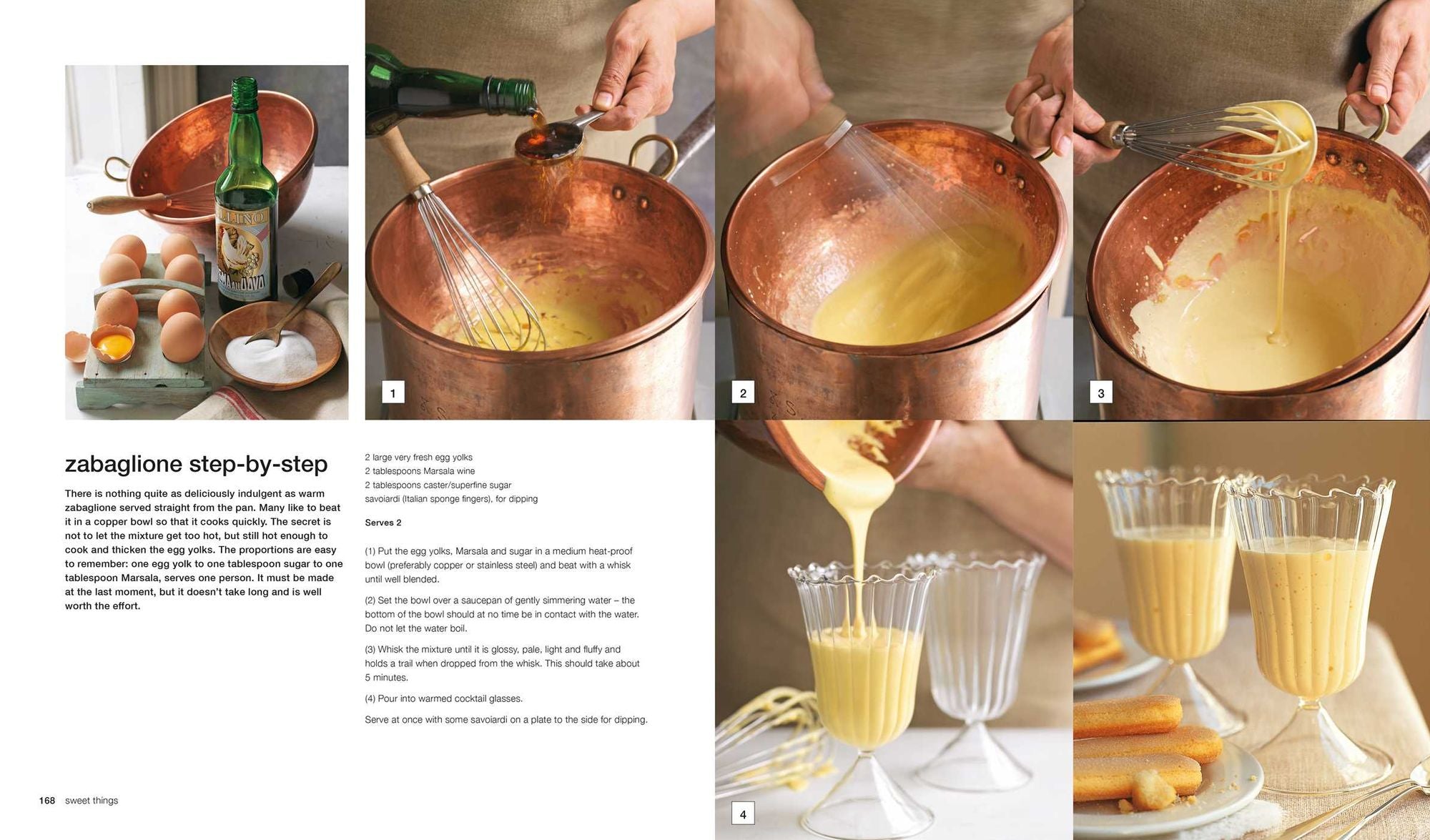 1

2

3

zabaglione step-by-step

There is nothing quite as deliciously indulgent as warm zabaglione served straight from the pan. Many like to beat it in a copper bowl so that it cooks quickly. The secret is not to let the mixture get too hot, but still hot enough to cook and thicken the egg yolks. The proportions are easy to remember: one egg yolk to one tablespoon sugar to one tablespoon Marsala, serves one person. It must be made at the last moment, but it doesn't take long and is well worth the effort.

2 large very fresh egg yolks
2 tablespoons Marsala wine
2 tablespoons caster/superfine sugar
savoiardi (Italian sponge fingers), for dipping

Serves 2

(1) Put the egg yolks, Marsala and sugar in a medium heat-proof bowl (preferably copper or stainless steel) and beat with a whisk until well blended.

(2) Set the bowl over a saucepan of gently simmering water – the bottom of the bowl should at no time be in contact with the water. Do not let the water boil.

(3) Whisk the mixture until it is glossy, pale, light and fluffy and holds a trail when dropped from the whisk. This should take about 5 minutes.

(4) Pour into warmed cocktail glasses.

Serve at once with some savoiardi on a plate to the side for dipping.

4

168 sweet things