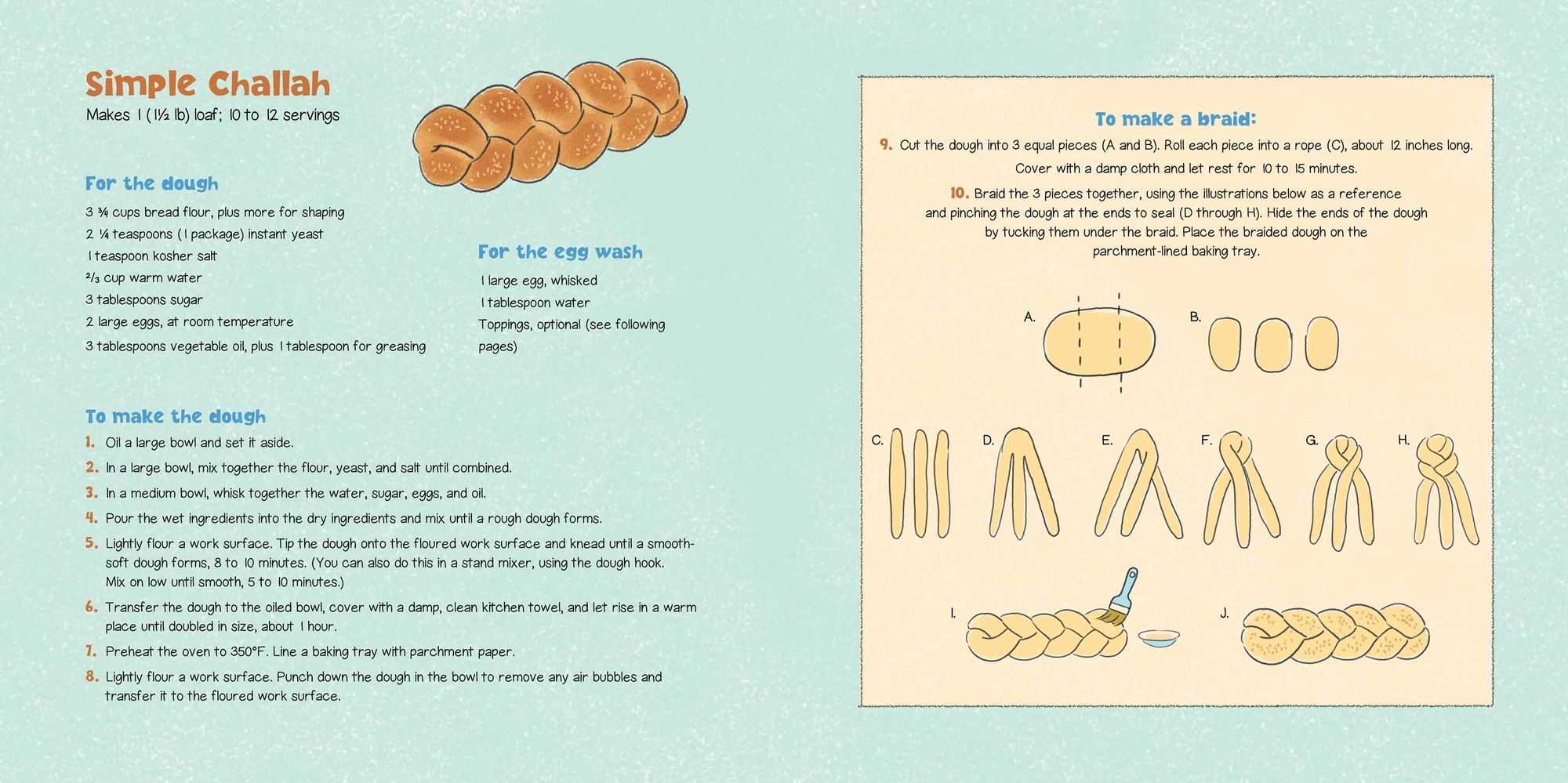 Simple Challah
Makes 1 (1½ lb) loaf; 10 to 12 servings

For the dough
3 ¾ cups bread flour, plus more for shaping
2 ¼ teaspoons (1 package) instant yeast
1 teaspoon kosher salt
⅔ cup warm water
3 tablespoons sugar
2 large eggs, at room temperature
3 tablespoons vegetable oil, plus 1 tablespoon for greasing

For the egg wash
1 large egg, whisked
1 tablespoon water
Toppings, optional (see following pages)

To make the dough
1. Oil a large bowl and set it aside.
2. In a large bowl, mix together the flour, yeast, and salt until combined.
3. In a medium bowl, whisk together the water, sugar, eggs, and oil.
4. Pour the wet ingredients into the dry ingredients and mix until a rough dough forms.
5. Lightly flour a work surface. Tip the dough onto the floured work surface and knead until a smooth-soft dough forms, 8 to 10 minutes. (You can also do this in a stand mixer, using the dough hook. Mix on low until smooth, 5 to 10 minutes.)
6. Transfer the dough to the oiled bowl, cover with a damp, clean kitchen towel, and let rise in a warm place until doubled in size, about 1 hour.
7. Preheat the oven to 350°F. Line a baking tray with parchment paper.
8. Lightly flour a work surface. Punch down the dough in the bowl to remove any air bubbles and transfer it to the floured work surface.

To make a braid:
9. Cut the dough into 3 equal pieces (A and B). Roll each piece into a rope (C), about 12 inches long. Cover with a damp cloth and let rest for 10 to 15 minutes.
10. Braid the 3 pieces together, using the illustrations below as a reference and pinching the dough at the ends to seal (D through H). Hide the ends of the dough by tucking them under the braid. Place the braided dough on the parchment-lined baking tray.

A. B.
C. D. E. F. G. H.
I. J.