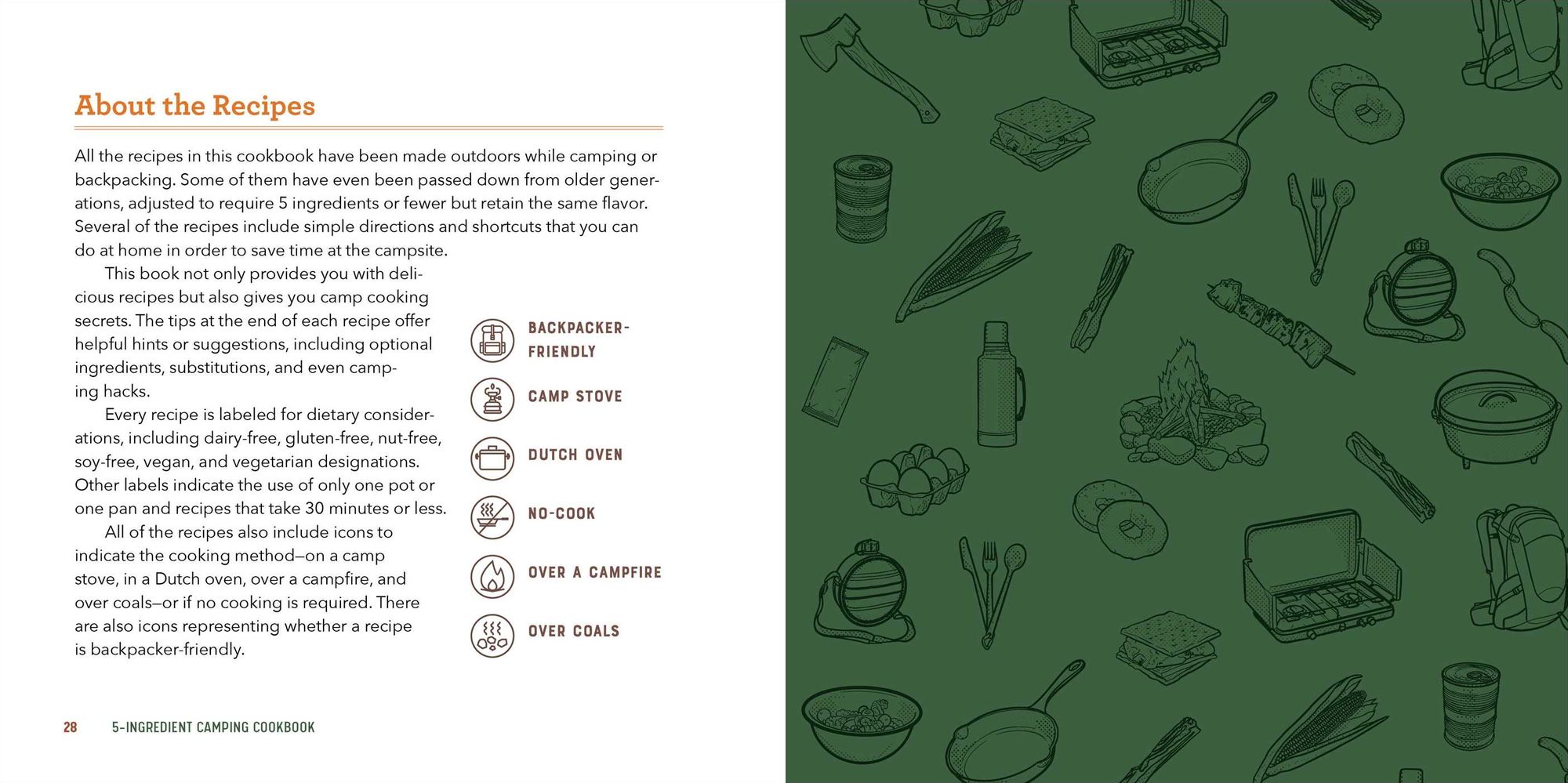 About the Recipes

All the recipes in this cookbook have been made outdoors while camping or backpacking. Some of them have even been passed down from older generations, adjusted to require 5 ingredients or fewer but retain the same flavor. Several of the recipes include simple directions and shortcuts that you can do at home in order to save time at the campsite.

This book not only provides you with delicious recipes but also gives you camp cooking secrets. The tips at the end of each recipe offer helpful hints or suggestions, including optional ingredients, substitutions, and even camping hacks.

Every recipe is labeled for dietary considerations, including dairy-free, gluten-free, nut-free, soy-free, vegan, and vegetarian designations. Other labels indicate the use of only one pot or one pan and recipes that take 30 minutes or less.

All of the recipes also include icons to indicate the cooking method—on a camp stove, in a Dutch oven, over a campfire, and over coals—or if no cooking is required. There are also icons representing whether a recipe is backpacker-friendly.

BACKPACKER-FRIENDLY

CAMP STOVE

DUTCH OVEN

NO-COOK

OVER A CAMPFIRE

OVER COALS

28 5-INGREDIENT CAMPING COOKBOOK