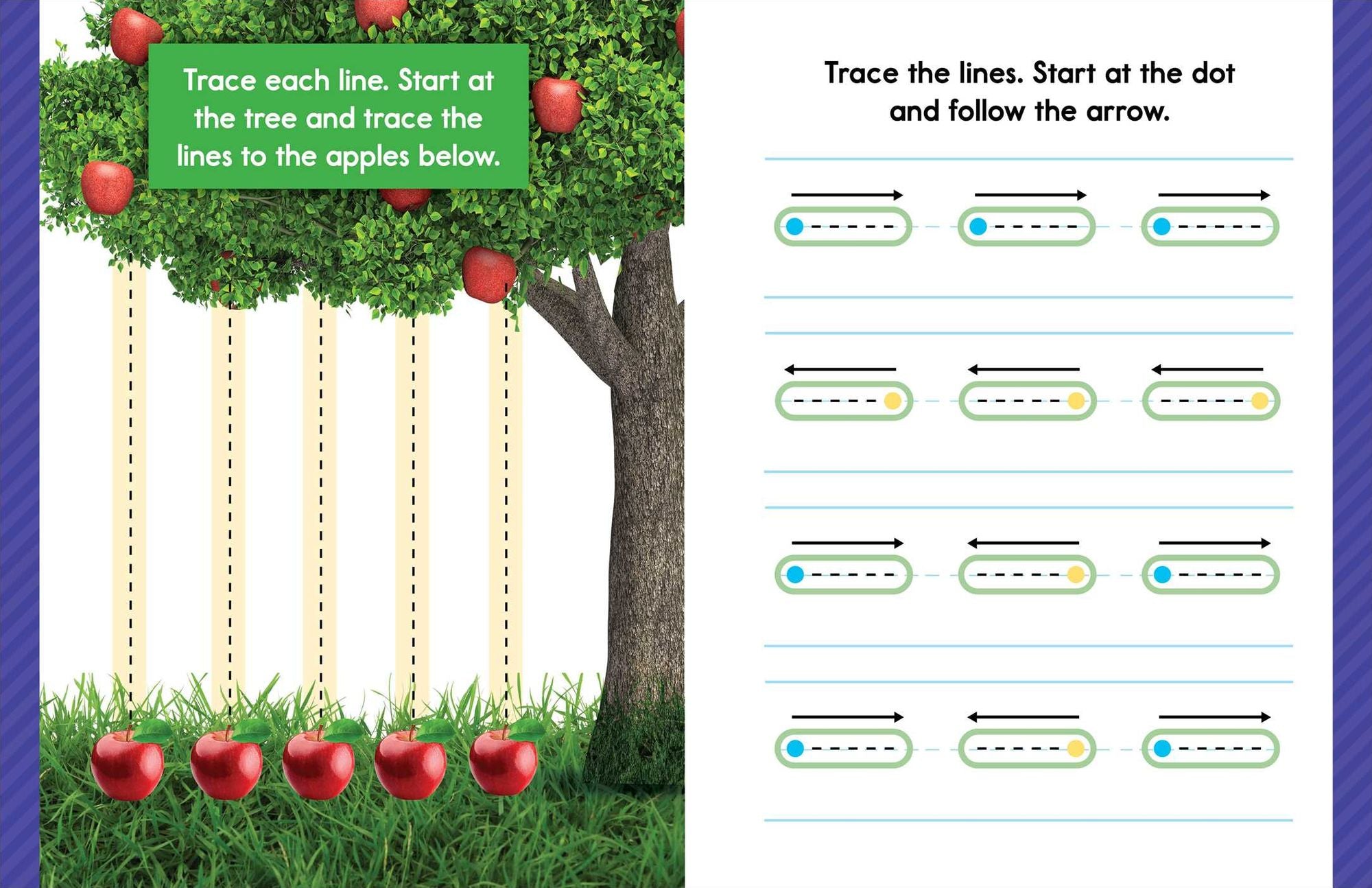 Trace each line. Start at the tree and trace the lines to the apples below.

Trace the lines. Start at the dot and follow the arrow.