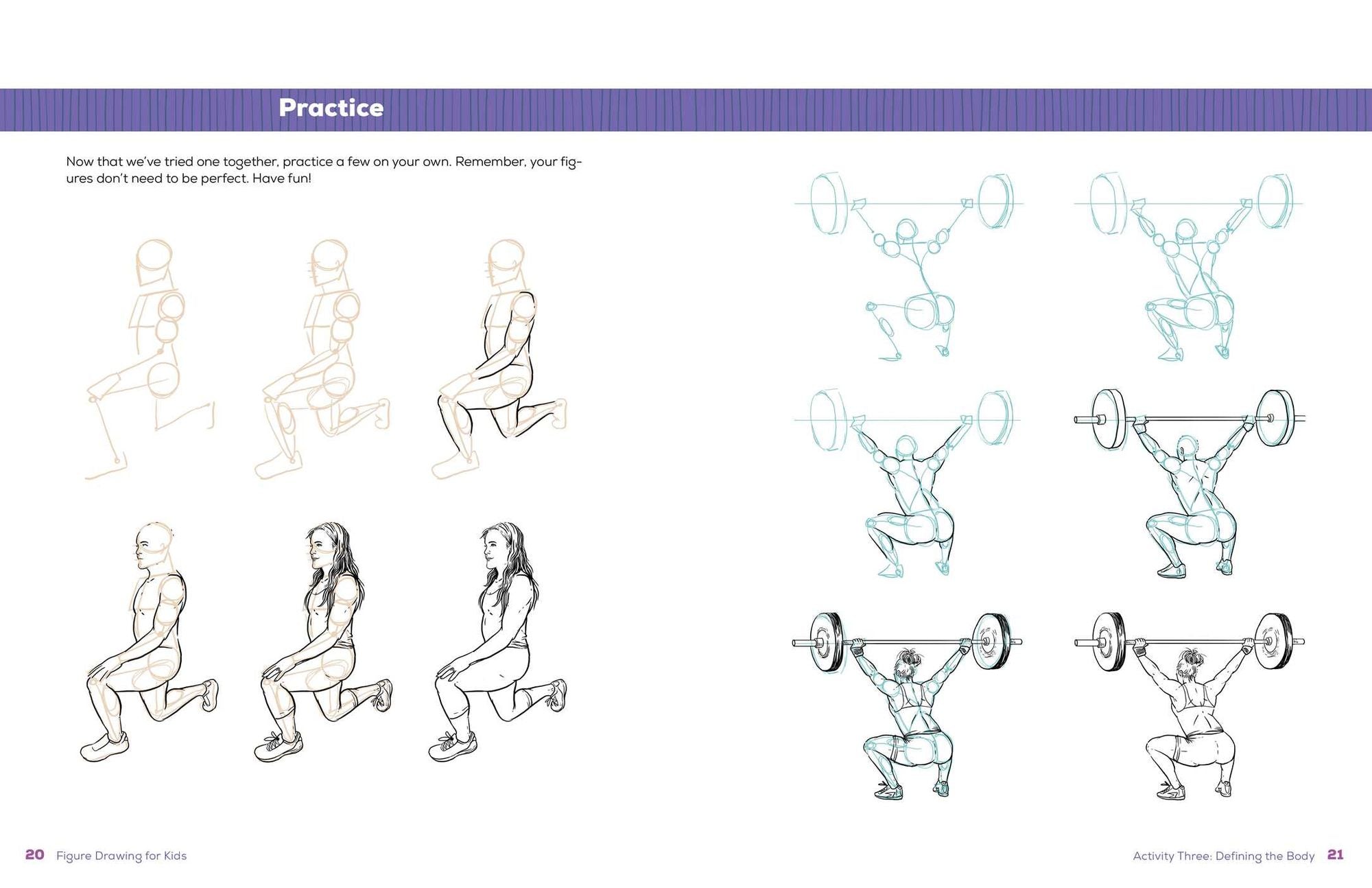 Practice

Now that we've tried one together, practice a few on your own. Remember, your figures don't need to be perfect. Have fun!

20 Figure Drawing for Kids

Activity Three: Defining the Body 21