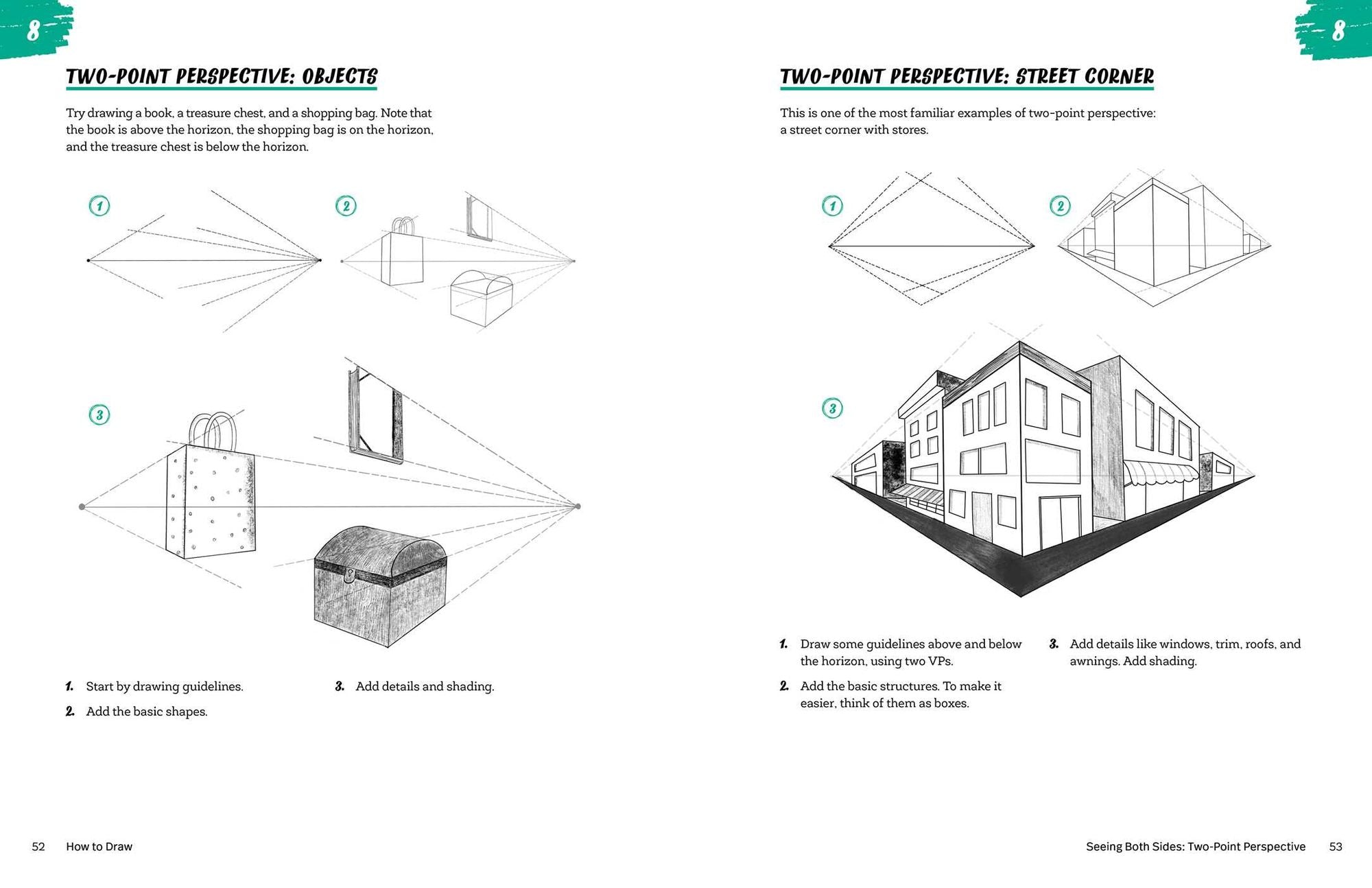 8

TWO-POINT PERSPECTIVE: OBJECTS

Try drawing a book, a treasure chest, and a shopping bag. Note that the book is above the horizon, the shopping bag is on the horizon, and the treasure chest is below the horizon.

1

2

3

1. Start by drawing guidelines.

2. Add the basic shapes.

3. Add details and shading.

52 How to Draw

8

TWO-POINT PERSPECTIVE: STREET CORNER

This is one of the most familiar examples of two-point perspective: a street corner with stores.

1

2

3

1. Draw some guidelines above and below the horizon, using two VPs.

2. Add the basic structures. To make it easier, think of them as boxes.

3. Add details like windows, trim, roofs, and awnings. Add shading.

Seeing Both Sides: Two-Point Perspective 53