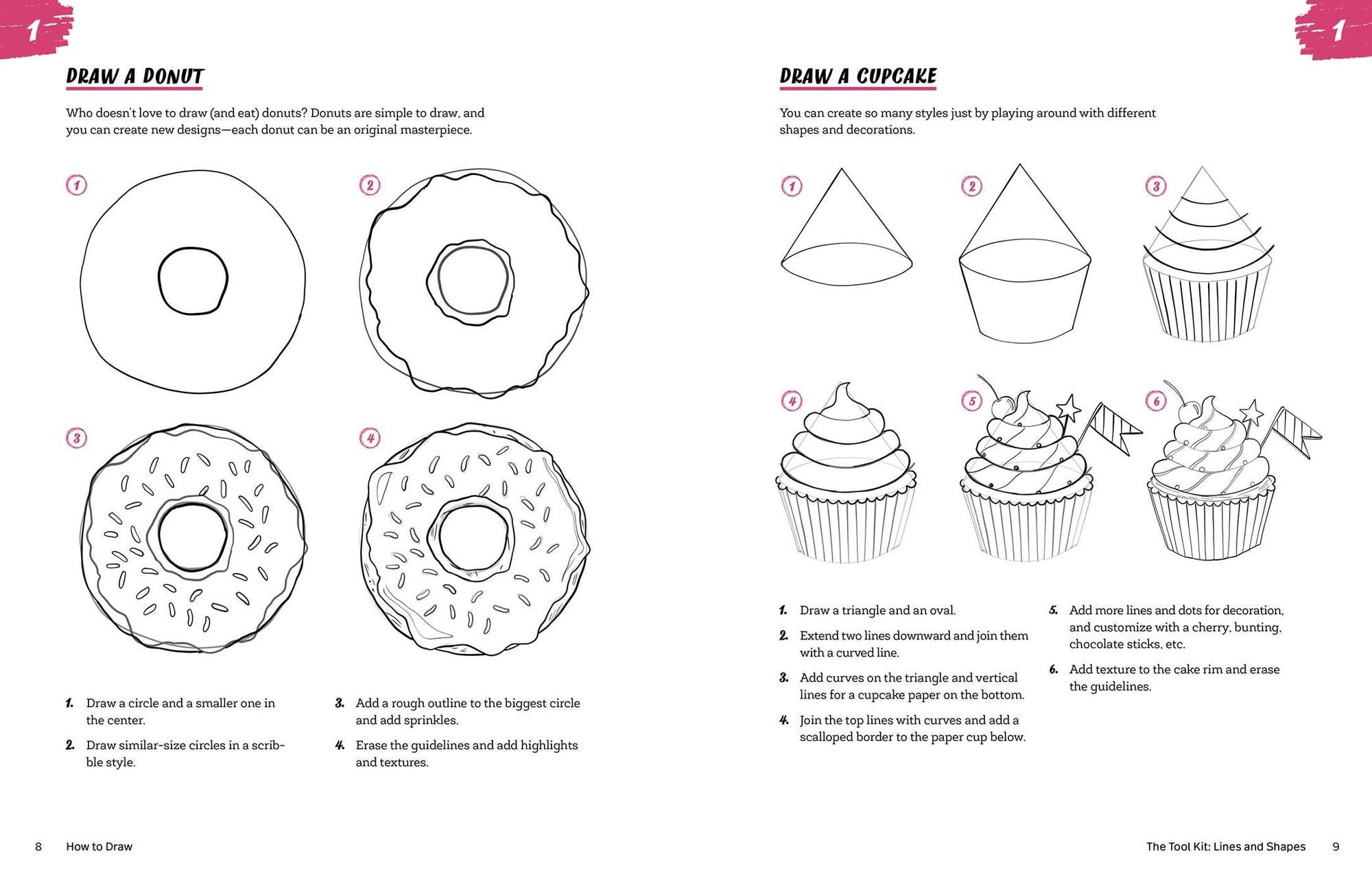 1

DRAW A DONUT

Who doesn't love to draw (and eat) donuts? Donuts are simple to draw, and you can create new designs—each donut can be an original masterpiece.

1

2

3

4

1. Draw a circle and a smaller one in the center.

2. Draw similar-size circles in a scribble style.

3. Add a rough outline to the biggest circle and add sprinkles.

4. Erase the guidelines and add highlights and textures.

8 How to Draw

1

DRAW A CUPCAKE

You can create so many styles just by playing around with different shapes and decorations.

1

2

3

4

5

6

1. Draw a triangle and an oval.

2. Extend two lines downward and join them with a curved line.

3. Add curves on the triangle and vertical lines for a cupcake paper on the bottom.

4. Join the top lines with curves and add a scalloped border to the paper cup below.

5. Add more lines and dots for decoration, and customize with a cherry, bunting, chocolate sticks, etc.

6. Add texture to the cake rim and erase the guidelines.

The Tool Kit: Lines and Shapes 9