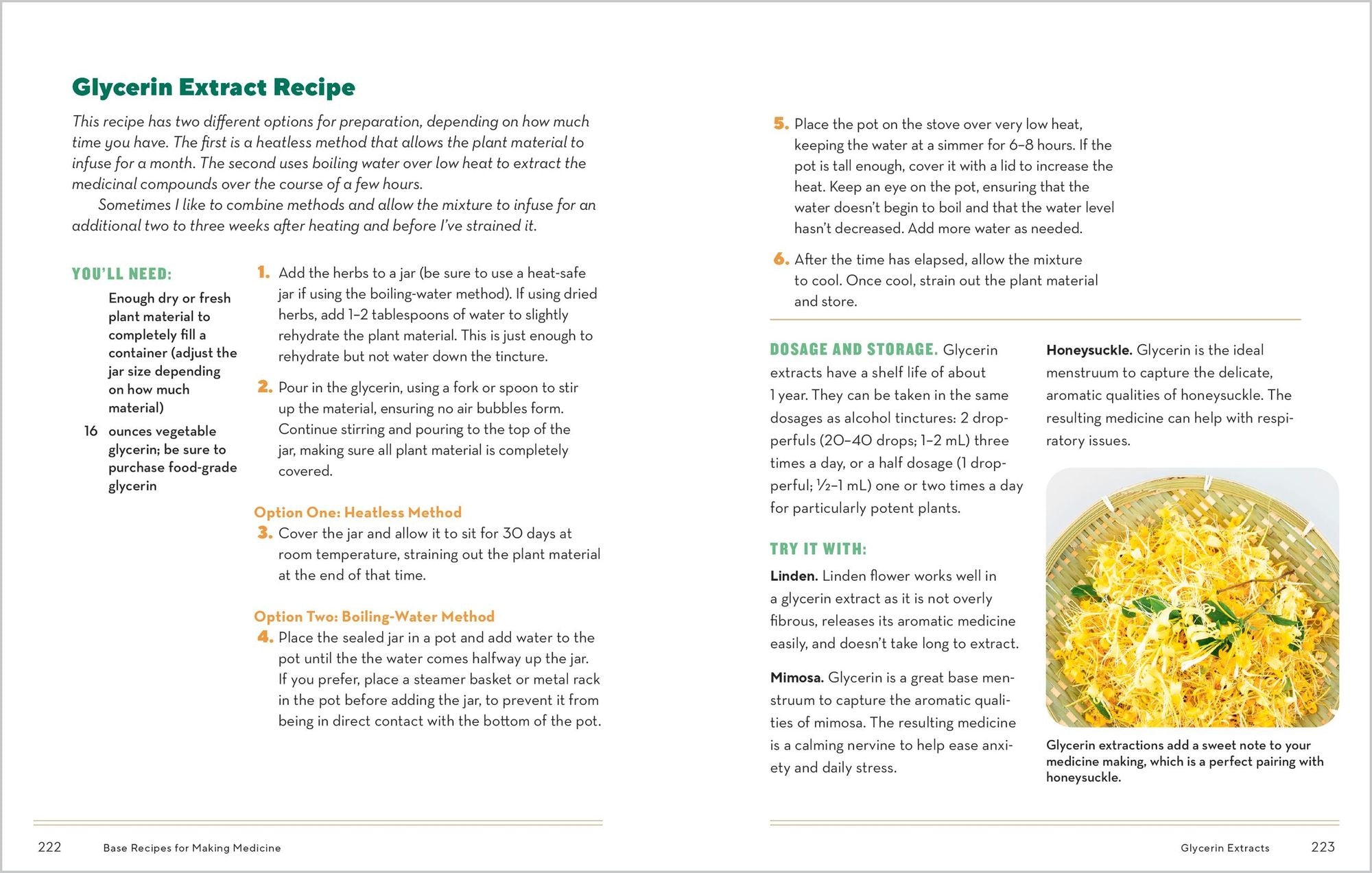 Glycerin Extract Recipe

This recipe has two different options for preparation, depending on how much time you have. The first is a heatless method that allows the plant material to infuse for a month. The second uses boiling water over low heat to extract the medicinal compounds over the course of a few hours.

Sometimes I like to combine methods and allow the mixture to infuse for an additional two to three weeks after heating and before I've strained it.

YOU'LL NEED:

Enough dry or fresh plant material to completely fill a container (adjust the jar size depending on how much material)

16 ounces vegetable glycerin; be sure to purchase food-grade glycerin

1. Add the herbs to a jar (be sure to use a heat-safe jar if using the boiling-water method). If using dried herbs, add 1–2 tablespoons of water to slightly rehydrate the plant material. This is just enough to rehydrate but not water down the tincture.

2. Pour in the glycerin, using a fork or spoon to stir up the material, ensuring no air bubbles form. Continue stirring and pouring to the top of the jar, making sure all plant material is completely covered.

Option One: Heatless Method

3. Cover the jar and allow it to sit for 30 days at room temperature, straining out the plant material at the end of that time.

Option Two: Boiling-Water Method

4. Place the sealed jar in a pot and add water to the pot until the the water comes halfway up the jar. If you prefer, place a steamer basket or metal rack in the pot before adding the jar, to prevent it from being in direct contact with the bottom of the pot.

222 Base Recipes for Making Medicine

5. Place the pot on the stove over very low heat, keeping the water at a simmer for 6–8 hours. If the pot is tall enough, cover it with a lid to increase the heat. Keep an eye on the pot, ensuring that the water doesn't begin to boil and that the water level hasn't decreased. Add more water as needed.

6. After the time has elapsed, allow the mixture to cool. Once cool, strain out the plant material and store.

DOSAGE AND STORAGE. Glycerin extracts have a shelf life of about 1 year. They can be taken in the same dosages as alcohol tinctures: 2 dropperfuls (20–40 drops; 1–2 mL) three times a day, or a half dosage (1 dropperful; ½–1 mL) one or two times a day for particularly potent plants.

TRY IT WITH:

Linden. Linden flower works well in a glycerin extract as it is not overly fibrous, releases its aromatic medicine easily, and doesn't take long to extract.

Mimosa. Glycerin is a great base menstruum to capture the aromatic qualities of mimosa. The resulting medicine is a calming nervine to help ease anxiety and daily stress.

Honeysuckle. Glycerin is the ideal menstruum to capture the delicate, aromatic qualities of honeysuckle. The resulting medicine can help with respiratory issues.

Glycerin extractions add a sweet note to your medicine making, which is a perfect pairing with honeysuckle.

Glycerin Extracts 223