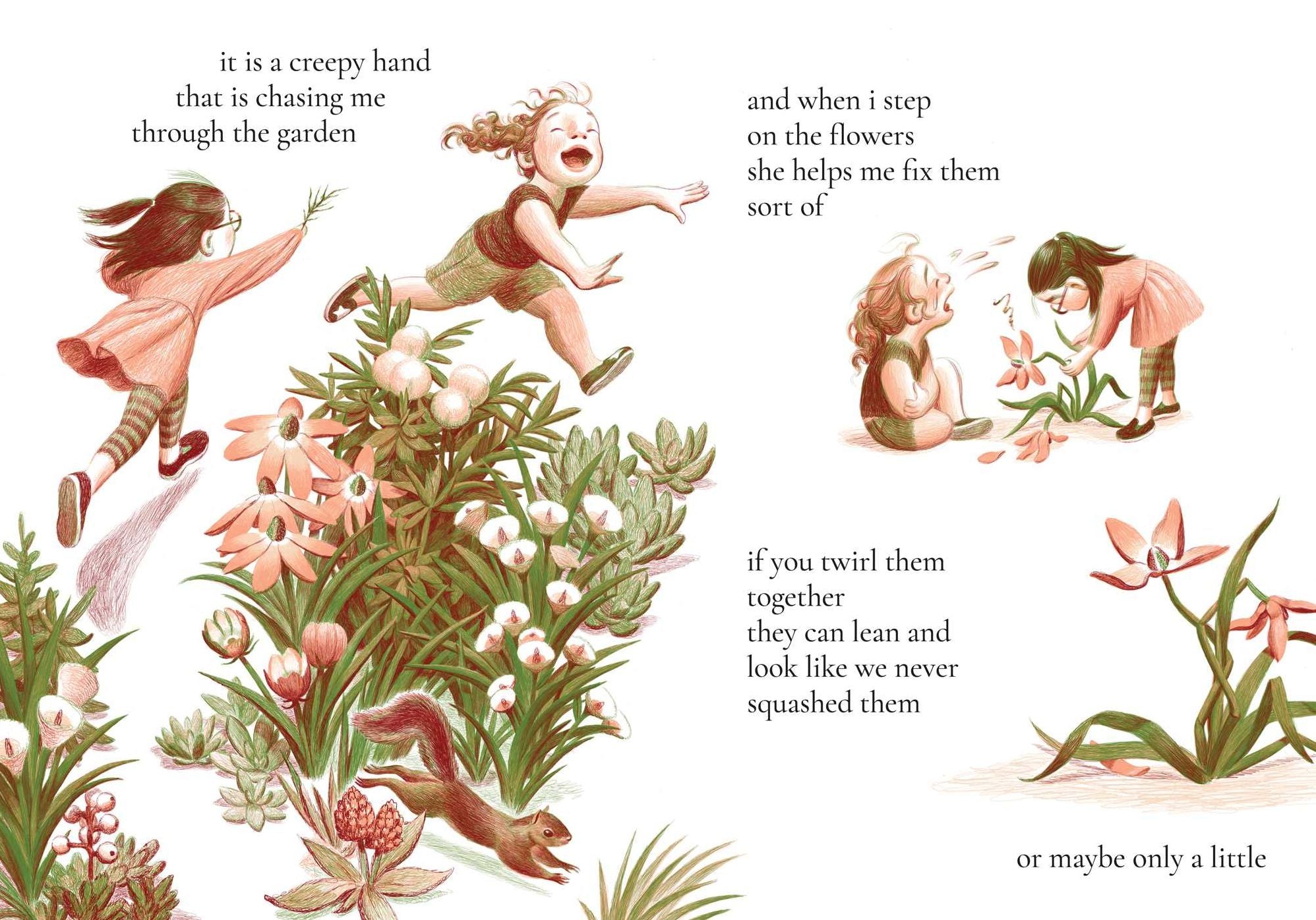 it is a creepy hand
that is chasing me
through the garden

and when i step
on the flowers
she helps me fix them
sort of

if you twirl them
together
they can lean and
look like we never
squashed them

or maybe only a little