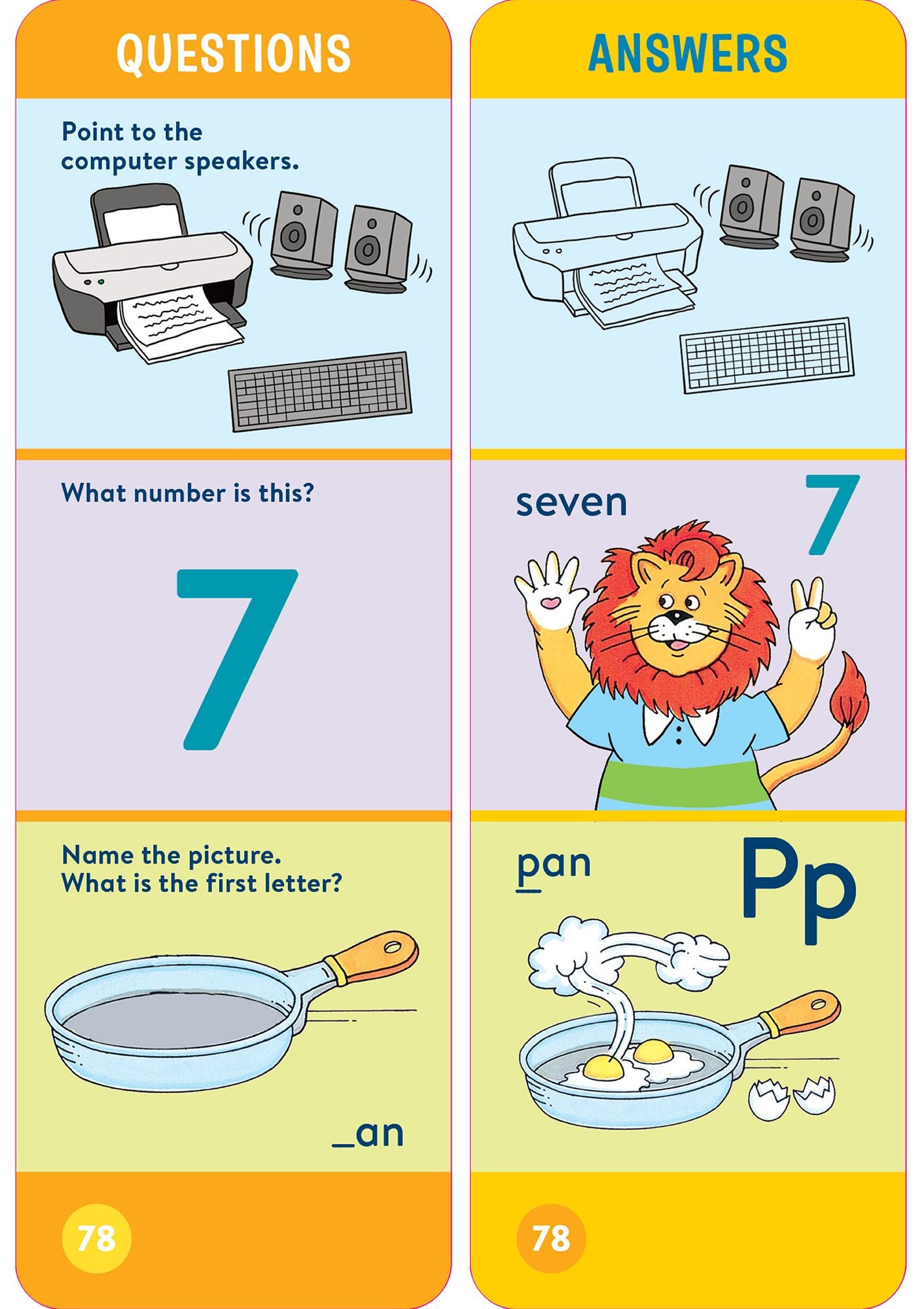 QUESTIONS

Point to the computer speakers.

What number is this?

7

Name the picture. What is the first letter?

_an

78

ANSWERS

seven

7

pan

Pp

78