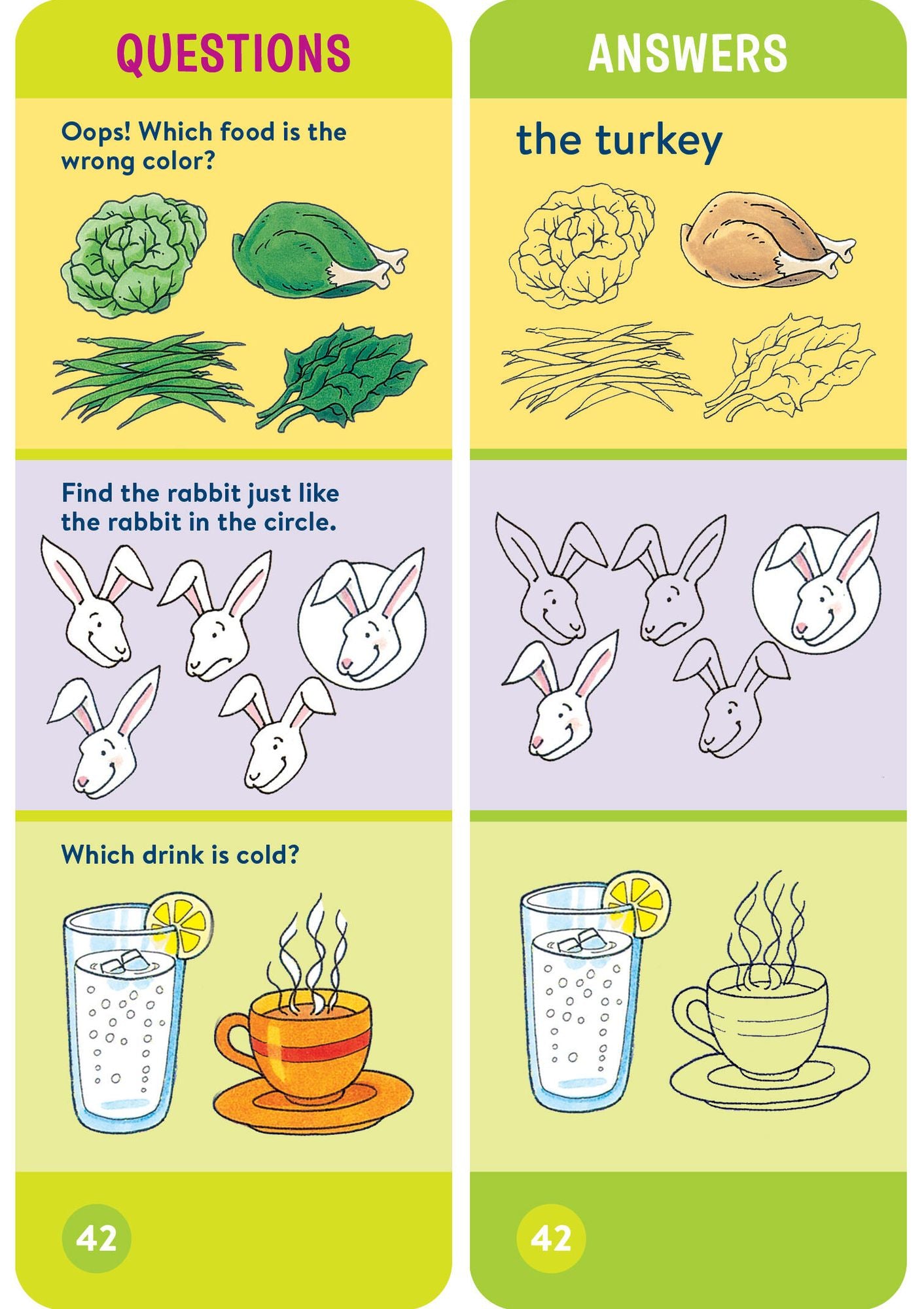 QUESTIONS

Oops! Which food is the wrong color?

Find the rabbit just like the rabbit in the circle.

Which drink is cold?

42

ANSWERS

the turkey

42