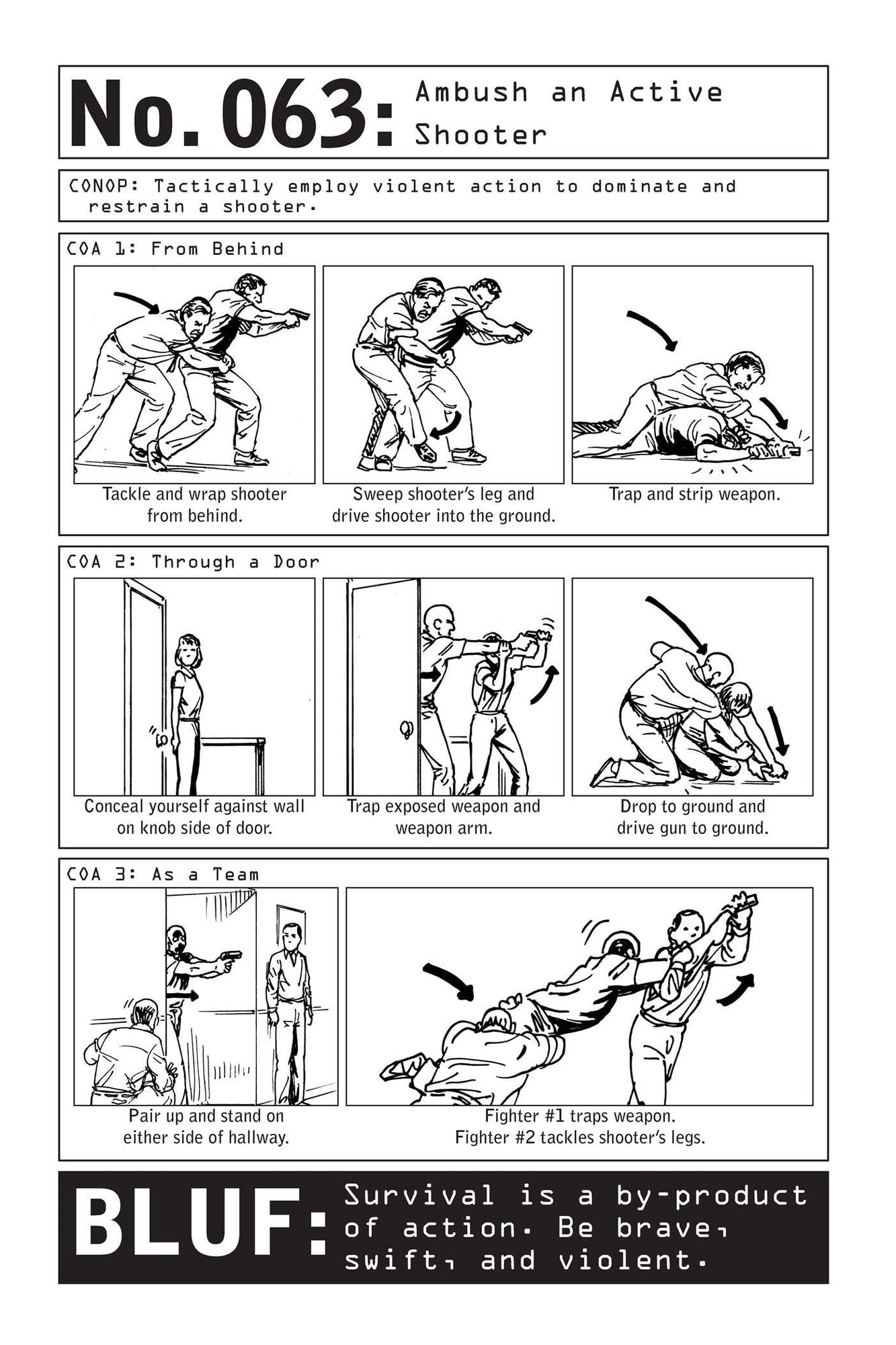 No. 063: Ambush an Active Shooter

CONOP: Tactically employ violent action to dominate and restrain a shooter.

COA 1: From Behind

Tackle and wrap shooter from behind.

Sweep shooter's leg and drive shooter into the ground.

Trap and strip weapon.

COA 2: Through a Door

Conceal yourself against wall on knob side of door.

Trap exposed weapon and weapon arm.

Drop to ground and drive gun to ground.

COA 3: As a Team

Pair up and stand on either side of hallway.

Fighter #1 traps weapon. Fighter #2 tackles shooter's legs.

BLUF: Survival is a by-product of action. Be brave, swift, and violent.