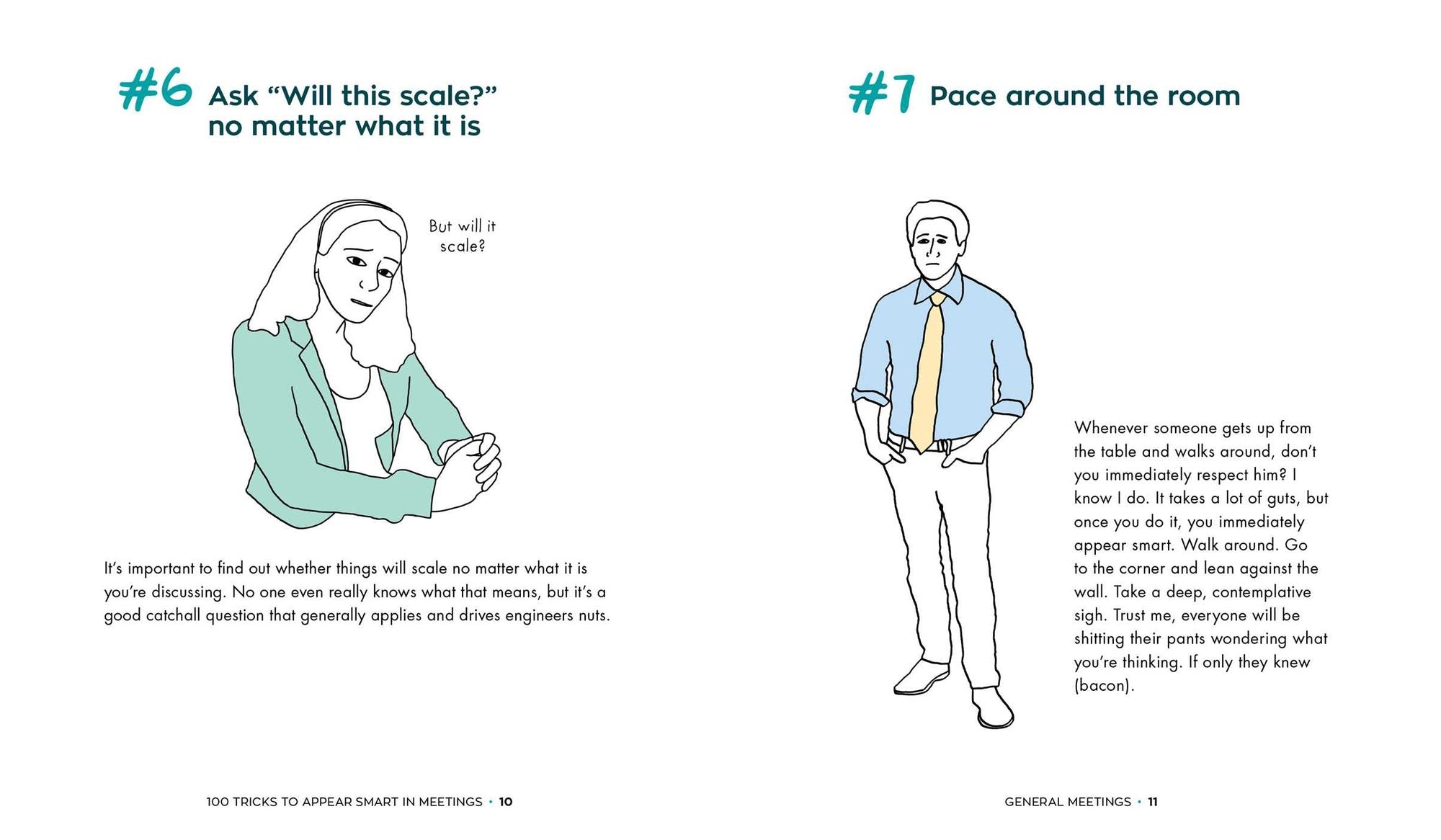 #6 Ask “Will this scale?” no matter what it is

But will it scale?

It’s important to find out whether things will scale no matter what it is you’re discussing. No one even really knows what that means, but it’s a good catchall question that generally applies and drives engineers nuts.

100 TRICKS TO APPEAR SMART IN MEETINGS • 10

#7 Pace around the room

Whenever someone gets up from the table and walks around, don’t you immediately respect him? I know I do. It takes a lot of guts, but once you do it, you immediately appear smart. Walk around. Go to the corner and lean against the wall. Take a deep, contemplative sigh. Trust me, everyone will be shitting their pants wondering what you’re thinking. If only they knew (bacon).

GENERAL MEETINGS • 11