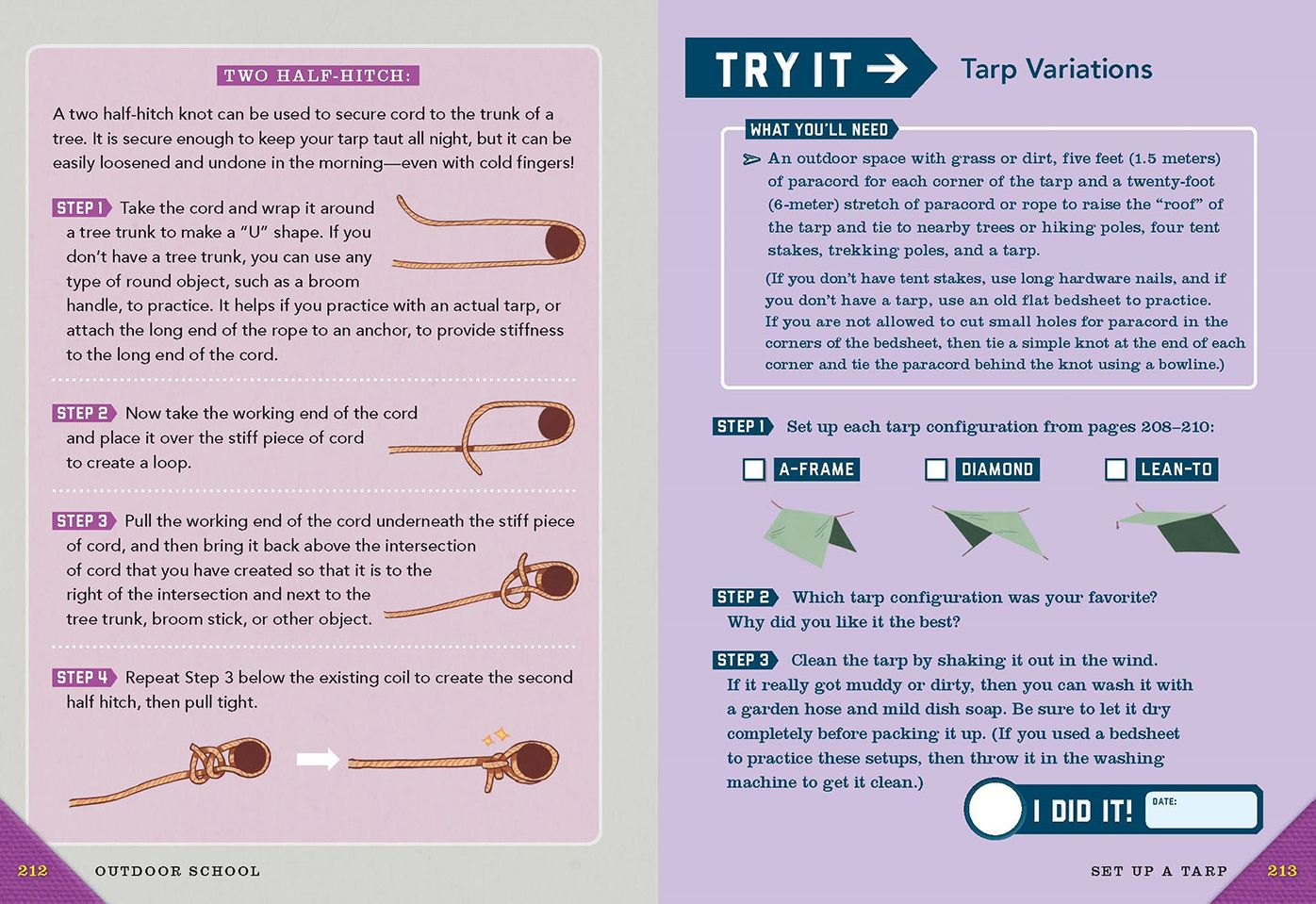 TWO HALF-HITCH:

A two half-hitch knot can be used to secure cord to the trunk of a tree. It is secure enough to keep your tarp taut all night, but it can be easily loosened and undone in the morning—even with cold fingers!

STEP 1 Take the cord and wrap it around a tree trunk to make a "U" shape. If you don't have a tree trunk, you can use any type of round object, such as a broom handle, to practice. It helps if you practice with an actual tarp, or attach the long end of the rope to an anchor, to provide stiffness to the long end of the cord.

STEP 2 Now take the working end of the cord and place it over the stiff piece of cord to create a loop.

STEP 3 Pull the working end of the cord underneath the stiff piece of cord, and then bring it back above the intersection of cord that you have created so that it is to the right of the intersection and next to the tree trunk, broom stick, or other object.

STEP 4 Repeat Step 3 below the existing coil to create the second half hitch, then pull tight.

212 OUTDOOR SCHOOL

TRY IT → Tarp Variations

WHAT YOU'LL NEED

An outdoor space with grass or dirt, five feet (1.5 meters) of paracord for each corner of the tarp and a twenty-foot (6-meter) stretch of paracord or rope to raise the "roof" of the tarp and tie to nearby trees or hiking poles, four tent stakes, trekking poles, and a tarp.

(If you don't have tent stakes, use long hardware nails, and if you don't have a tarp, use an old flat bedsheet to practice. If you are not allowed to cut small holes for paracord in the corners of the bedsheet, then tie a simple knot at the end of each corner and tie the paracord behind the knot using a bowline.)

STEP 1 Set up each tarp configuration from pages 208–210:

A-FRAME DIAMOND LEAN-TO

STEP 2 Which tarp configuration was your favorite? Why did you like it the best?

STEP 3 Clean the tarp by shaking it out in the wind. If it really got muddy or dirty, then you can wash it with a garden hose and mild dish soap. Be sure to let it dry completely before packing it up. (If you used a bedsheet to practice these setups, then throw it in the washing machine to get it clean.)

I DID IT! DATE:

SET UP A TARP 213