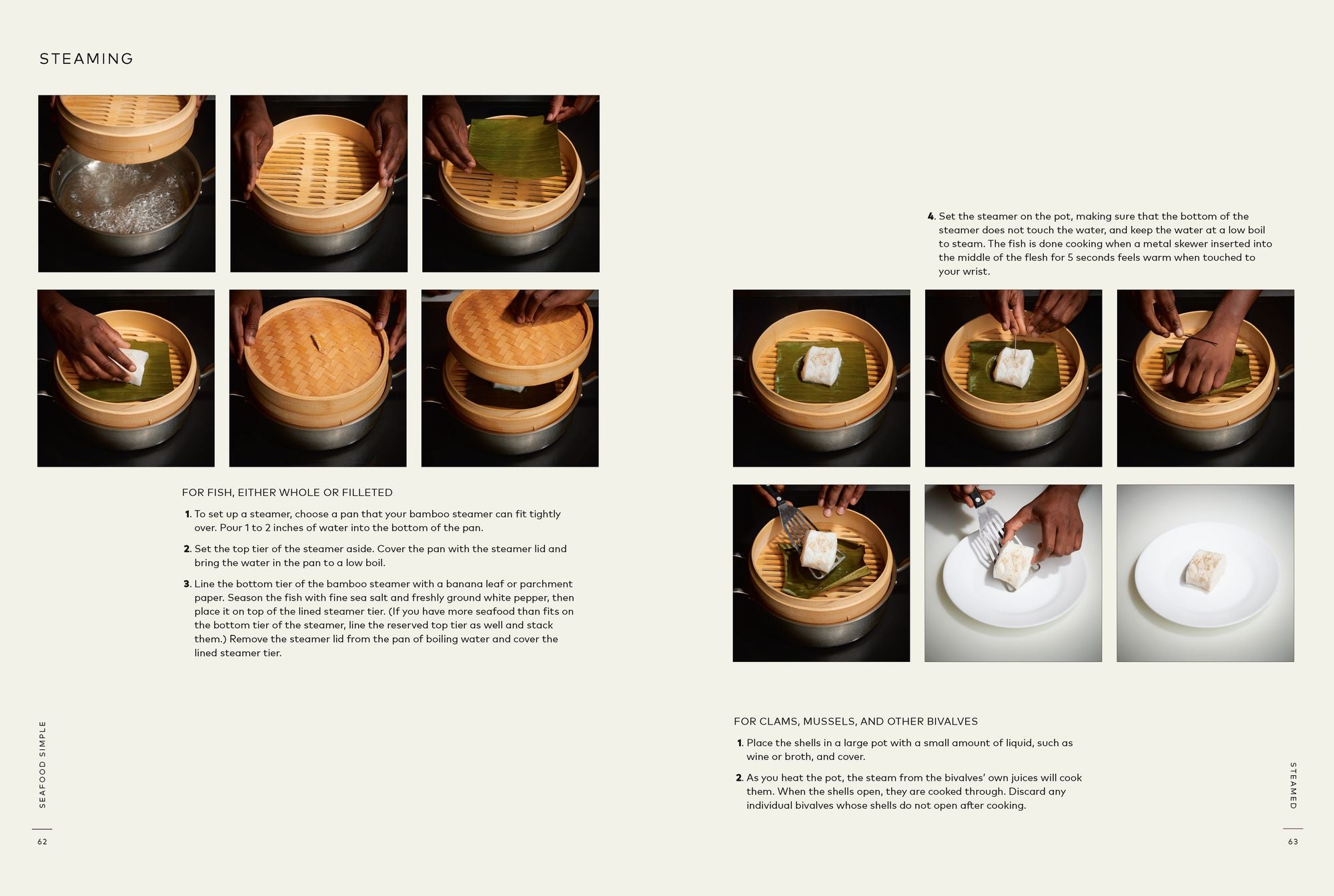 STEAMING

FOR FISH, EITHER WHOLE OR FILLETED

1. To set up a steamer, choose a pan that your bamboo steamer can fit tightly over. Pour 1 to 2 inches of water into the bottom of the pan.

2. Set the top tier of the steamer aside. Cover the pan with the steamer lid and bring the water in the pan to a low boil.

3. Line the bottom tier of the bamboo steamer with a banana leaf or parchment paper. Season the fish with fine sea salt and freshly ground white pepper, then place it on top of the lined steamer tier. (If you have more seafood than fits on the bottom tier of the steamer, line the reserved top tier as well and stack them.) Remove the steamer lid from the pan of boiling water and cover the lined steamer tier.

SEAFOOD SIMPLE

62

4. Set the steamer on the pot, making sure that the bottom of the steamer does not touch the water, and keep the water at a low boil to steam. The fish is done cooking when a metal skewer inserted into the middle of the flesh for 5 seconds feels warm when touched to your wrist.

FOR CLAMS, MUSSELS, AND OTHER BIVALVES

1. Place the shells in a large pot with a small amount of liquid, such as wine or broth, and cover.

2. As you heat the pot, the steam from the bivalves' own juices will cook them. When the shells open, they are cooked through. Discard any individual bivalves whose shells do not open after cooking.

STEAMED

63