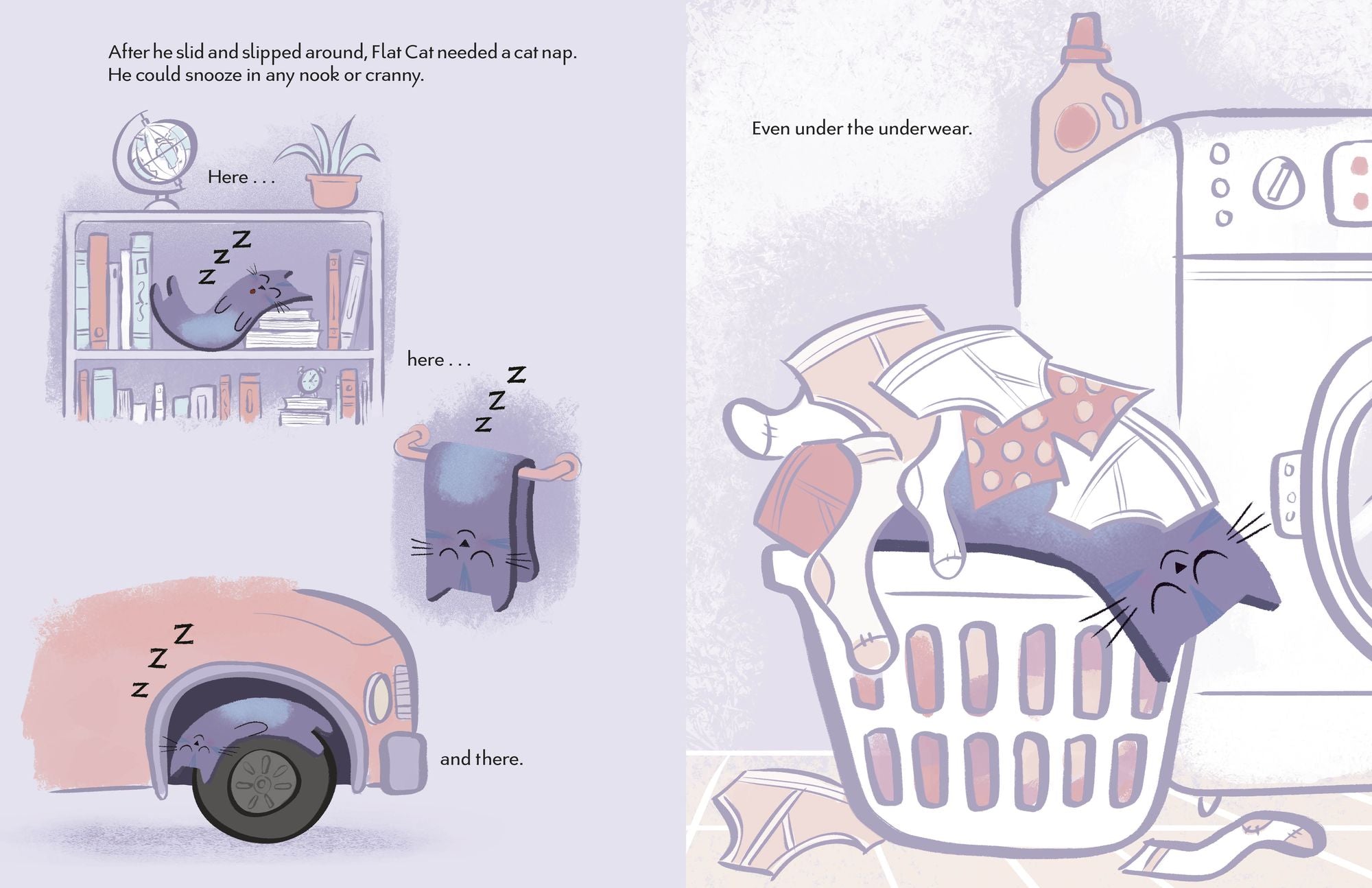 After he slid and slipped around, Flat Cat needed a cat nap. He could snooze in any nook or cranny.

Here . . .

Z Z Z

here . . .

Z Z Z

Z Z Z

and there.

Even under the underwear.