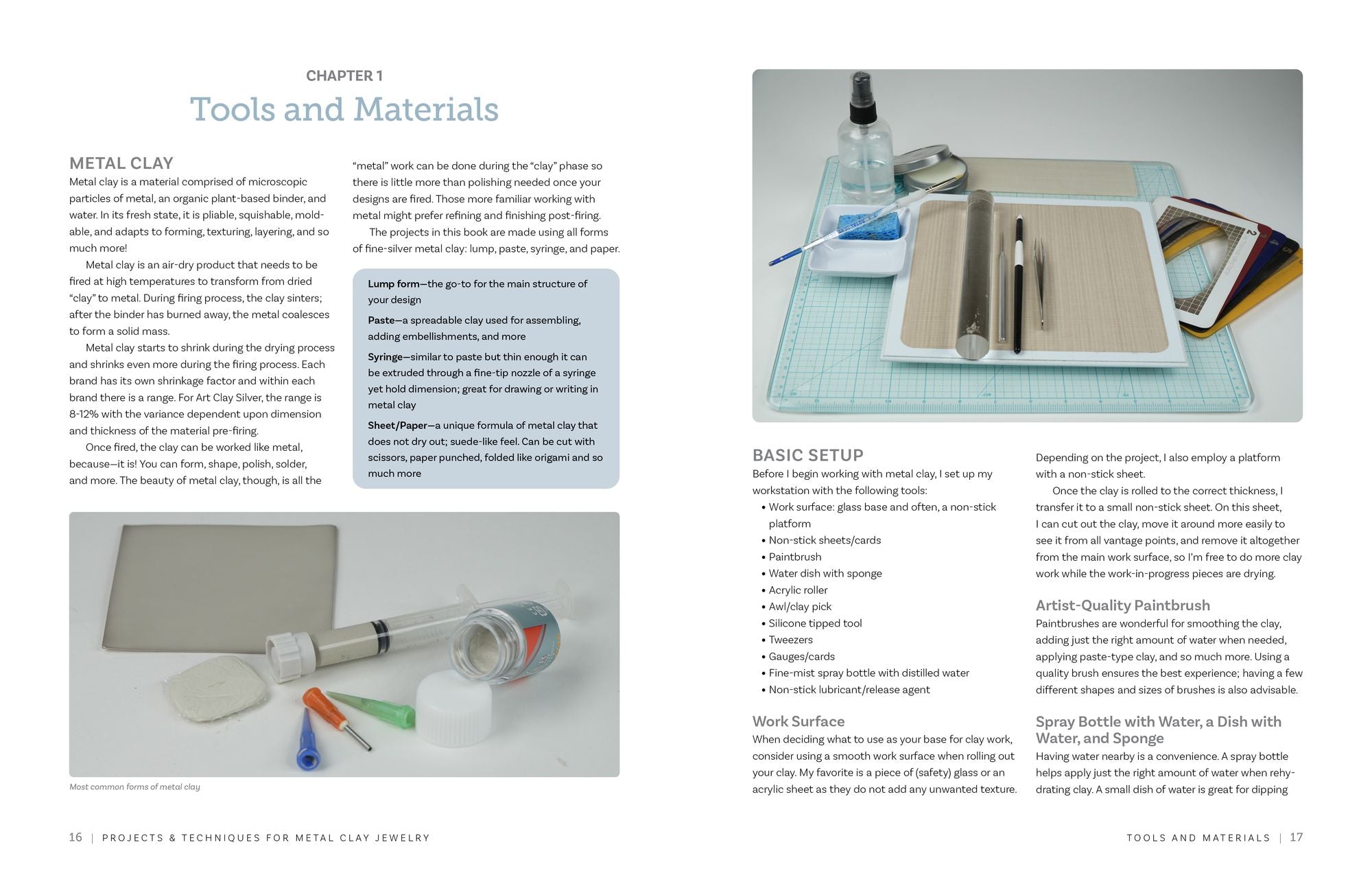 CHAPTER 1

Tools and Materials

METAL CLAY

Metal clay is a material comprised of microscopic particles of metal, an organic plant-based binder, and water. In its fresh state, it is pliable, squishable, moldable, and adapts to forming, texturing, layering, and so much more!

Metal clay is an air-dry product that needs to be fired at high temperatures to transform from dried "clay" to metal. During firing process, the clay sinters; after the binder has burned away, the metal coalesces to form a solid mass.

Metal clay starts to shrink during the drying process and shrinks even more during the firing process. Each brand has its own shrinkage factor and within each brand there is a range. For Art Clay Silver, the range is 8-12% with the variance dependent upon dimension and thickness of the material pre-firing.

Once fired, the clay can be worked like metal, because—it is! You can form, shape, polish, solder, and more. The beauty of metal clay, though, is all the "metal" work can be done during the "clay" phase so there is little more than polishing needed once your designs are fired. Those more familiar working with metal might prefer refining and finishing post-firing.

The projects in this book are made using all forms of fine-silver metal clay: lump, paste, syringe, and paper.

Lump form—the go-to for the main structure of your design

Paste—a spreadable clay used for assembling, adding embellishments, and more

Syringe—similar to paste but thin enough it can be extruded through a fine-tip nozzle of a syringe yet hold dimension; great for drawing or writing in metal clay

Sheet/Paper—a unique formula of metal clay that does not dry out; suede-like feel. Can be cut with scissors, paper punched, folded like origami and so much more

Most common forms of metal clay

16 | PROJECTS & TECHNIQUES FOR METAL CLAY JEWELRY

BASIC SETUP

Before I begin working with metal clay, I set up my workstation with the following tools:
• Work surface: glass base and often, a non-stick platform
• Non-stick sheets/cards
• Paintbrush
• Water dish with sponge
• Acrylic roller
• Awl/clay pick
• Silicone tipped tool
• Tweezers
• Gauges/cards
• Fine-mist spray bottle with distilled water
• Non-stick lubricant/release agent

Work Surface

When deciding what to use as your base for clay work, consider using a smooth work surface when rolling out your clay. My favorite is a piece of (safety) glass or an acrylic sheet as they do not add any unwanted texture. Depending on the project, I also employ a platform with a non-stick sheet.

Once the clay is rolled to the correct thickness, I transfer it to a small non-stick sheet. On this sheet, I can cut out the clay, move it around more easily to see it from all vantage points, and remove it altogether from the main work surface, so I'm free to do more clay work while the work-in-progress pieces are drying.

Artist-Quality Paintbrush

Paintbrushes are wonderful for smoothing the clay, adding just the right amount of water when needed, applying paste-type clay, and so much more. Using a quality brush ensures the best experience; having a few different shapes and sizes of brushes is also advisable.

Spray Bottle with Water, a Dish with Water, and Sponge

Having water nearby is a convenience. A spray bottle helps apply just the right amount of water when rehydrating clay. A small dish of water is great for dipping

TOOLS AND MATERIALS | 17