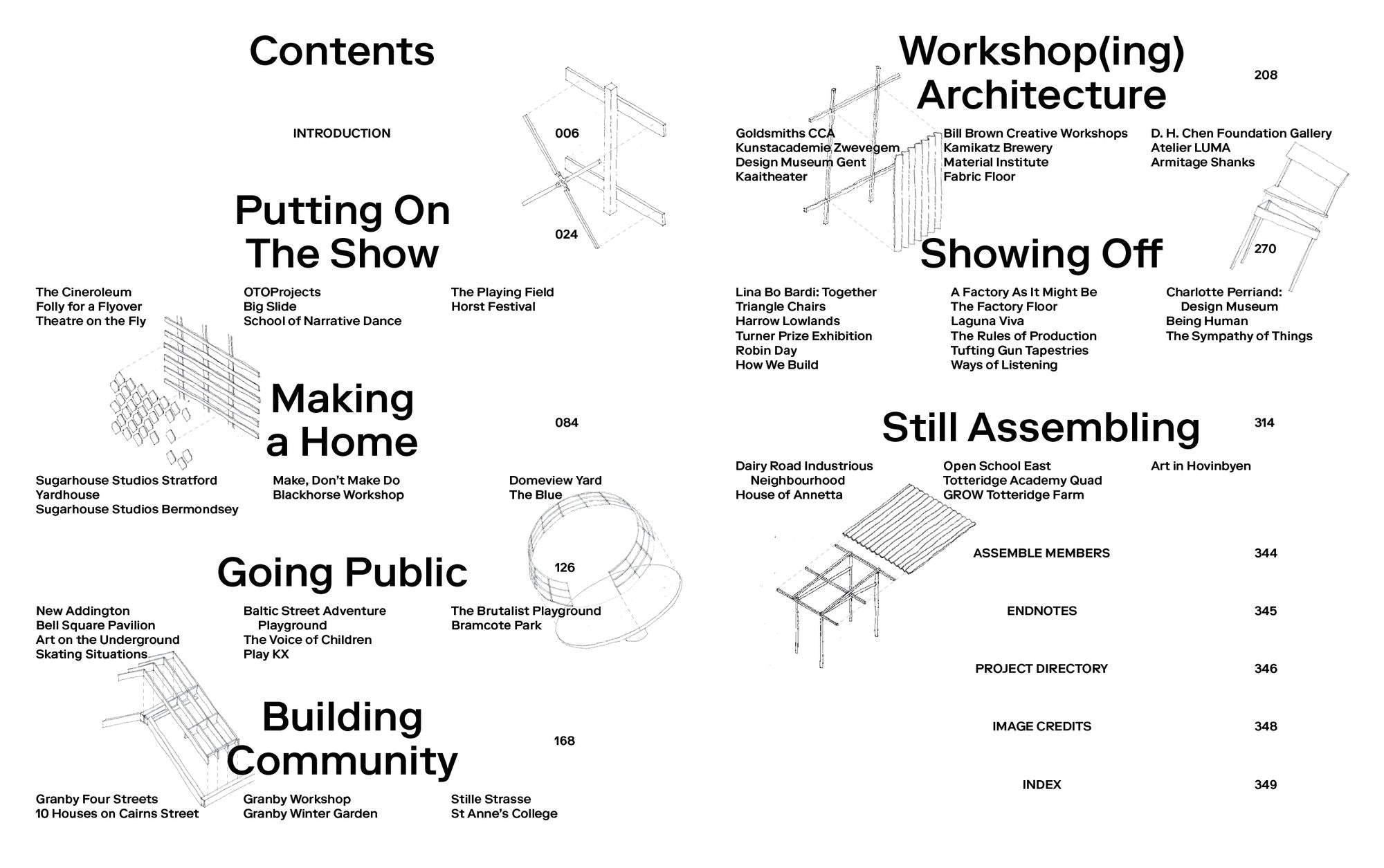 Contents

INTRODUCTION 006

Putting On The Show 024

The Cineroleum
Folly for a Flyover
Theatre on the Fly

OTOProjects
Big Slide
School of Narrative Dance

The Playing Field
Horst Festival

Making a Home 084

Sugarhouse Studios Stratford
Yardhouse
Sugarhouse Studios Bermondsey

Make, Don't Make Do
Blackhorse Workshop

Domeview Yard
The Blue

Going Public 126

New Addington
Bell Square Pavilion
Art on the Underground
Skating Situations

Baltic Street Adventure Playground
The Voice of Children
Play KX

The Brutalist Playground
Bramcote Park

Building Community 168

Granby Four Streets
10 Houses on Cairns Street

Granby Workshop
Granby Winter Garden

Stille Strasse
St Anne's College

Workshop(ing) Architecture 208

Goldsmiths CCA
Kunstacademie Zwevegem
Design Museum Gent
Kaaitheater

Bill Brown Creative Workshops
Kamikatz Brewery
Material Institute
Fabric Floor

D. H. Chen Foundation Gallery
Atelier LUMA
Armitage Shanks

Showing Off 270

Lina Bo Bardi: Together
Triangle Chairs
Harrow Lowlands
Turner Prize Exhibition
Robin Day
How We Build

A Factory As It Might Be
The Factory Floor
Laguna Viva
The Rules of Production
Tufting Gun Tapestries
Ways of Listening

Charlotte Perriand: Design Museum
Being Human
The Sympathy of Things

Still Assembling 314

Dairy Road Industrious Neighbourhood
House of Annetta

Open School East
Totteridge Academy Quad
GROW Totteridge Farm

Art in Hovinbyen

ASSEMBLE MEMBERS 344

ENDNOTES 345

PROJECT DIRECTORY 346

IMAGE CREDITS 348

INDEX 349