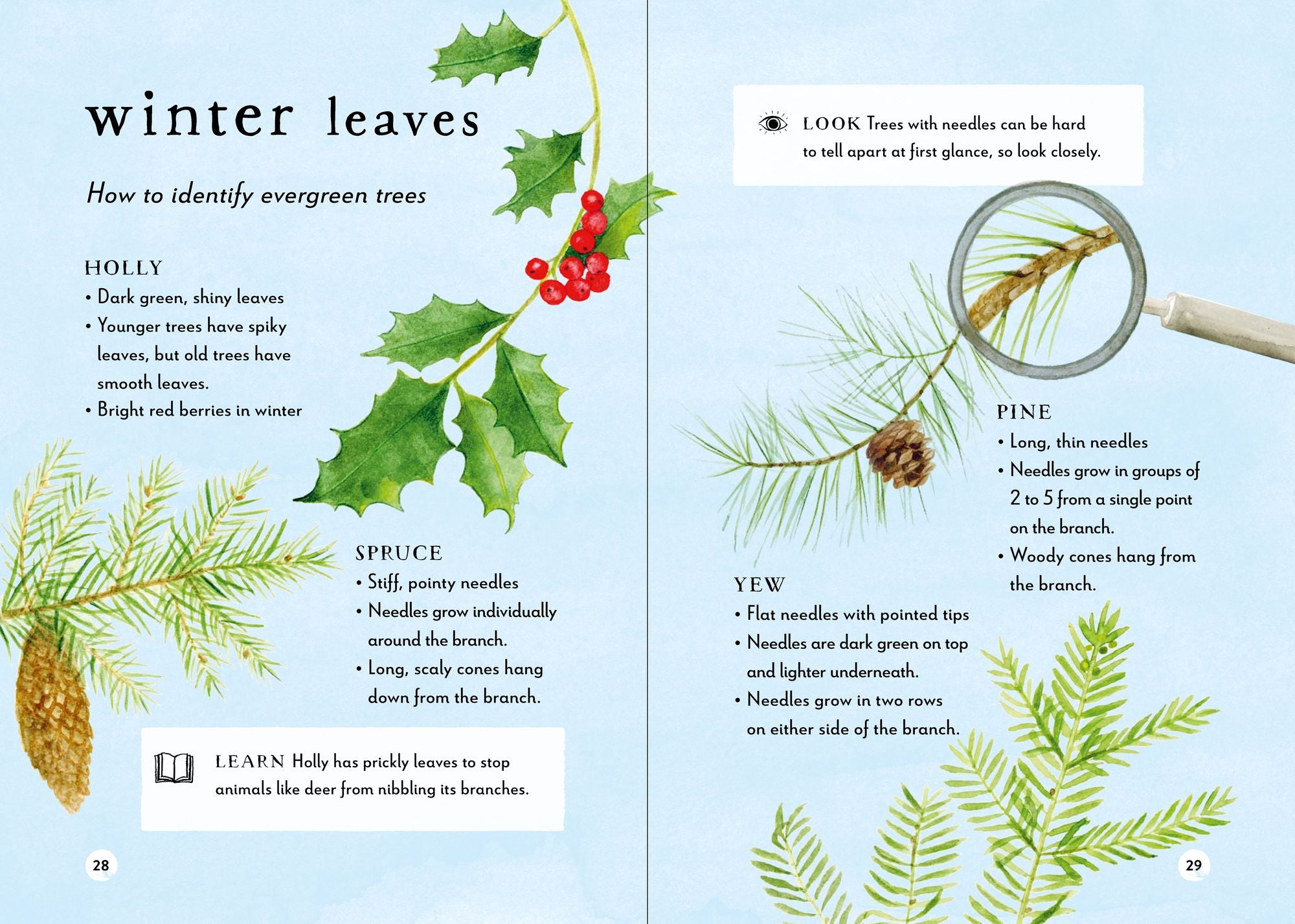 winter leaves

How to identify evergreen trees

HOLLY
• Dark green, shiny leaves
• Younger trees have spiky leaves, but old trees have smooth leaves.
• Bright red berries in winter

SPRUCE
• Stiff, pointy needles
• Needles grow individually around the branch.
• Long, scaly cones hang down from the branch.

LEARN Holly has prickly leaves to stop animals like deer from nibbling its branches.

28

LOOK Trees with needles can be hard to tell apart at first glance, so look closely.

PINE
• Long, thin needles
• Needles grow in groups of 2 to 5 from a single point on the branch.
• Woody cones hang from the branch.

YEW
• Flat needles with pointed tips
• Needles are dark green on top and lighter underneath.
• Needles grow in two rows on either side of the branch.

29