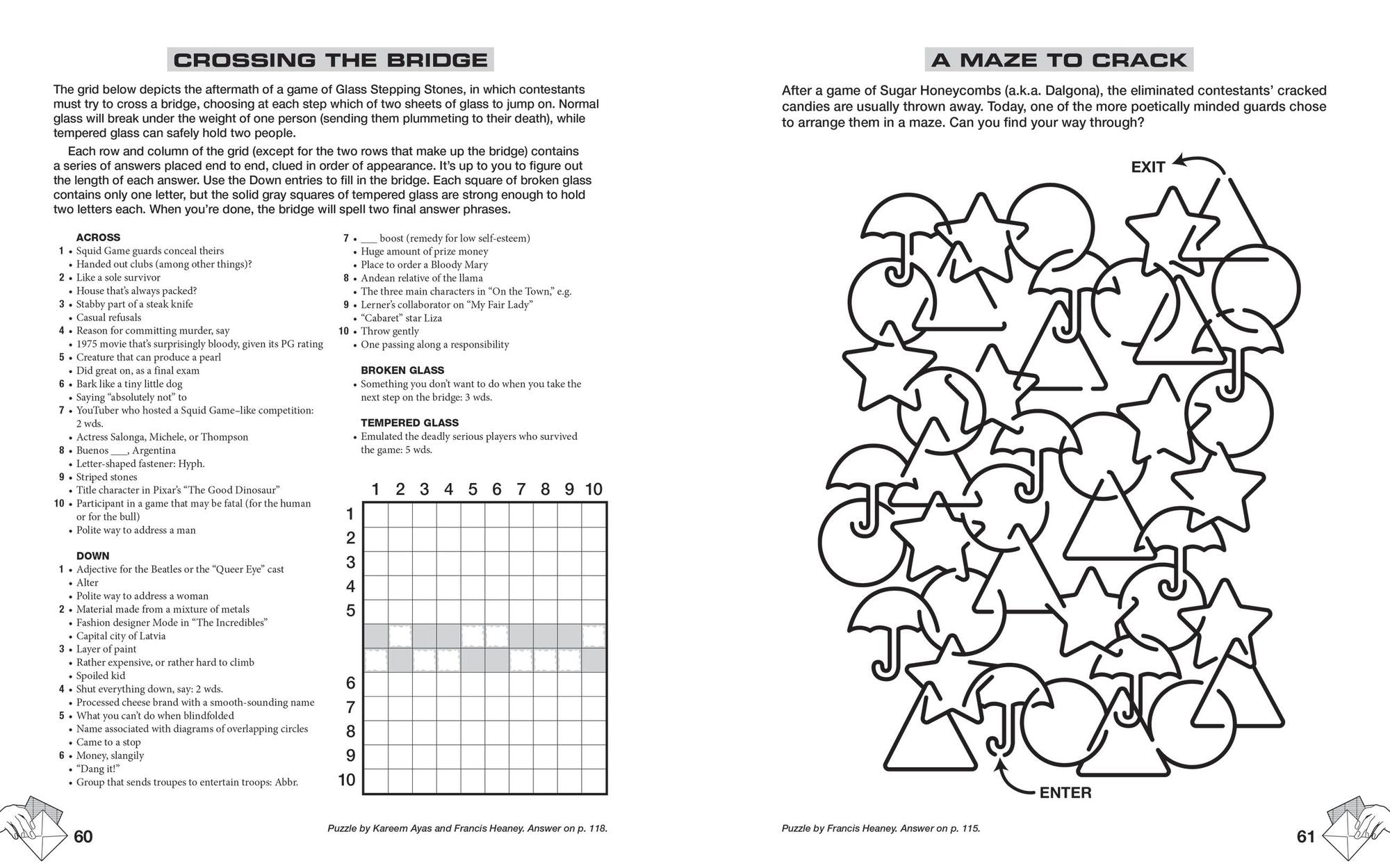 CROSSING THE BRIDGE

The grid below depicts the aftermath of a game of Glass Stepping Stones, in which contestants must try to cross a bridge, choosing at each step which of two sheets of glass to jump on. Normal glass will break under the weight of one person (sending them plummeting to their death), while tempered glass can safely hold two people.

Each row and column of the grid (except for the two rows that make up the bridge) contains a series of answers placed end to end, clued in order of appearance. It's up to you to figure out the length of each answer. Use the Down entries to fill in the bridge. Each square of broken glass contains only one letter, but the solid gray squares of tempered glass are strong enough to hold two letters each. When you're done, the bridge will spell two final answer phrases.

ACROSS
1 • Squid Game guards conceal theirs
• Handed out clubs (among other things)?
2 • Like a sole survivor
• House that's always packed?
3 • Stabby part of a steak knife
• Casual refusals
4 • Reason for committing murder, say
• 1975 movie that's surprisingly bloody, given its PG rating
5 • Creature that can produce a pearl
• Did great on, as a final exam
6 • Bark like a tiny little dog
• Saying "absolutely not" to
7 • YouTuber who hosted a Squid Game–like competition: 2 wds.
• Actress Salonga, Michele, or Thompson
8 • Buenos ___, Argentina
• Letter-shaped fastener: Hyph.
9 • Striped stones
• Title character in Pixar's "The Good Dinosaur"
10 • Participant in a game that may be fatal (for the human or for the bull)
• Polite way to address a man

DOWN
1 • Adjective for the Beatles or the "Queer Eye" cast
• Alter
• Polite way to address a woman
2 • Material made from a mixture of metals
• Fashion designer Mode in "The Incredibles"
• Capital city of Latvia
3 • Layer of paint
• Rather expensive, or rather hard to climb
• Spoiled kid
4 • Shut everything down, say: 2 wds.
• Processed cheese brand with a smooth-sounding name
5 • What you can't do when blindfolded
• Name associated with diagrams of overlapping circles
• Came to a stop
6 • Money, slangily
• "Dang it!"
• Group that sends troupes to entertain troops: Abbr.
7 • ___ boost (remedy for low self-esteem)
• Huge amount of prize money
• Place to order a Bloody Mary
8 • Andean relative of the llama
• The three main characters in "On the Town," e.g.
9 • Lerner's collaborator on "My Fair Lady"
• "Cabaret" star Liza
10 • Throw gently
• One passing along a responsibility

BROKEN GLASS
• Something you don't want to do when you take the next step on the bridge: 3 wds.

TEMPERED GLASS
• Emulated the deadly serious players who survived the game: 5 wds.

1 2 3 4 5 6 7 8 9 10
1
2
3
4
5
6
7
8
9
10

60

Puzzle by Kareem Ayas and Francis Heaney. Answer on p. 118.

A MAZE TO CRACK

After a game of Sugar Honeycombs (a.k.a. Dalgona), the eliminated contestants' cracked candies are usually thrown away. Today, one of the more poetically minded guards chose to arrange them in a maze. Can you find your way through?

EXIT

ENTER

Puzzle by Francis Heaney. Answer on p. 115.

61