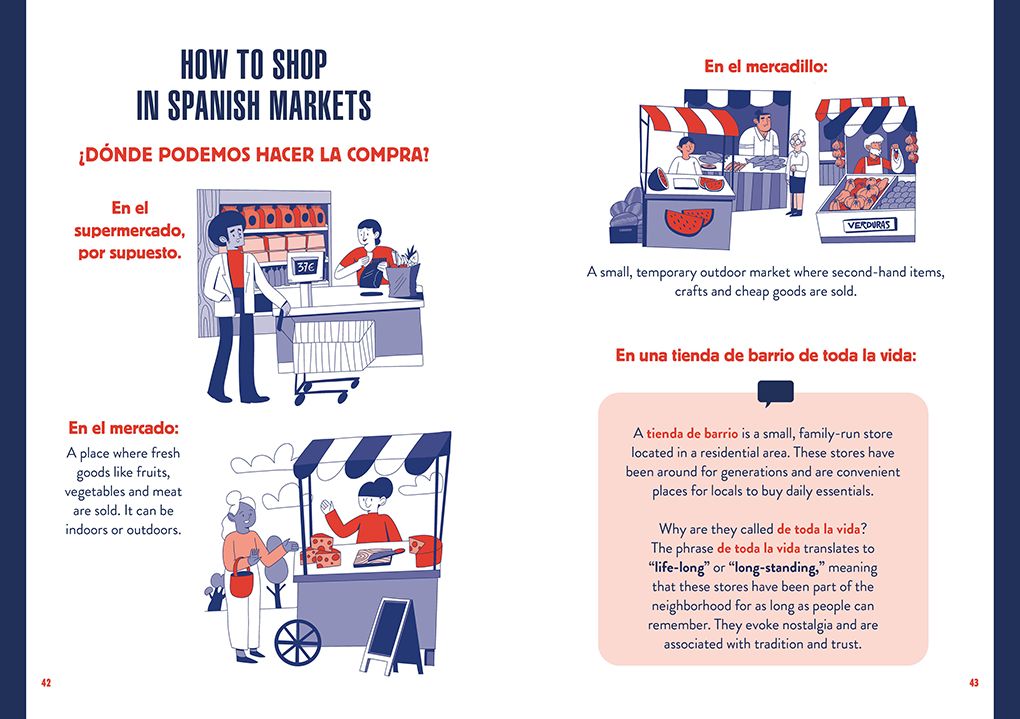 HOW TO SHOP IN SPANISH MARKETS

¿DÓNDE PODEMOS HACER LA COMPRA?

En el supermercado, por supuesto.

31€

En el mercado:

A place where fresh goods like fruits, vegetables and meat are sold. It can be indoors or outdoors.

42

En el mercadillo:

VERDURAS

A small, temporary outdoor market where second-hand items, crafts and cheap goods are sold.

En una tienda de barrio de toda la vida:

A tienda de barrio is a small, family-run store located in a residential area. These stores have been around for generations and are convenient places for locals to buy daily essentials.

Why are they called de toda la vida? The phrase de toda la vida translates to "life-long" or "long-standing," meaning that these stores have been part of the neighborhood for as long as people can remember. They evoke nostalgia and are associated with tradition and trust.

43