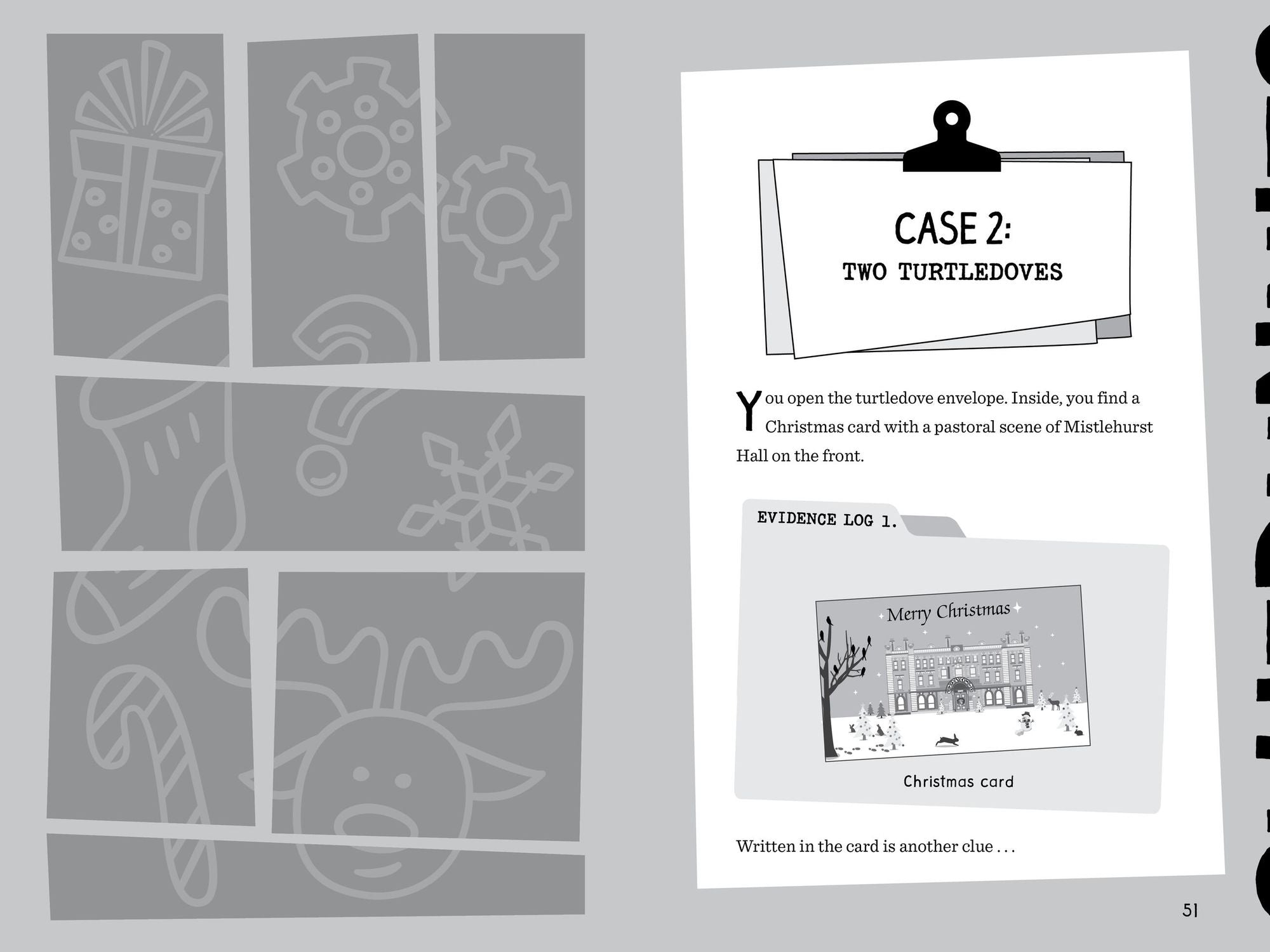 CASE 2:
TWO TURTLEDOVES

You open the turtledove envelope. Inside, you find a Christmas card with a pastoral scene of Mistlehurst Hall on the front.

EVIDENCE LOG 1.

Merry Christmas

Christmas card

Written in the card is another clue . . .

51