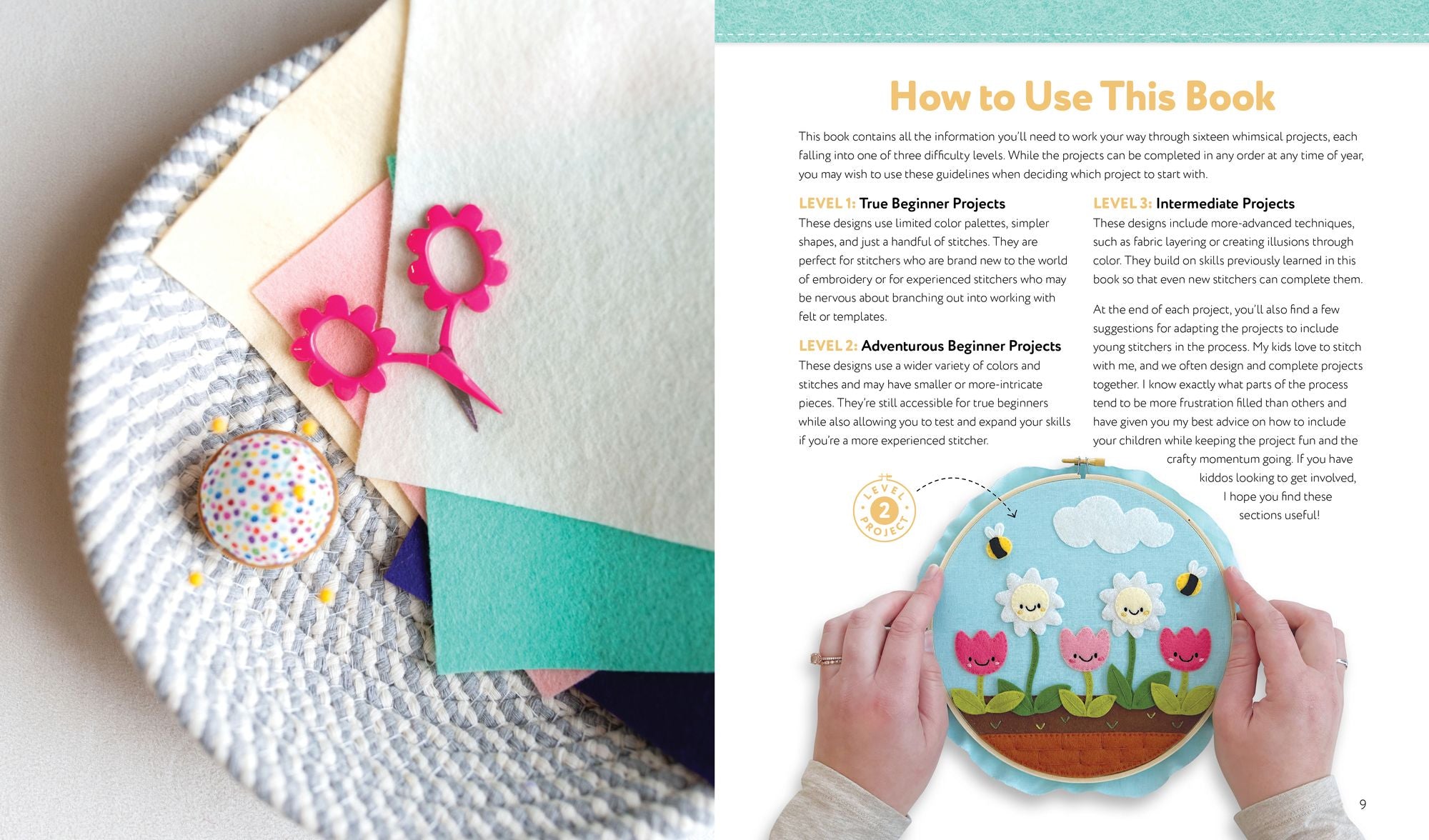 How to Use This Book

This book contains all the information you'll need to work your way through sixteen whimsical projects, each falling into one of three difficulty levels. While the projects can be completed in any order at any time of year, you may wish to use these guidelines when deciding which project to start with.

LEVEL 1: True Beginner Projects
These designs use limited color palettes, simpler shapes, and just a handful of stitches. They are perfect for stitchers who are brand new to the world of embroidery or for experienced stitchers who may be nervous about branching out into working with felt or templates.

LEVEL 2: Adventurous Beginner Projects
These designs use a wider variety of colors and stitches and may have smaller or more-intricate pieces. They're still accessible for true beginners while also allowing you to test and expand your skills if you're a more experienced stitcher.

LEVEL 3: Intermediate Projects
These designs include more-advanced techniques, such as fabric layering or creating illusions through color. They build on skills previously learned in this book so that even new stitchers can complete them.

At the end of each project, you'll also find a few suggestions for adapting the projects to include young stitchers in the process. My kids love to stitch with me, and we often design and complete projects together. I know exactly what parts of the process tend to be more frustration filled than others and have given you my best advice on how to include your children while keeping the project fun and the crafty momentum going. If you have kiddos looking to get involved, I hope you find these sections useful!

LEVEL 2 PROJECT

9