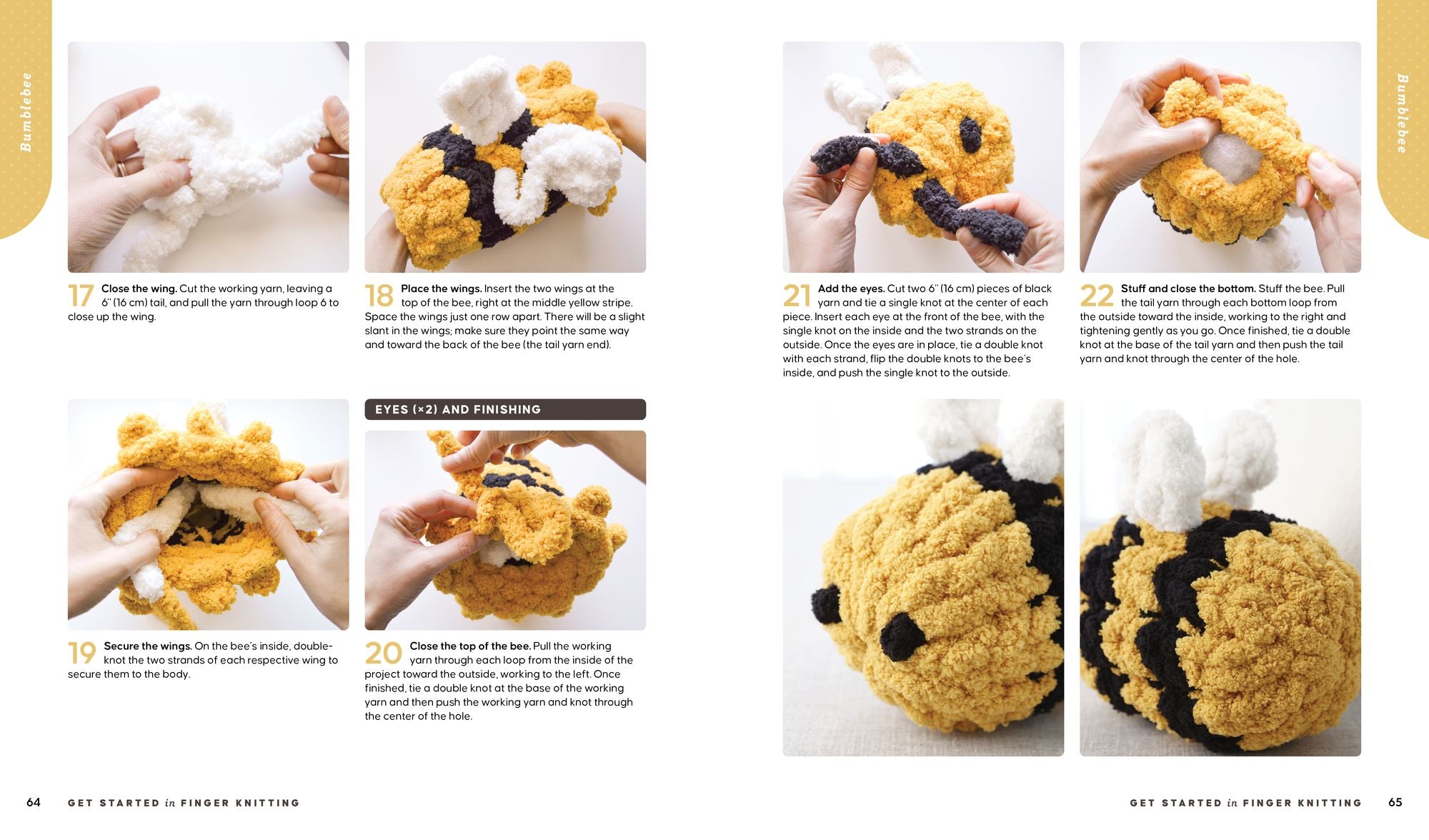 Bumblebee

17 **Close the wing.** Cut the working yarn, leaving a 6" (16 cm) tail, and pull the yarn through loop 6 to close up the wing.

18 **Place the wings.** Insert the two wings at the top of the bee, right at the middle yellow stripe. Space the wings just one row apart. There will be a slight slant in the wings; make sure they point the same way and toward the back of the bee (the tail yarn end).

19 **Secure the wings.** On the bee's inside, double-knot the two strands of each respective wing to secure them to the body.

EYES (×2) AND FINISHING

20 **Close the top of the bee.** Pull the working yarn through each loop from the inside of the project toward the outside, working to the left. Once finished, tie a double knot at the base of the working yarn and then push the working yarn and knot through the center of the hole.

64 GET STARTED in FINGER KNITTING

Bumblebee

21 **Add the eyes.** Cut two 6" (16 cm) pieces of black yarn and tie a single knot at the center of each piece. Insert each eye at the front of the bee, with the single knot on the inside and the two strands on the outside. Once the eyes are in place, tie a double knot with each strand, flip the double knots to the bee's inside, and push the single knot to the outside.

22 **Stuff and close the bottom.** Stuff the bee. Pull the tail yarn through each bottom loop from the outside toward the inside, working to the right and tightening gently as you go. Once finished, tie a double knot at the base of the tail yarn and then push the tail yarn and knot through the center of the hole.

GET STARTED in FINGER KNITTING 65