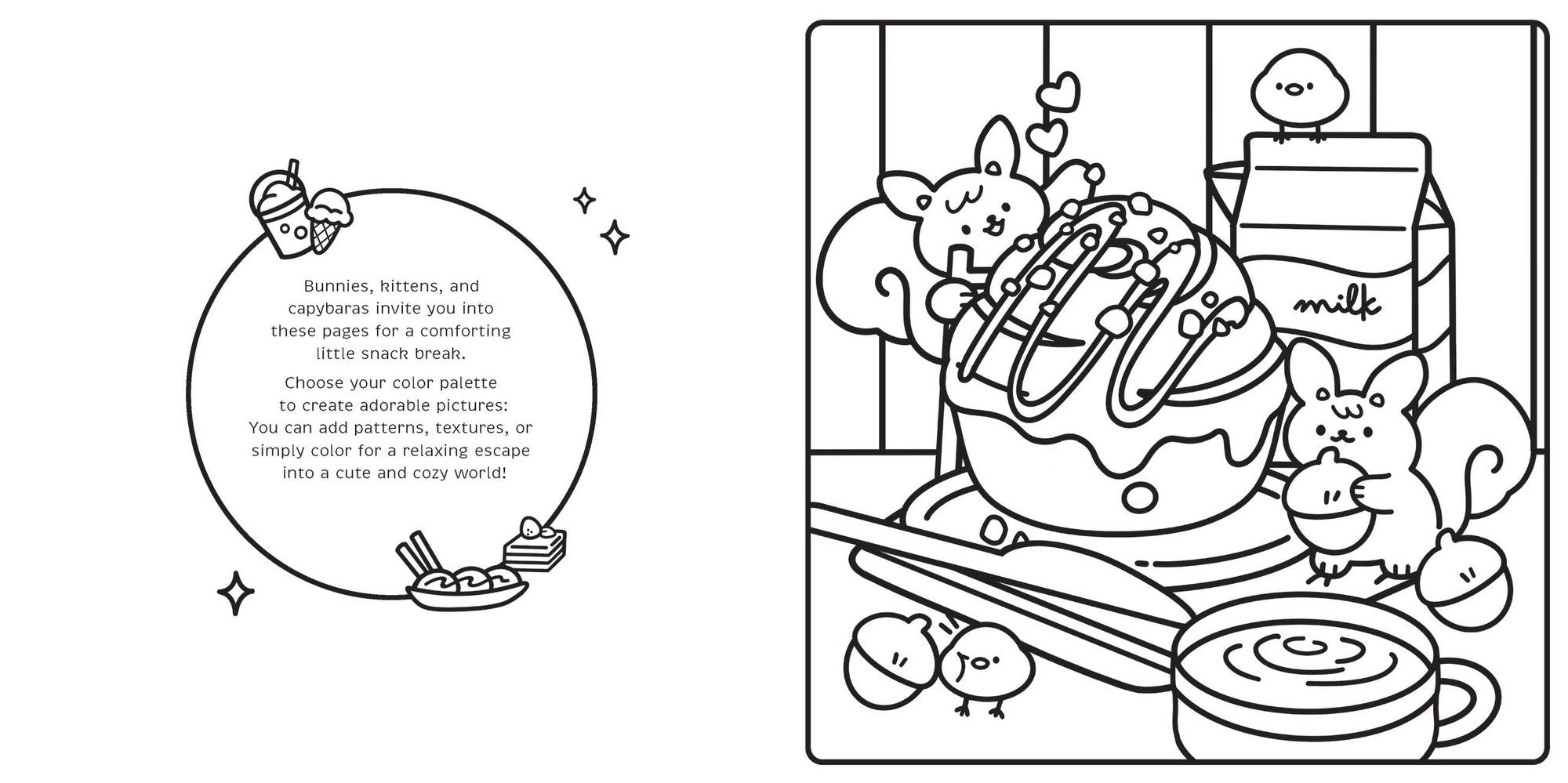 Bunnies, kittens, and capybaras invite you into these pages for a comforting little snack break.

Choose your color palette to create adorable pictures: You can add patterns, textures, or simply color for a relaxing escape into a cute and cozy world!

milk