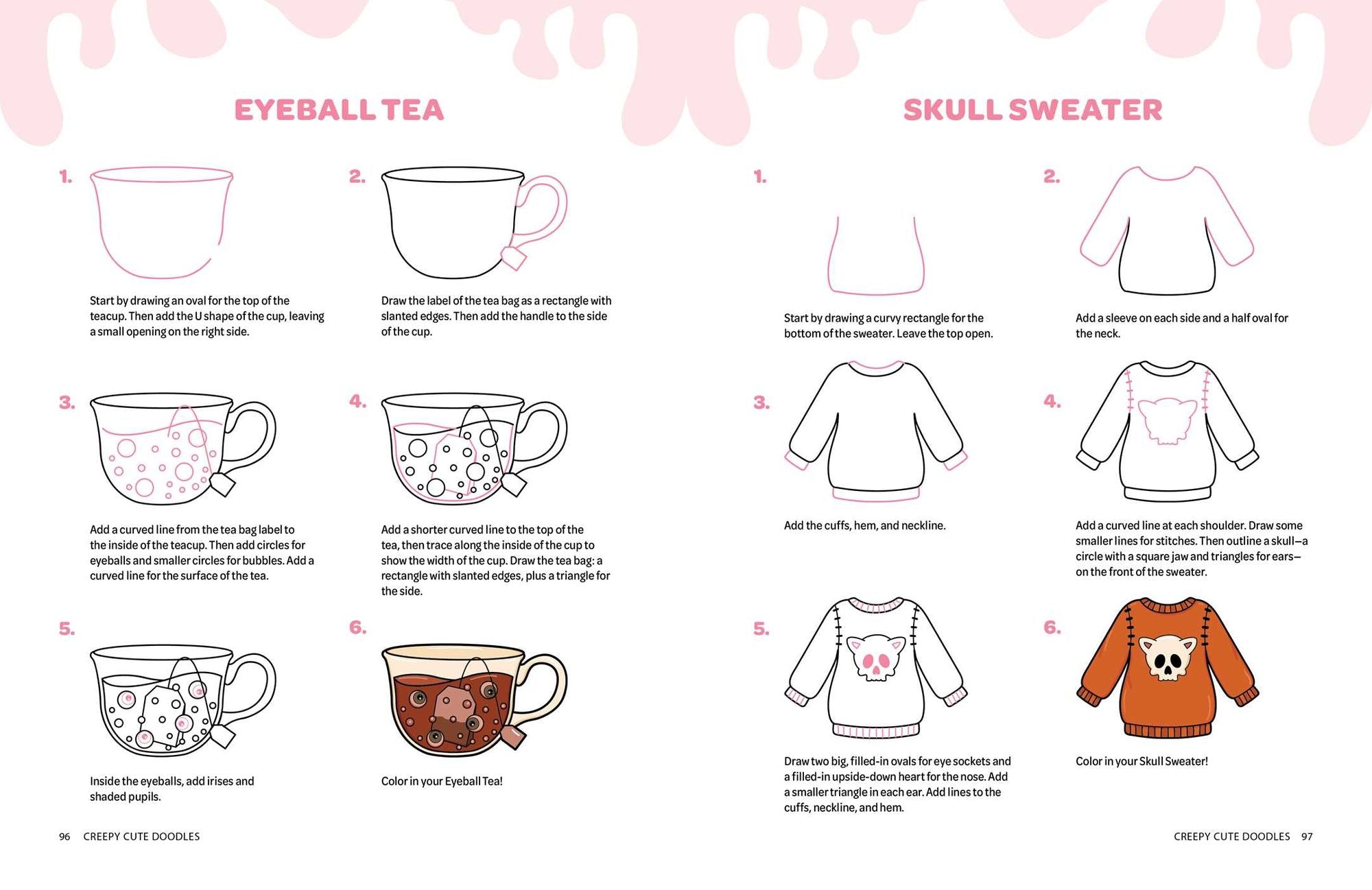 EYEBALL TEA

1.

Start by drawing an oval for the top of the teacup. Then add the U shape of the cup, leaving a small opening on the right side.

2.

Draw the label of the tea bag as a rectangle with slanted edges. Then add the handle to the side of the cup.

3.

Add a curved line from the tea bag label to the inside of the teacup. Then add circles for eyeballs and smaller circles for bubbles. Add a curved line for the surface of the tea.

4.

Add a shorter curved line to the top of the tea, then trace along the inside of the cup to show the width of the cup. Draw the tea bag: a rectangle with slanted edges, plus a triangle for the side.

5.

Inside the eyeballs, add irises and shaded pupils.

6.

Color in your Eyeball Tea!

96 CREEPY CUTE DOODLES

SKULL SWEATER

1.

Start by drawing a curvy rectangle for the bottom of the sweater. Leave the top open.

2.

Add a sleeve on each side and a half oval for the neck.

3.

Add the cuffs, hem, and neckline.

4.

Add a curved line at each shoulder. Draw some smaller lines for stitches. Then outline a skull—a circle with a square jaw and triangles for ears—on the front of the sweater.

5.

Draw two big, filled-in ovals for eye sockets and a filled-in upside-down heart for the nose. Add a smaller triangle in each ear. Add lines to the cuffs, neckline, and hem.

6.

Color in your Skull Sweater!

CREEPY CUTE DOODLES 97