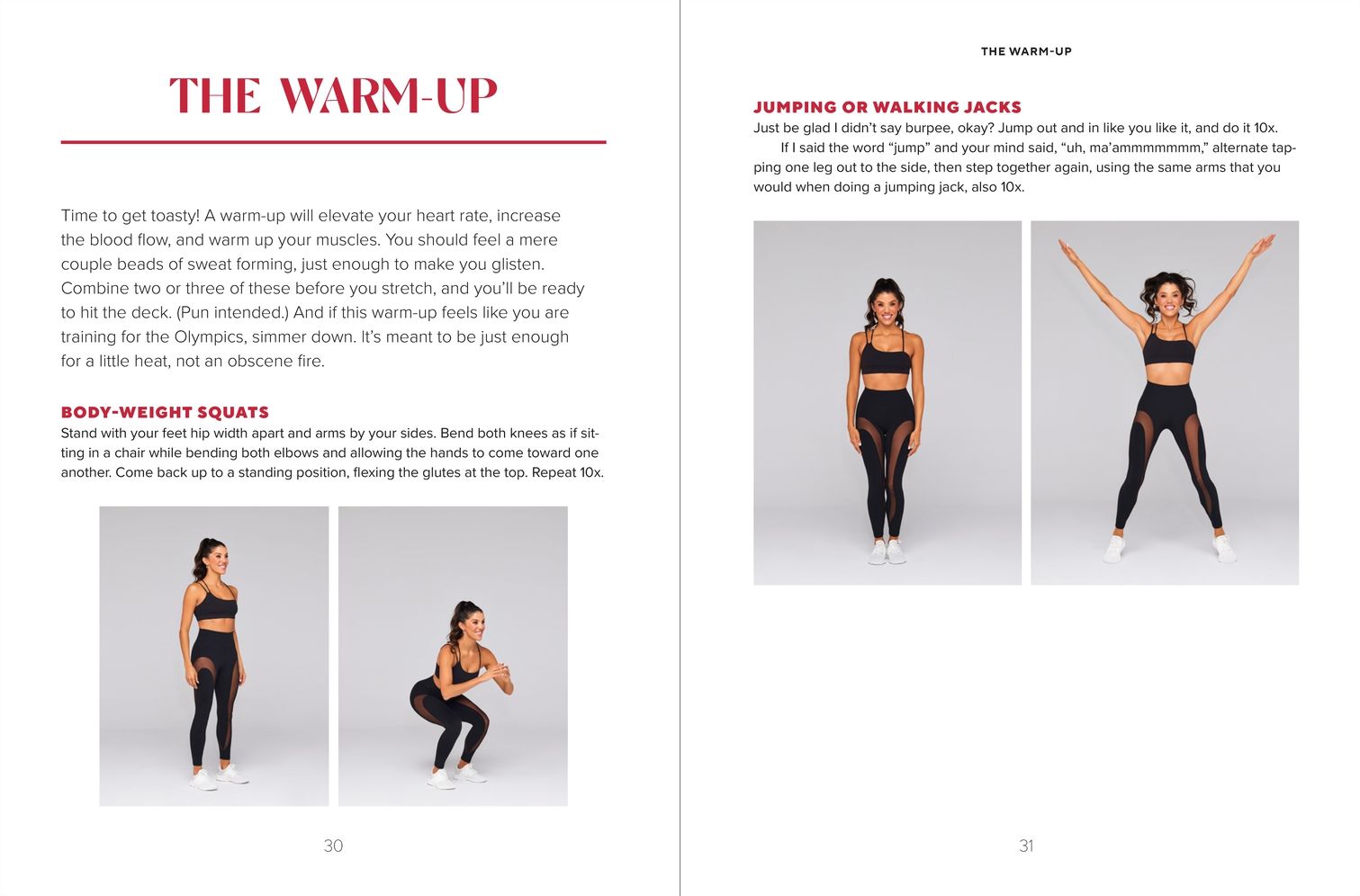 THE WARM-UP

Time to get toasty! A warm-up will elevate your heart rate, increase the blood flow, and warm up your muscles. You should feel a mere couple beads of sweat forming, just enough to make you glisten. Combine two or three of these before you stretch, and you'll be ready to hit the deck. (Pun intended.) And if this warm-up feels like you are training for the Olympics, simmer down. It's meant to be just enough for a little heat, not an obscene fire.

BODY-WEIGHT SQUATS
Stand with your feet hip width apart and arms by your sides. Bend both knees as if sitting in a chair while bending both elbows and allowing the hands to come toward one another. Come back up to a standing position, flexing the glutes at the top. Repeat 10x.

30

THE WARM-UP

JUMPING OR WALKING JACKS
Just be glad I didn't say burpee, okay? Jump out and in like you like it, and do it 10x.

If I said the word "jump" and your mind said, "uh, ma'ammmmmmm," alternate tapping one leg out to the side, then step together again, using the same arms that you would when doing a jumping jack, also 10x.

31