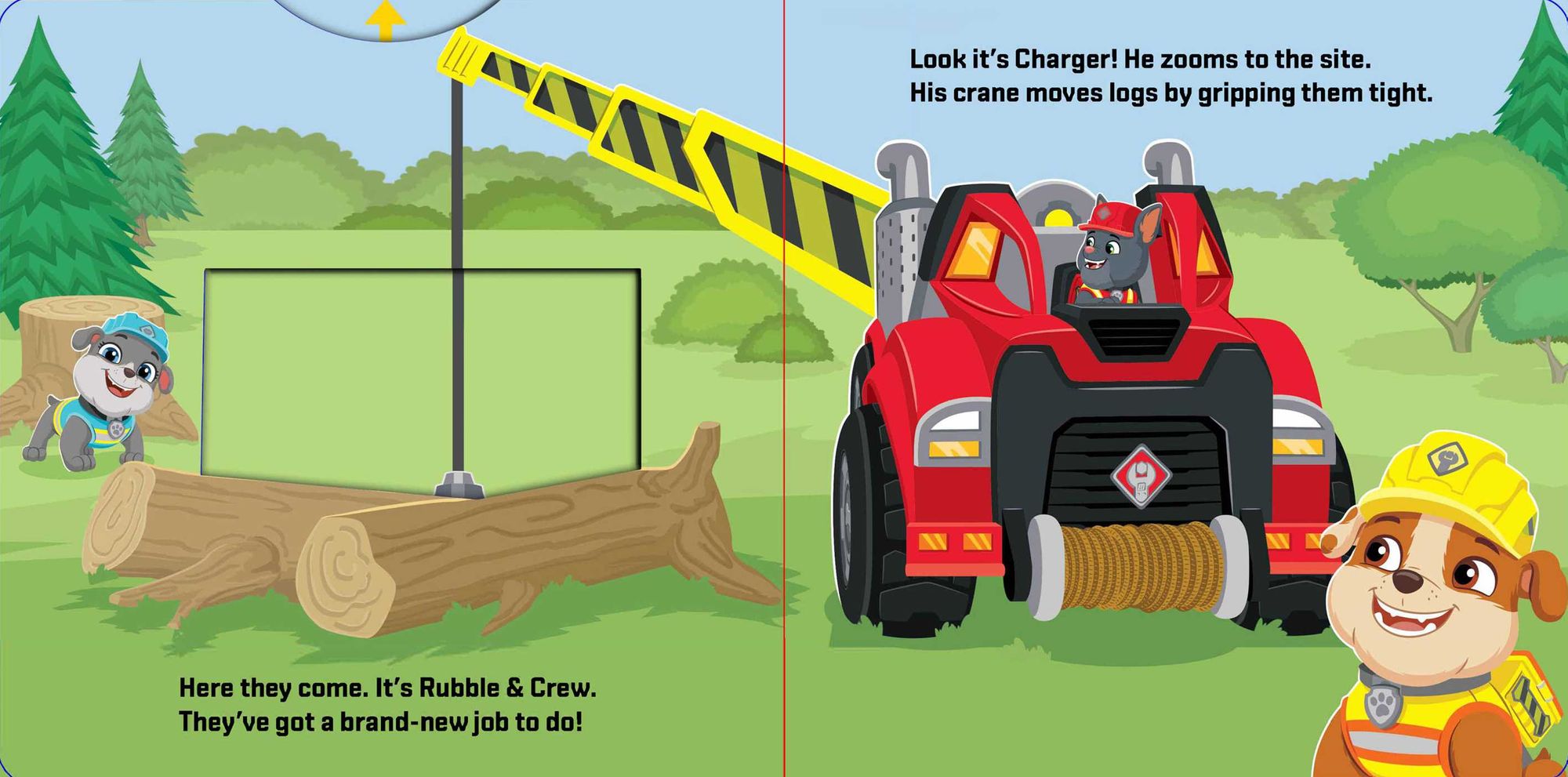 Here they come. It's Rubble & Crew.
They've got a brand-new job to do!

Look it's Charger! He zooms to the site.
His crane moves logs by gripping them tight.