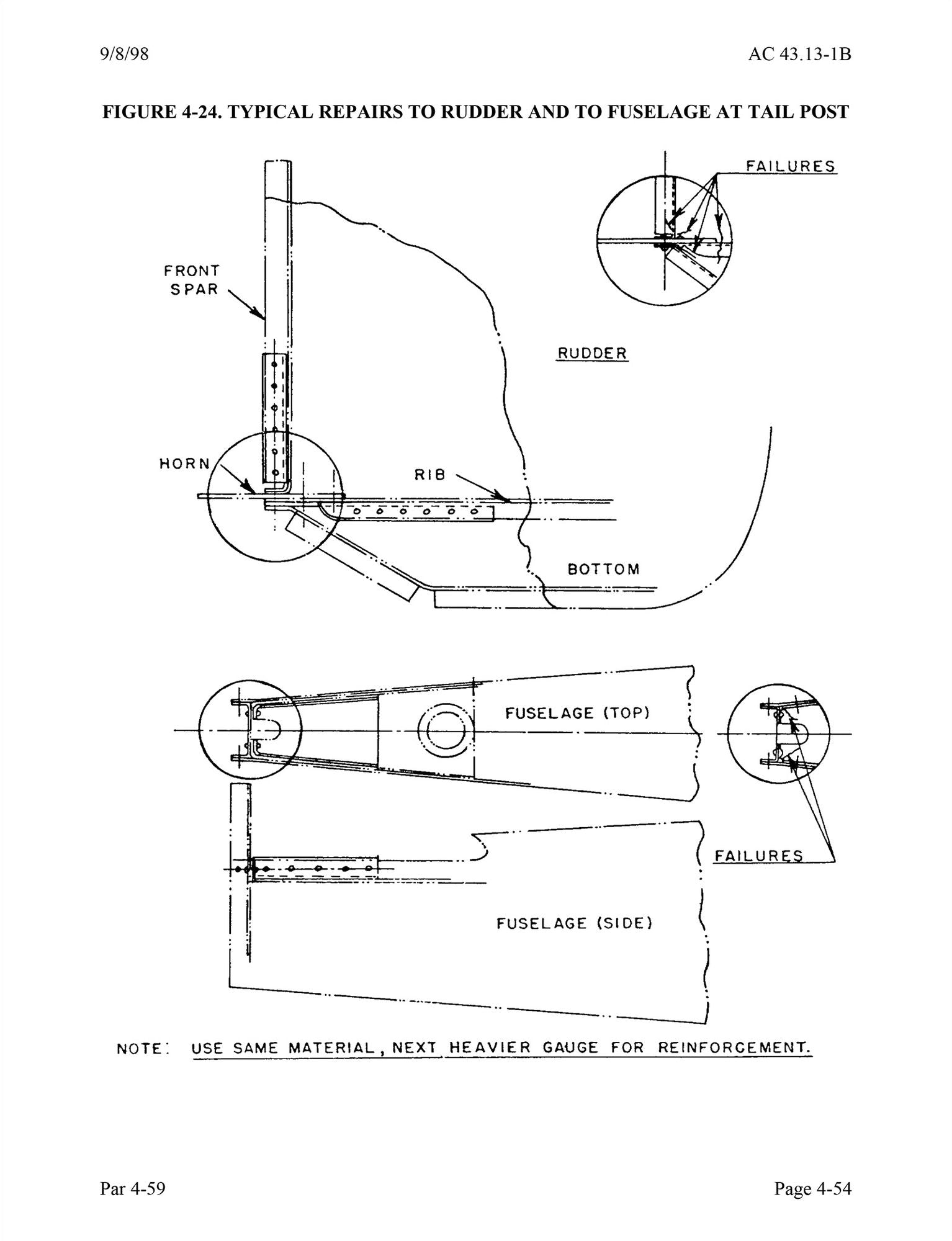 9/8/98

AC 43.13-1B

FIGURE 4-24. TYPICAL REPAIRS TO RUDDER AND TO FUSELAGE AT TAIL POST

FAILURES

FRONT SPAR

RUDDER

HORN

RIB

BOTTOM

FUSELAGE (TOP)

FAILURES

FUSELAGE (SIDE)

NOTE: USE SAME MATERIAL, NEXT HEAVIER GAUGE FOR REINFORCEMENT.

Par 4-59

Page 4-54