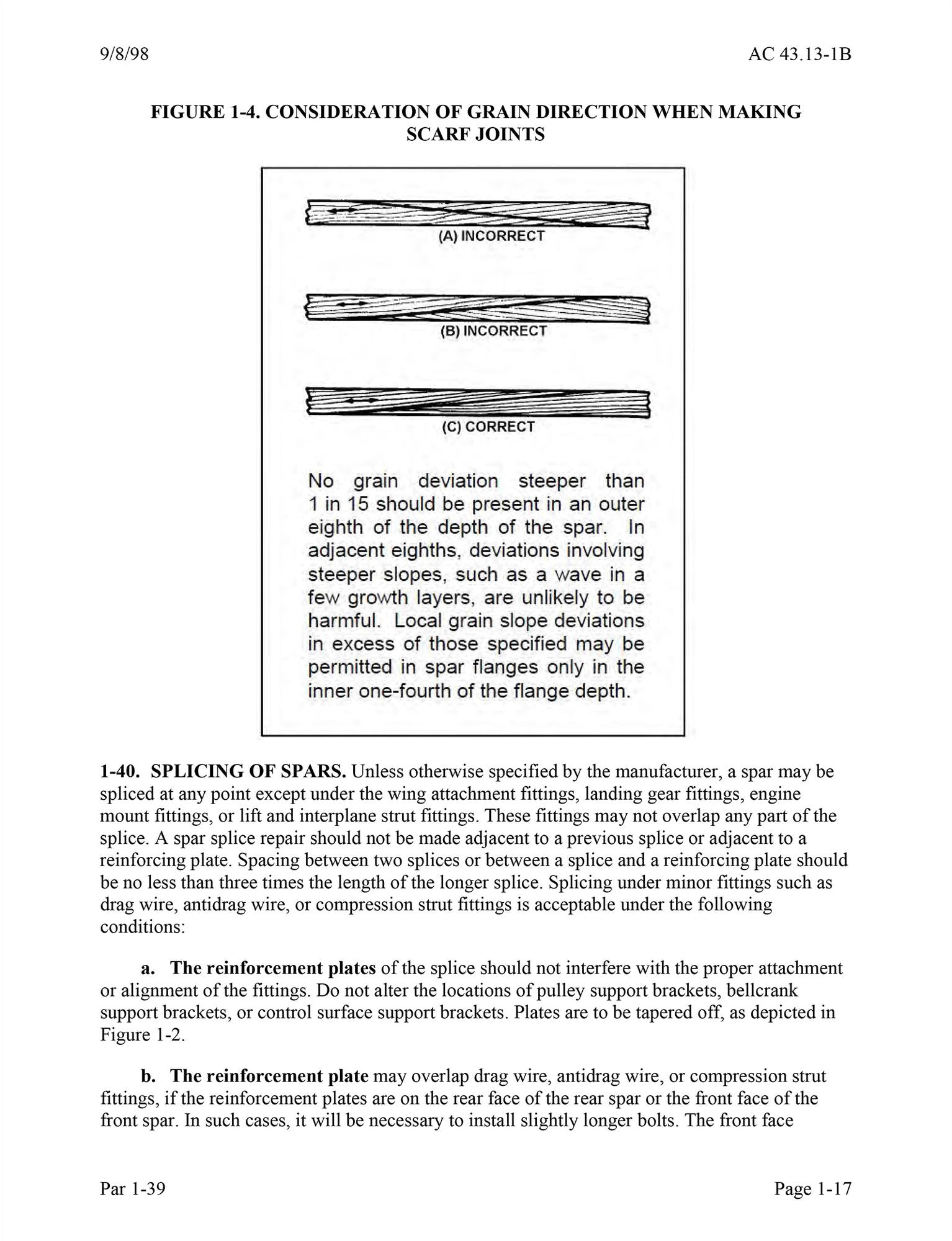 9/8/98

AC 43.13-1B

FIGURE 1-4. CONSIDERATION OF GRAIN DIRECTION WHEN MAKING SCARF JOINTS

(A) INCORRECT

(B) INCORRECT

(C) CORRECT

No grain deviation steeper than 1 in 15 should be present in an outer eighth of the depth of the spar. In adjacent eighths, deviations involving steeper slopes, such as a wave in a few growth layers, are unlikely to be harmful. Local grain slope deviations in excess of those specified may be permitted in spar flanges only in the inner one-fourth of the flange depth.

1-40. SPLICING OF SPARS. Unless otherwise specified by the manufacturer, a spar may be spliced at any point except under the wing attachment fittings, landing gear fittings, engine mount fittings, or lift and interplane strut fittings. These fittings may not overlap any part of the splice. A spar splice repair should not be made adjacent to a previous splice or adjacent to a reinforcing plate. Spacing between two splices or between a splice and a reinforcing plate should be no less than three times the length of the longer splice. Splicing under minor fittings such as drag wire, antidrag wire, or compression strut fittings is acceptable under the following conditions:

a. The reinforcement plates of the splice should not interfere with the proper attachment or alignment of the fittings. Do not alter the locations of pulley support brackets, bellcrank support brackets, or control surface support brackets. Plates are to be tapered off, as depicted in Figure 1-2.

b. The reinforcement plate may overlap drag wire, antidrag wire, or compression strut fittings, if the reinforcement plates are on the rear face of the rear spar or the front face of the front spar. In such cases, it will be necessary to install slightly longer bolts. The front face

Par 1-39

Page 1-17