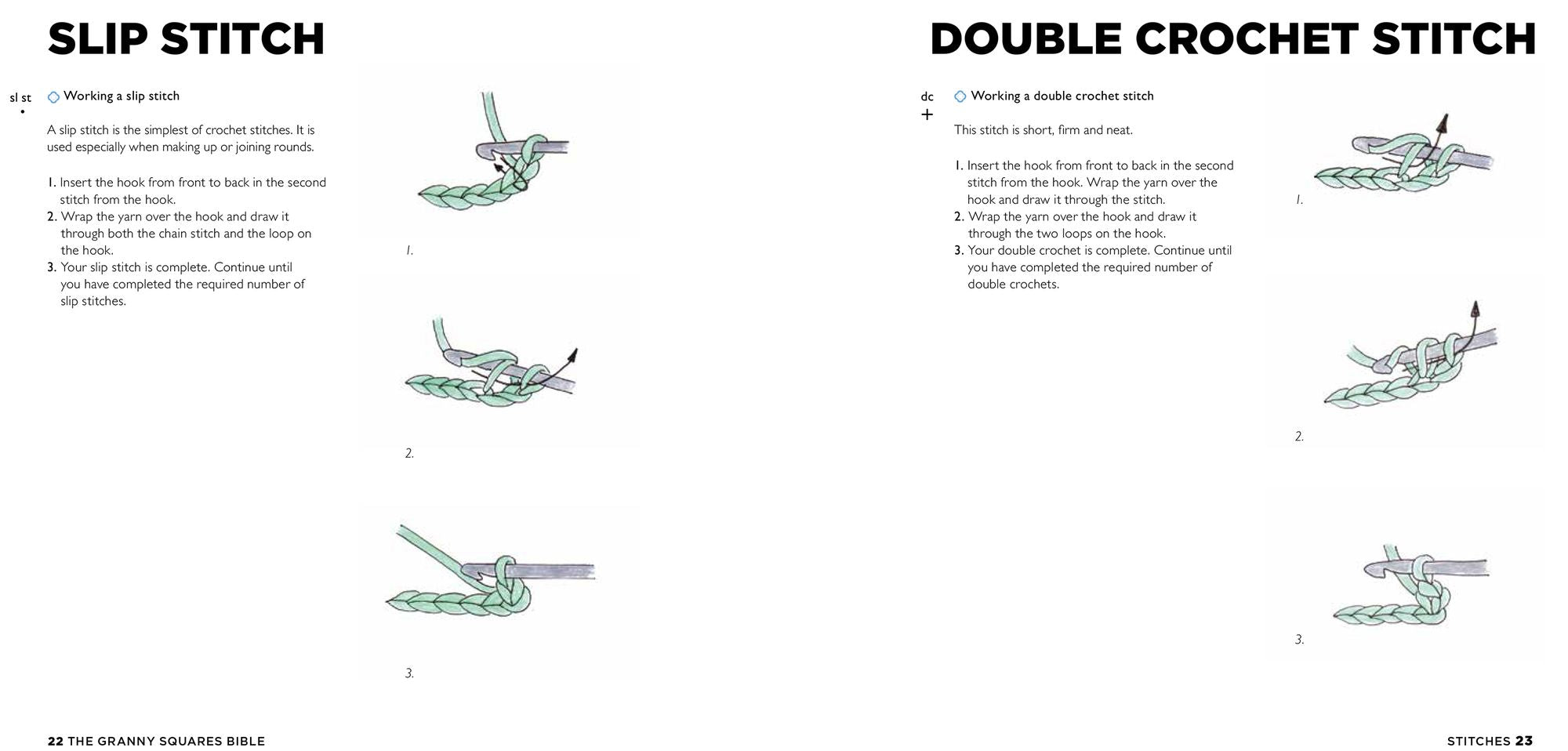 SLIP STITCH

sl st
•

Working a slip stitch

A slip stitch is the simplest of crochet stitches. It is used especially when making up or joining rounds.

1. Insert the hook from front to back in the second stitch from the hook.
2. Wrap the yarn over the hook and draw it through both the chain stitch and the loop on the hook.
3. Your slip stitch is complete. Continue until you have completed the required number of slip stitches.

1.

2.

3.

22 THE GRANNY SQUARES BIBLE

DOUBLE CROCHET STITCH

dc
+

Working a double crochet stitch

This stitch is short, firm and neat.

1. Insert the hook from front to back in the second stitch from the hook. Wrap the yarn over the hook and draw it through the stitch.
2. Wrap the yarn over the hook and draw it through the two loops on the hook.
3. Your double crochet is complete. Continue until you have completed the required number of double crochets.

1.

2.

3.

STITCHES 23