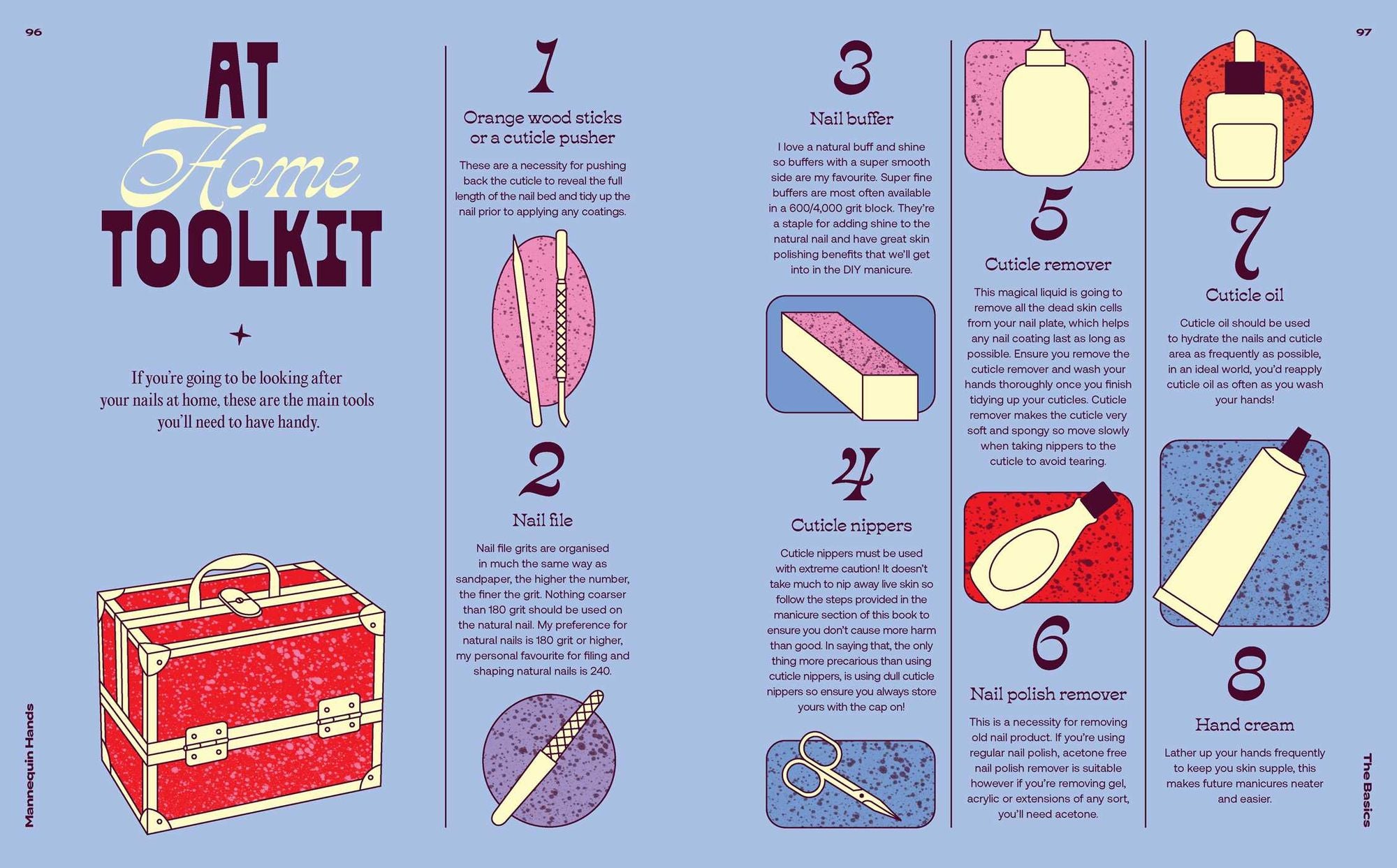 96

AT Home TOOLKIT

If you're going to be looking after your nails at home, these are the main tools you'll need to have handy.

Mannequin Hands

1

Orange wood sticks or a cuticle pusher

These are a necessity for pushing back the cuticle to reveal the full length of the nail bed and tidy up the nail prior to applying any coatings.

2

Nail file

Nail file grits are organised in much the same way as sandpaper, the higher the number, the finer the grit. Nothing coarser than 180 grit should be used on the natural nail. My preference for natural nails is 180 grit or higher, my personal favourite for filing and shaping natural nails is 240.

3

Nail buffer

I love a natural buff and shine so buffers with a super smooth side are my favourite. Super fine buffers are most often available in a 600/4,000 grit block. They're a staple for adding shine to the natural nail and have great skin polishing benefits that we'll get into in the DIY manicure.

4

Cuticle nippers

Cuticle nippers must be used with extreme caution! It doesn't take much to nip away live skin so follow the steps provided in the manicure section of this book to ensure you don't cause more harm than good. In saying that, the only thing more precarious than using cuticle nippers, is using dull cuticle nippers so ensure you always store yours with the cap on!

5

Cuticle remover

This magical liquid is going to remove all the dead skin cells from your nail plate, which helps any nail coating last as long as possible. Ensure you remove the cuticle remover and wash your hands thoroughly once you finish tidying up your cuticles. Cuticle remover makes the cuticle very soft and spongy so move slowly when taking nippers to the cuticle to avoid tearing.

6

Nail polish remover

This is a necessity for removing old nail product. If you're using regular nail polish, acetone free nail polish remover is suitable however if you're removing gel, acrylic or extensions of any sort, you'll need acetone.

97

7

Cuticle oil

Cuticle oil should be used to hydrate the nails and cuticle area as frequently as possible, in an ideal world, you'd reapply cuticle oil as often as you wash your hands!

8

Hand cream

Lather up your hands frequently to keep you skin supple, this makes future manicures neater and easier.

The Basics