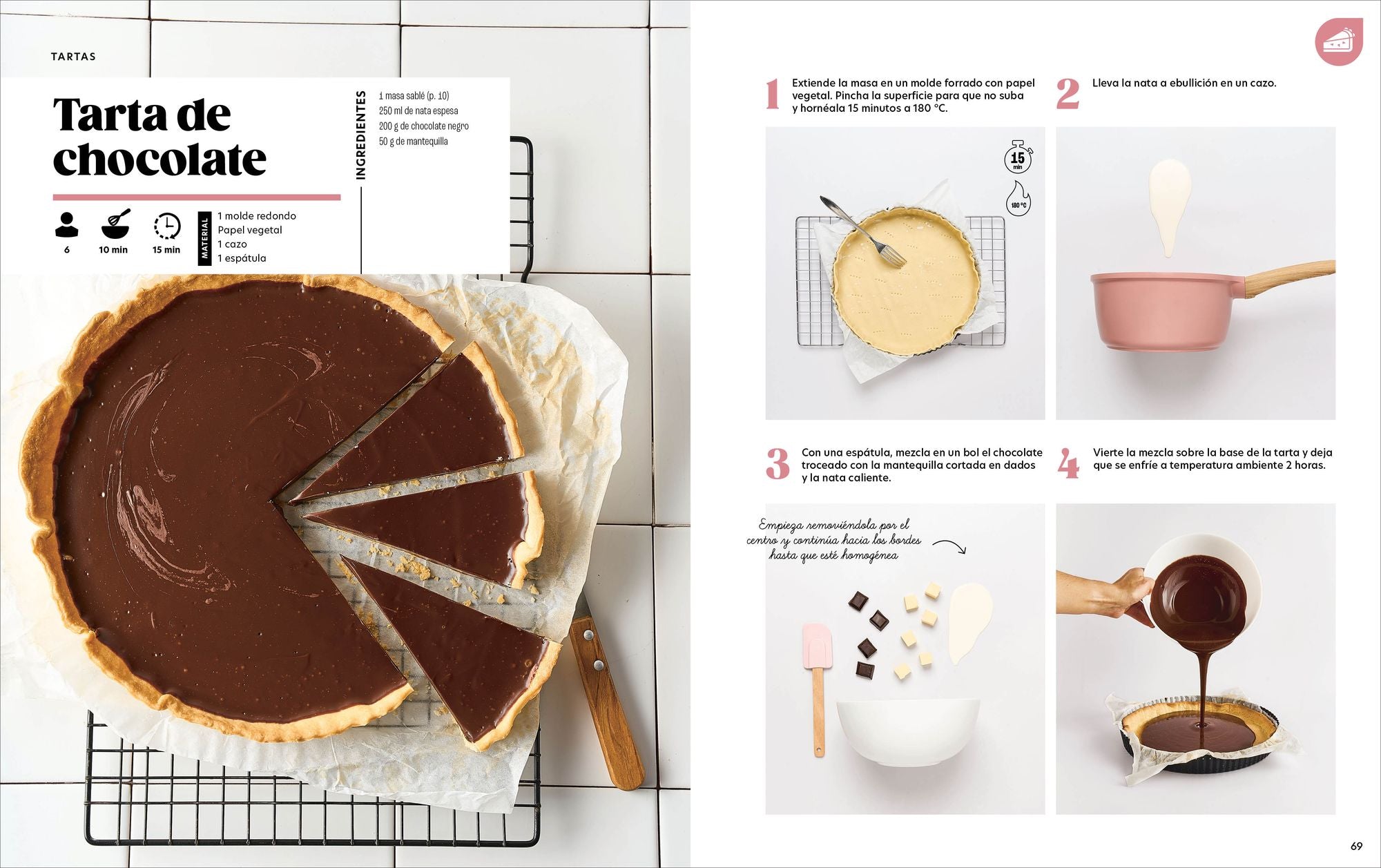 TARTAS

Tarta de chocolate

6
10 min
15 min

MATERIAL
1 molde redondo
Papel vegetal
1 cazo
1 espátula

INGREDIENTES
1 masa sablé (p. 10)
250 ml de nata espesa
200 g de chocolate negro
50 g de mantequilla

1 Extiende la masa en un molde forrado con papel vegetal. Pincha la superficie para que no suba y hornéala 15 minutos a 180 °C.

15 min
180 °C

2 Lleva la nata a ebullición en un cazo.

3 Con una espátula, mezcla en un bol el chocolate troceado con la mantequilla cortada en dados y la nata caliente.

Empieza removiéndola por el centro y continúa hacia los bordes hasta que esté homogénea

4 Vierte la mezcla sobre la base de la tarta y deja que se enfríe a temperatura ambiente 2 horas.

69