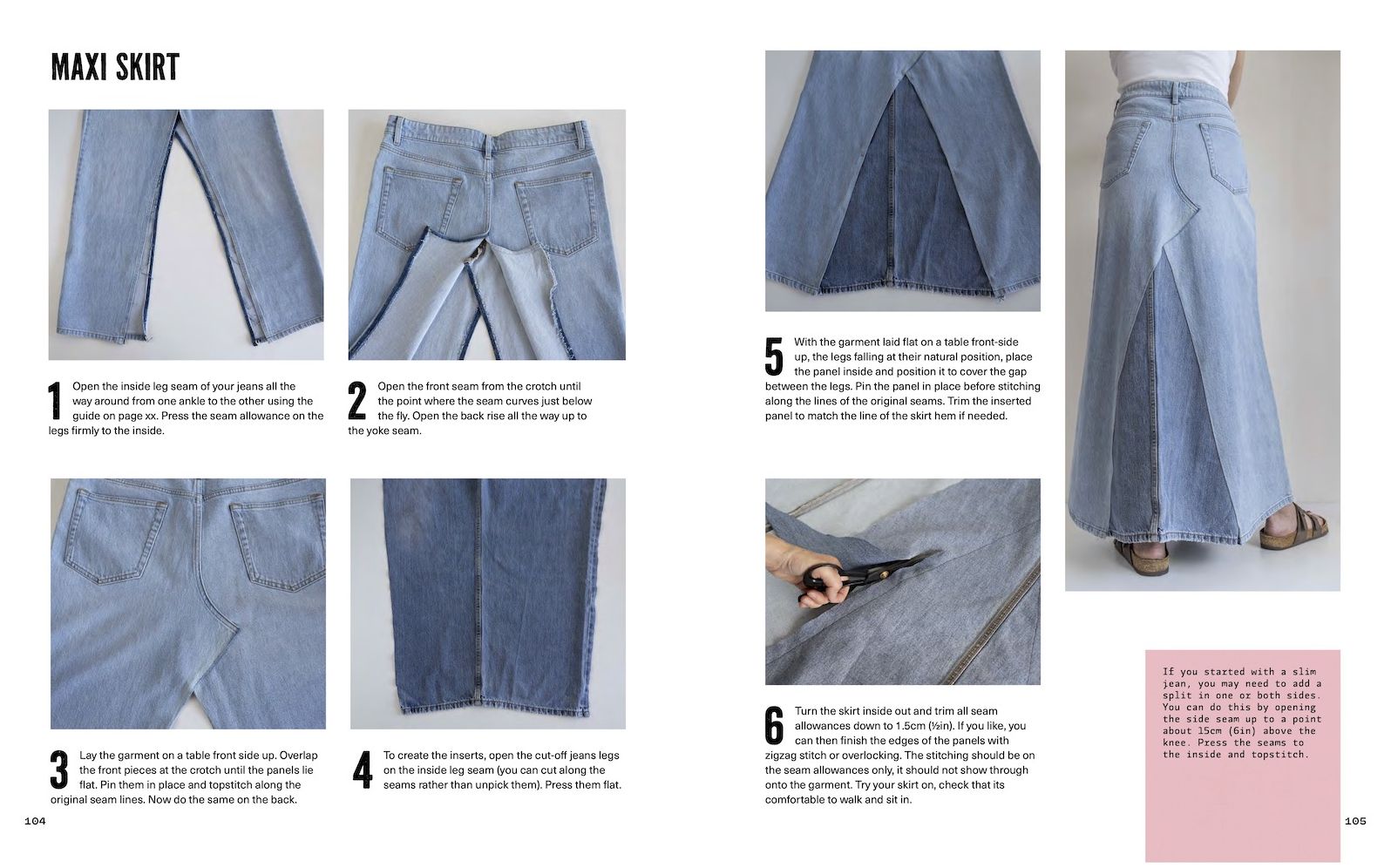 MAXI SKIRT

1 Open the inside leg seam of your jeans all the way around from one ankle to the other using the guide on page xx. Press the seam allowance on the legs firmly to the inside.

2 Open the front seam from the crotch until the point where the seam curves just below the fly. Open the back rise all the way up to the yoke seam.

3 Lay the garment on a table front side up. Overlap the front pieces at the crotch until the panels lie flat. Pin them in place and topstitch along the original seam lines. Now do the same on the back.

4 To create the inserts, open the cut-off jeans legs on the inside leg seam (you can cut along the seams rather than unpick them). Press them flat.

104

5 With the garment laid flat on a table front-side up, the legs falling at their natural position, place the panel inside and position it to cover the gap between the legs. Pin the panel in place before stitching along the lines of the original seams. Trim the inserted panel to match the line of the skirt hem if needed.

6 Turn the skirt inside out and trim all seam allowances down to 1.5cm (½in). If you like, you can then finish the edges of the panels with zigzag stitch or overlocking. The stitching should be on the seam allowances only, it should not show through onto the garment. Try your skirt on, check that its comfortable to walk and sit in.

If you started with a slim jean, you may need to add a split in one or both sides. You can do this by opening the side seam up to a point about 15cm (6in) above the knee. Press the seams to the inside and topstitch.

105