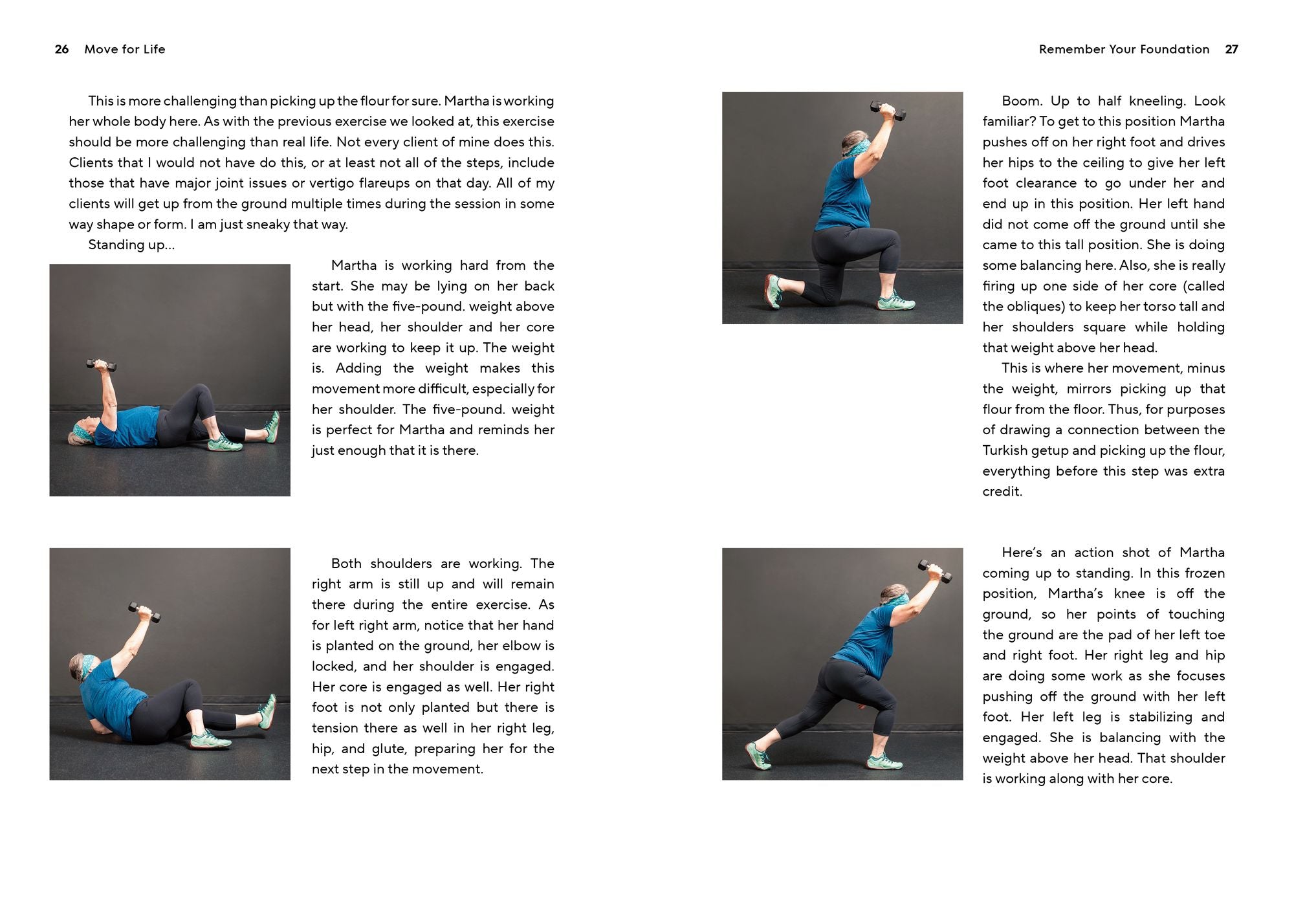 26 Move for Life

This is more challenging than picking up the flour for sure. Martha is working her whole body here. As with the previous exercise we looked at, this exercise should be more challenging than real life. Not every client of mine does this. Clients that I would not have do this, or at least not all of the steps, include those that have major joint issues or vertigo flareups on that day. All of my clients will get up from the ground multiple times during the session in some way shape or form. I am just sneaky that way.

Standing up…

Martha is working hard from the start. She may be lying on her back but with the five-pound. weight above her head, her shoulder and her core are working to keep it up. The weight is. Adding the weight makes this movement more difficult, especially for her shoulder. The five-pound. weight is perfect for Martha and reminds her just enough that it is there.

Both shoulders are working. The right arm is still up and will remain there during the entire exercise. As for left right arm, notice that her hand is planted on the ground, her elbow is locked, and her shoulder is engaged. Her core is engaged as well. Her right foot is not only planted but there is tension there as well in her right leg, hip, and glute, preparing her for the next step in the movement.

Remember Your Foundation 27

Boom. Up to half kneeling. Look familiar? To get to this position Martha pushes off on her right foot and drives her hips to the ceiling to give her left foot clearance to go under her and end up in this position. Her left hand did not come off the ground until she came to this tall position. She is doing some balancing here. Also, she is really firing up one side of her core (called the obliques) to keep her torso tall and her shoulders square while holding that weight above her head.

This is where her movement, minus the weight, mirrors picking up that flour from the floor. Thus, for purposes of drawing a connection between the Turkish getup and picking up the flour, everything before this step was extra credit.

Here's an action shot of Martha coming up to standing. In this frozen position, Martha's knee is off the ground, so her points of touching the ground are the pad of her left toe and right foot. Her right leg and hip are doing some work as she focuses pushing off the ground with her left foot. Her left leg is stabilizing and engaged. She is balancing with the weight above her head. That shoulder is working along with her core.