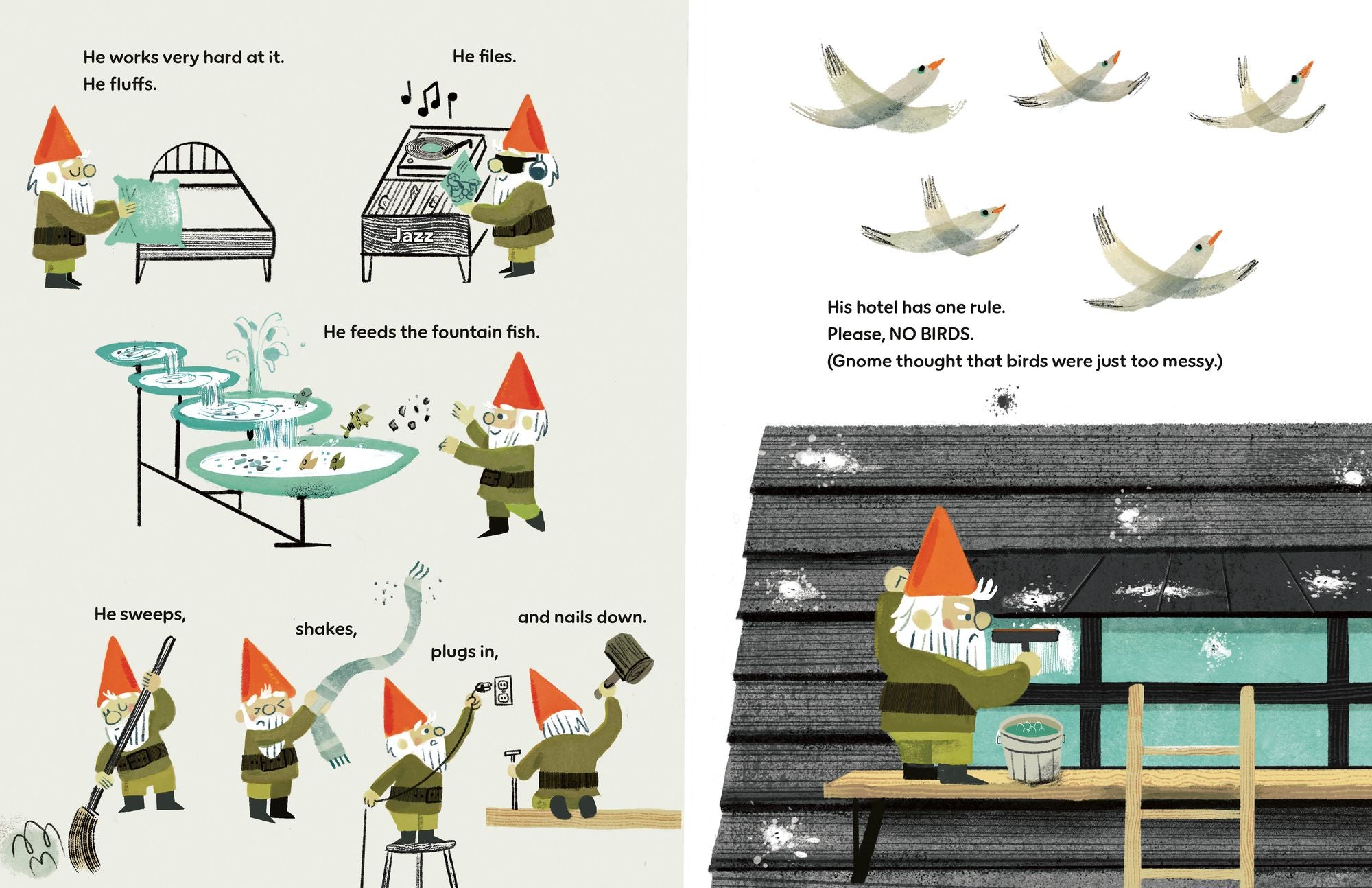 He works very hard at it.
He fluffs.

He files.

Jazz

He feeds the fountain fish.

He sweeps,

shakes,

plugs in,

and nails down.

His hotel has one rule.
Please, NO BIRDS.
(Gnome thought that birds were just too messy.)